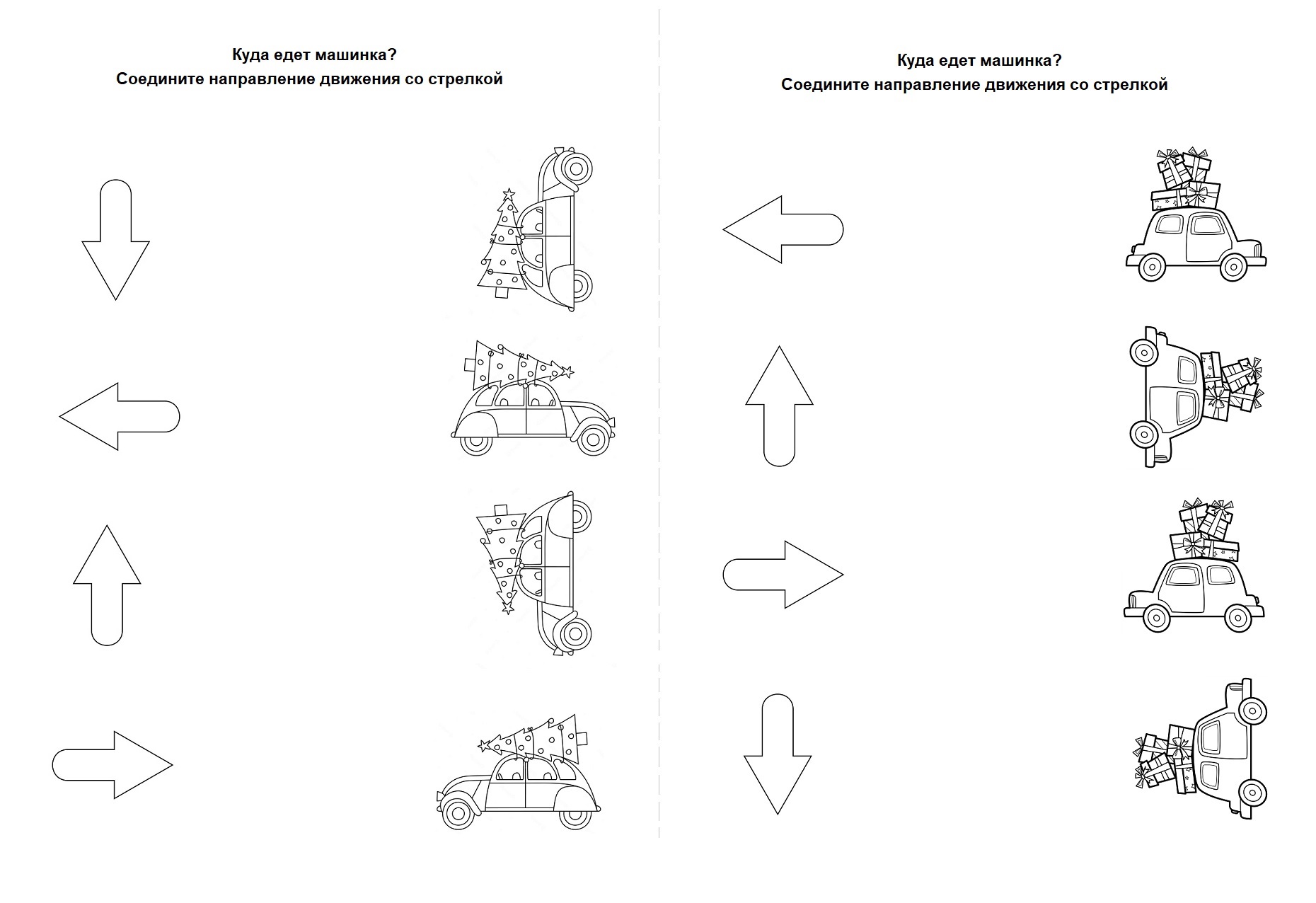 Куда едет машинка?
Соедините направление движения со стрелкой

Куда едет машинка?
Соедините направление движения со стрелкой