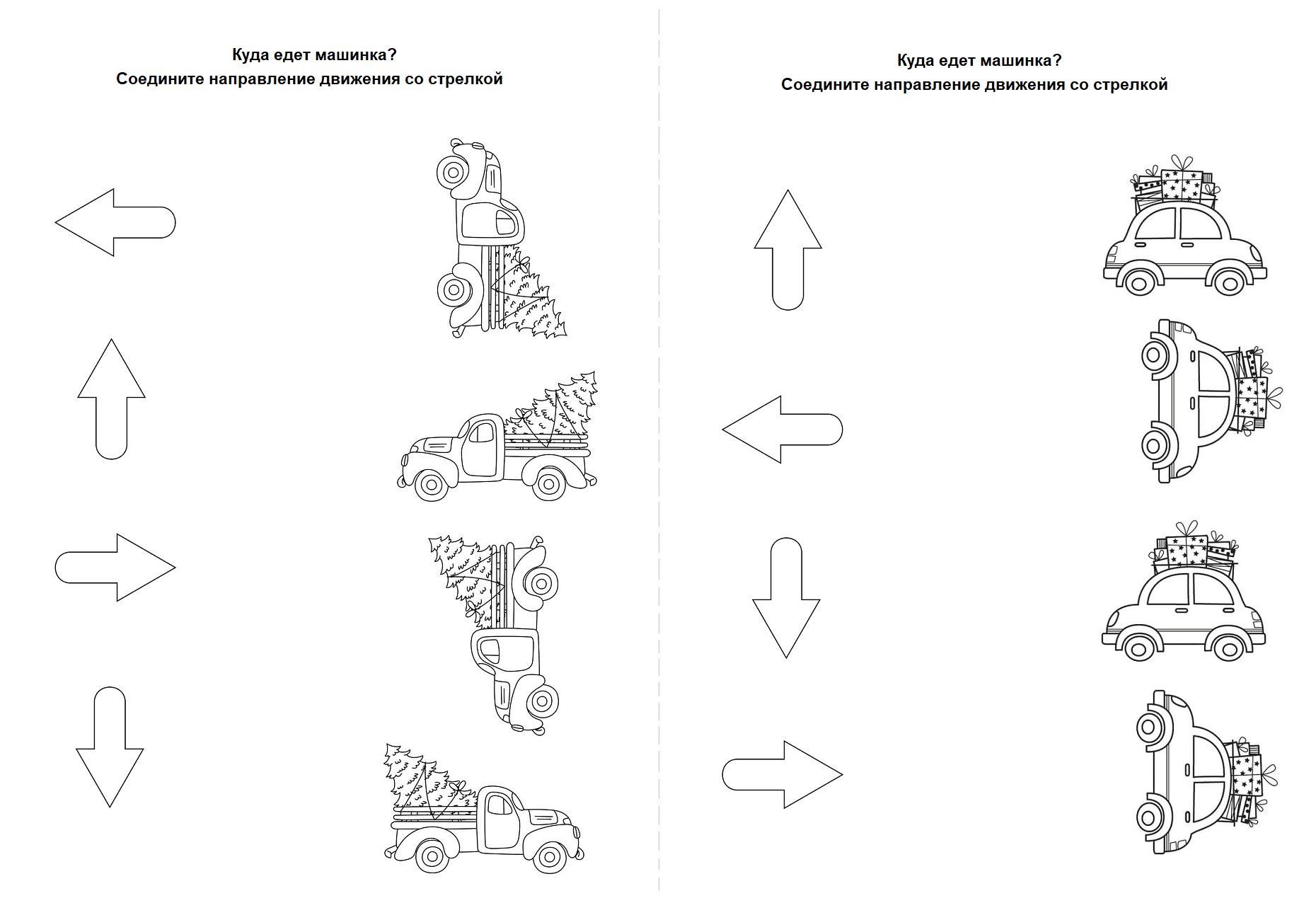 Куда едет машинка?
Соедините направление движения со стрелкой

Куда едет машинка?
Соедините направление движения со стрелкой