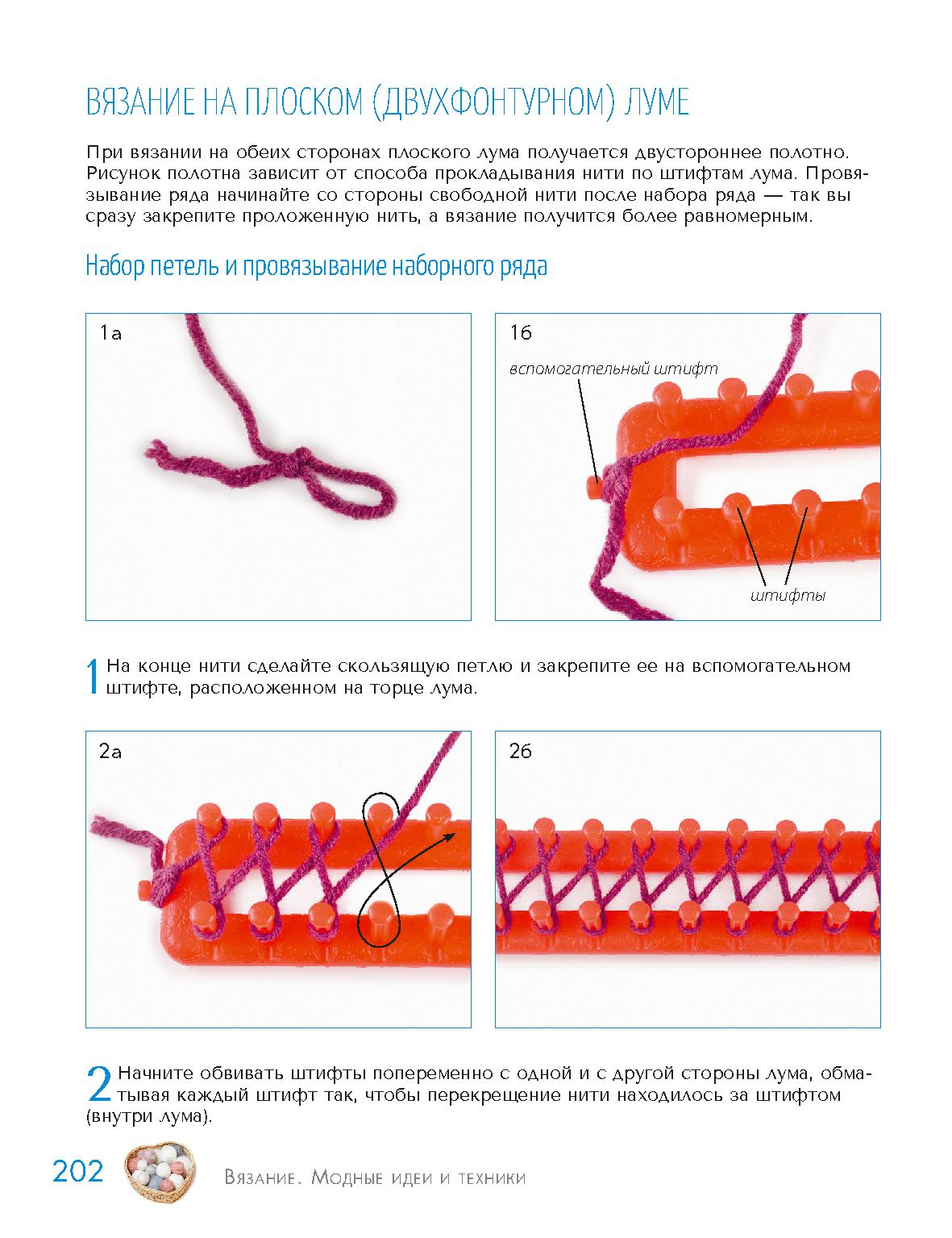 ВЯЗАНИЕ НА ПЛОСКОМ (ДВУХФОНТУРНОМ) ЛУМЕ

При вязании на обеих сторонах плоского лума получается двустороннее полотно. Рисунок полотна зависит от способа прокладывания нити по штифтам лума. Провязывание ряда начинайте со стороны свободной нити после набора ряда — так вы сразу закрепите проложенную нить, а вязание получится более равномерным.

Набор петель и провязывание наборного ряда

1а

1б

вспомогательный штифт

штифты

1 На конце нити сделайте скользящую петлю и закрепите ее на вспомогательном штифте, расположенном на торце лума.

2а

2б

2 Начните обвивать штифты попеременно с одной и с другой стороны лума, обматывая каждый штифт так, чтобы перекрещение нити находилось за штифтом (внутри лума).

202 Вязание. Модные идеи и техники