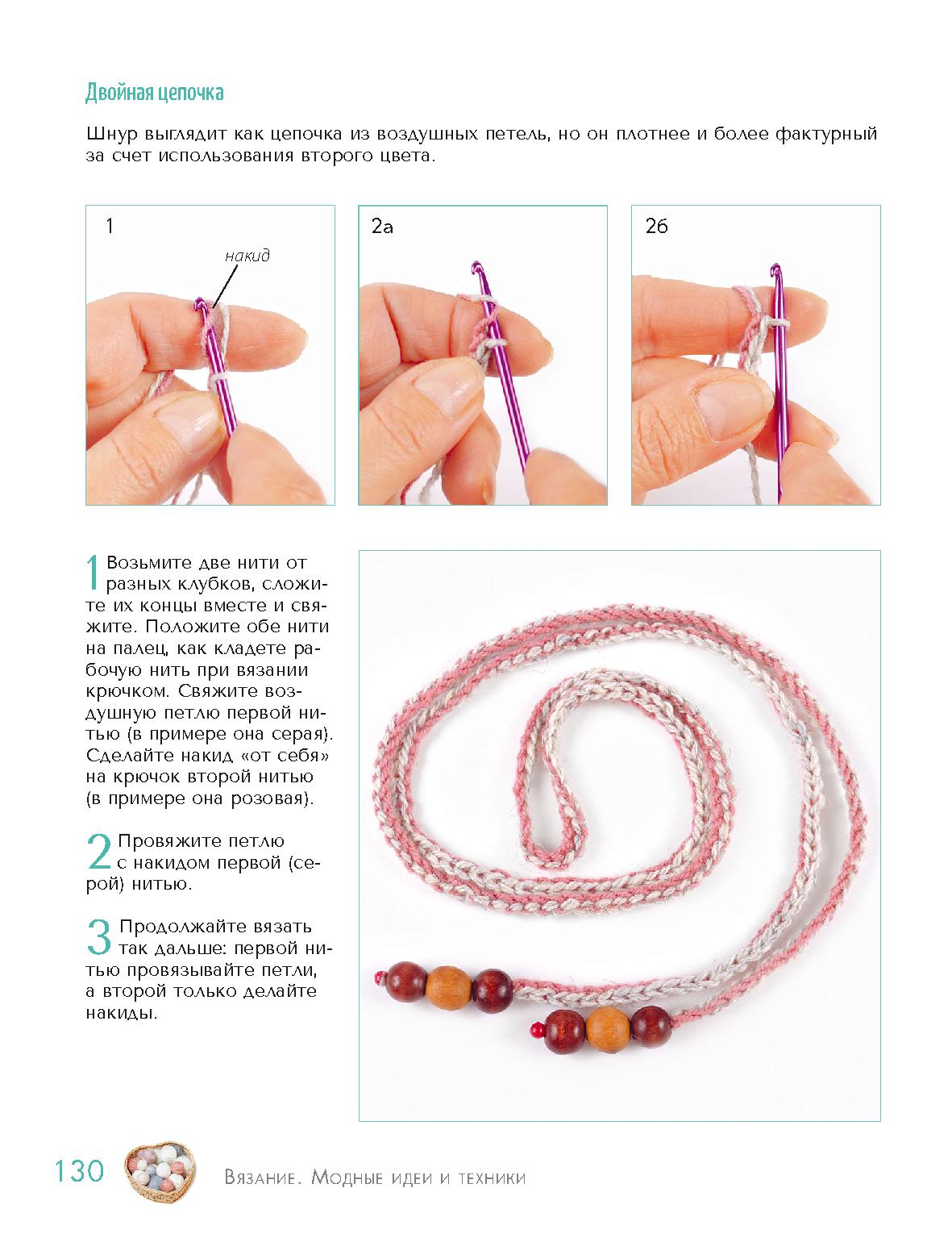 Двойная цепочка

Шнур выглядит как цепочка из воздушных петель, но он плотнее и более фактурный за счет использования второго цвета.

1

накид

2а

2б

1 Возьмите две нити от разных клубков, сложите их концы вместе и свяжите. Положите обе нити на палец, как кладете рабочую нить при вязании крючком. Свяжите воздушную петлю первой нитью (в примере она серая). Сделайте накид «от себя» на крючок второй нитью (в примере она розовая).

2 Провяжите петлю с накидом первой (серой) нитью.

3 Продолжайте вязать так дальше: первой нитью провязывайте петли, а второй только делайте накиды.

130 Вязание. Модные идеи и техники