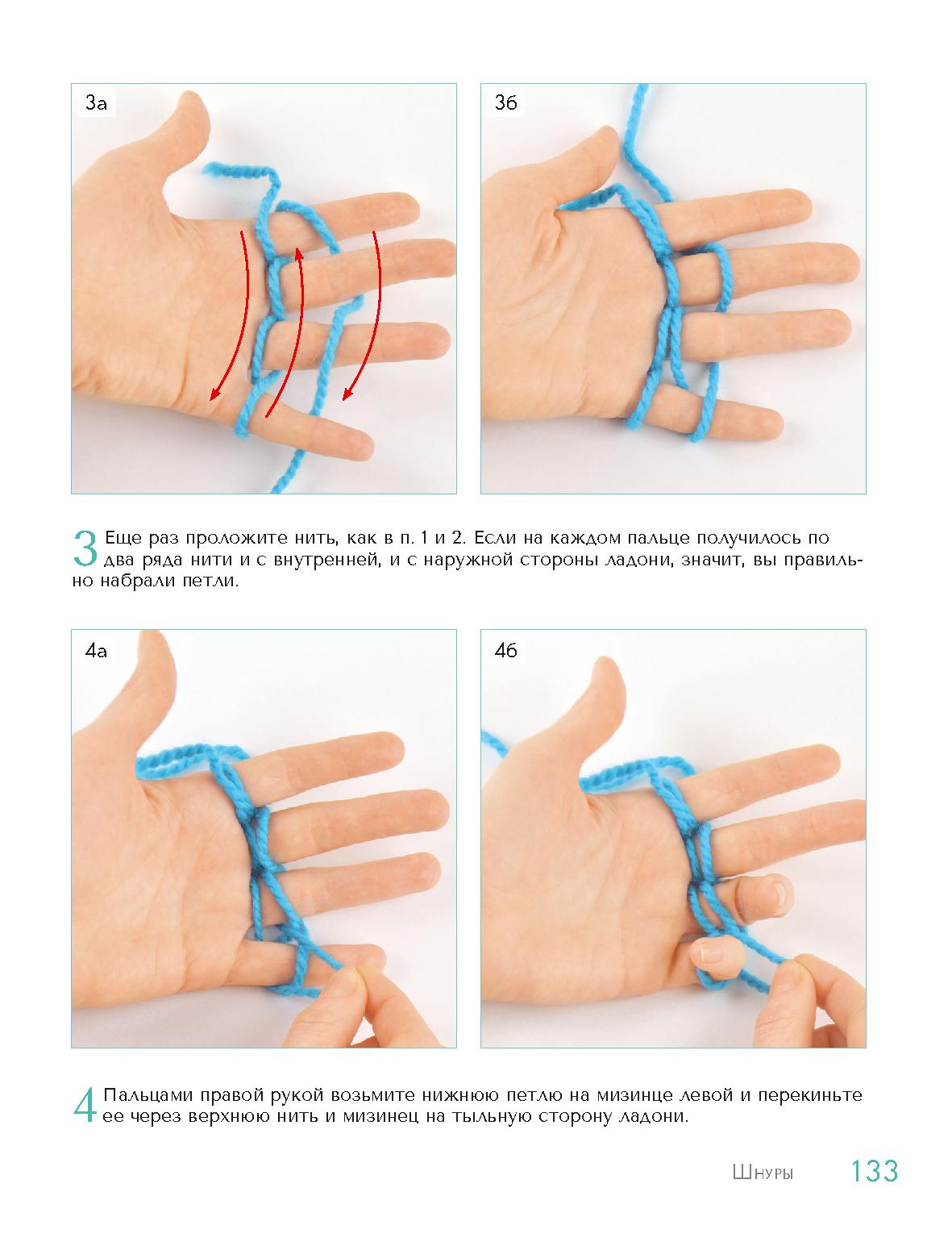 3а

3б

3 Еще раз проложите нить, как в п. 1 и 2. Если на каждом пальце получилось по два ряда нити и с внутренней, и с наружной стороны ладони, значит, вы правильно набрали петли.

4а

4б

4 Пальцами правой рукой возьмите нижнюю петлю на мизинце левой и перекиньте ее через верхнюю нить и мизинец на тыльную сторону ладони.

Шнуры 133