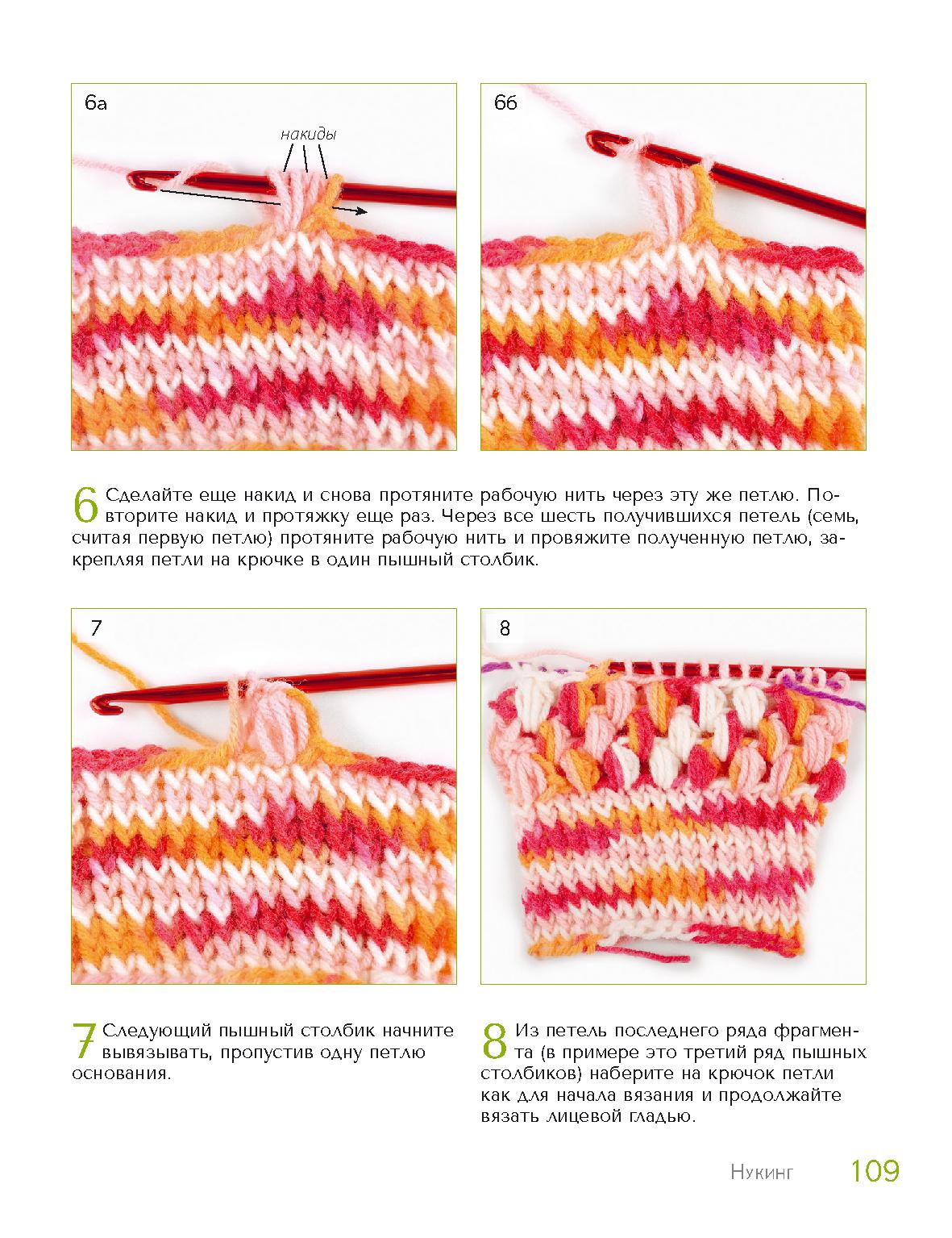 6а

накиды

6б

6 Сделайте еще накид и снова протяните рабочую нить через эту же петлю. Повторите накид и протяжку еще раз. Через все шесть получившихся петель (семь, считая первую петлю) протяните рабочую нить и провяжите полученную петлю, закрепляя петли на крючке в один пышный столбик.

7

8

7 Следующий пышный столбик начните вывязывать, пропустив одну петлю основания.

8 Из петель последнего ряда фрагмента (в примере это третий ряд пышных столбиков) наберите на крючок петли как для начала вязания и продолжайте вязать лицевой гладью.

Нукинг 109