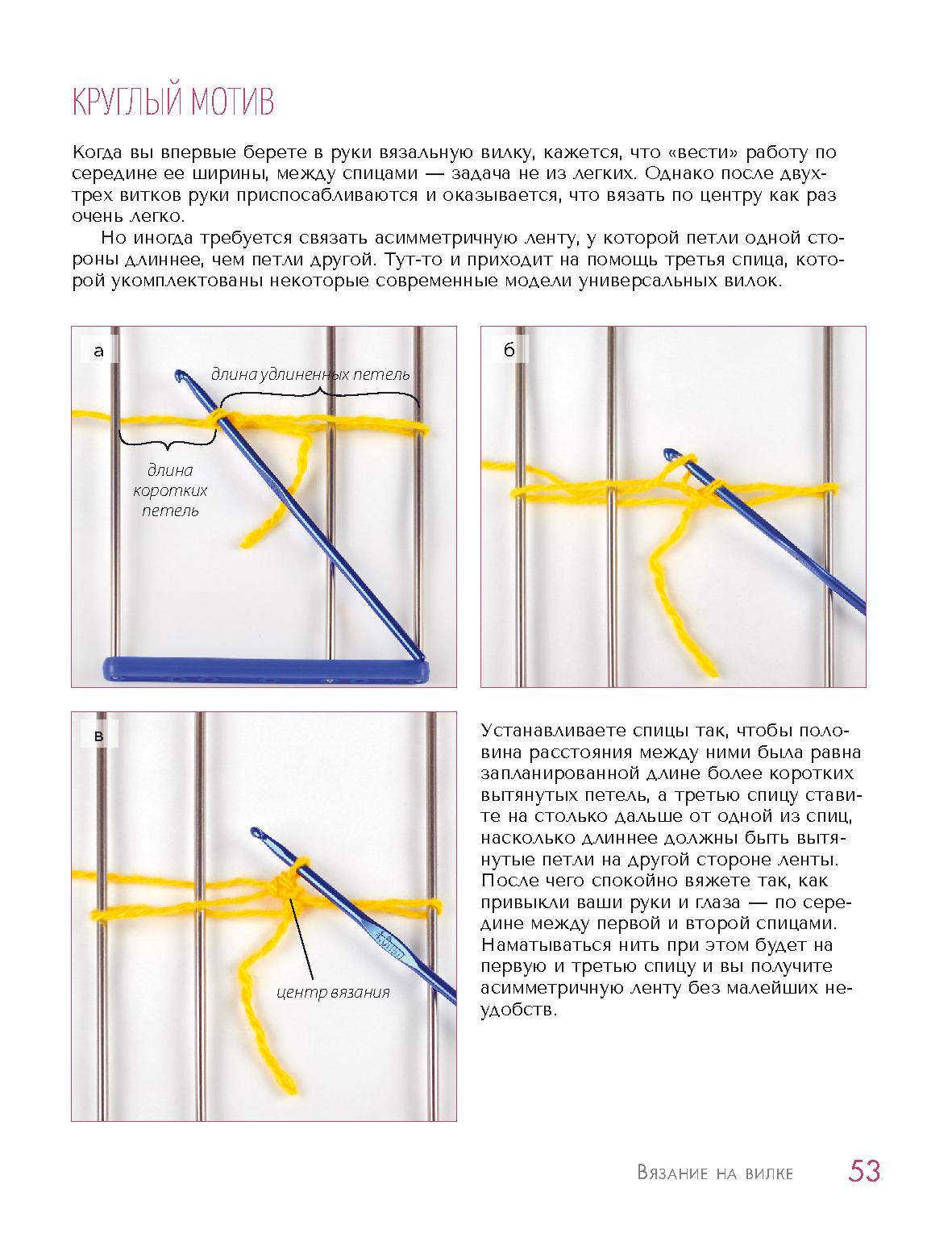 КРУГЛЫЙ МОТИВ

Когда вы впервые берете в руки вязальную вилку, кажется, что «вести» работу по середине ее ширины, между спицами — задача не из легких. Однако после двух-трех витков руки приспосабливаются и оказывается, что вязать по центру как раз очень легко.

Но иногда требуется связать асимметричную ленту, у которой петли одной стороны длиннее, чем петли другой. Тут-то и приходит на помощь третья спица, которой укомплектованы некоторые современные модели универсальных вилок.

а

длина удлиненных петель

длина коротких петель

б

в

центр вязания

Устанавливаете спицы так, чтобы половина расстояния между ними была равна запланированной длине более коротких вытянутых петель, а третью спицу ставите на столько дальше от одной из спиц, насколько длиннее должны быть вытянутые петли на другой стороне ленты. После чего спокойно вяжете так, как привыкли ваши руки и глаза — по середине между первой и второй спицами. Наматываться нить при этом будет на первую и третью спицу и вы получите асимметричную ленту без малейших неудобств.

Вязание на вилке 53