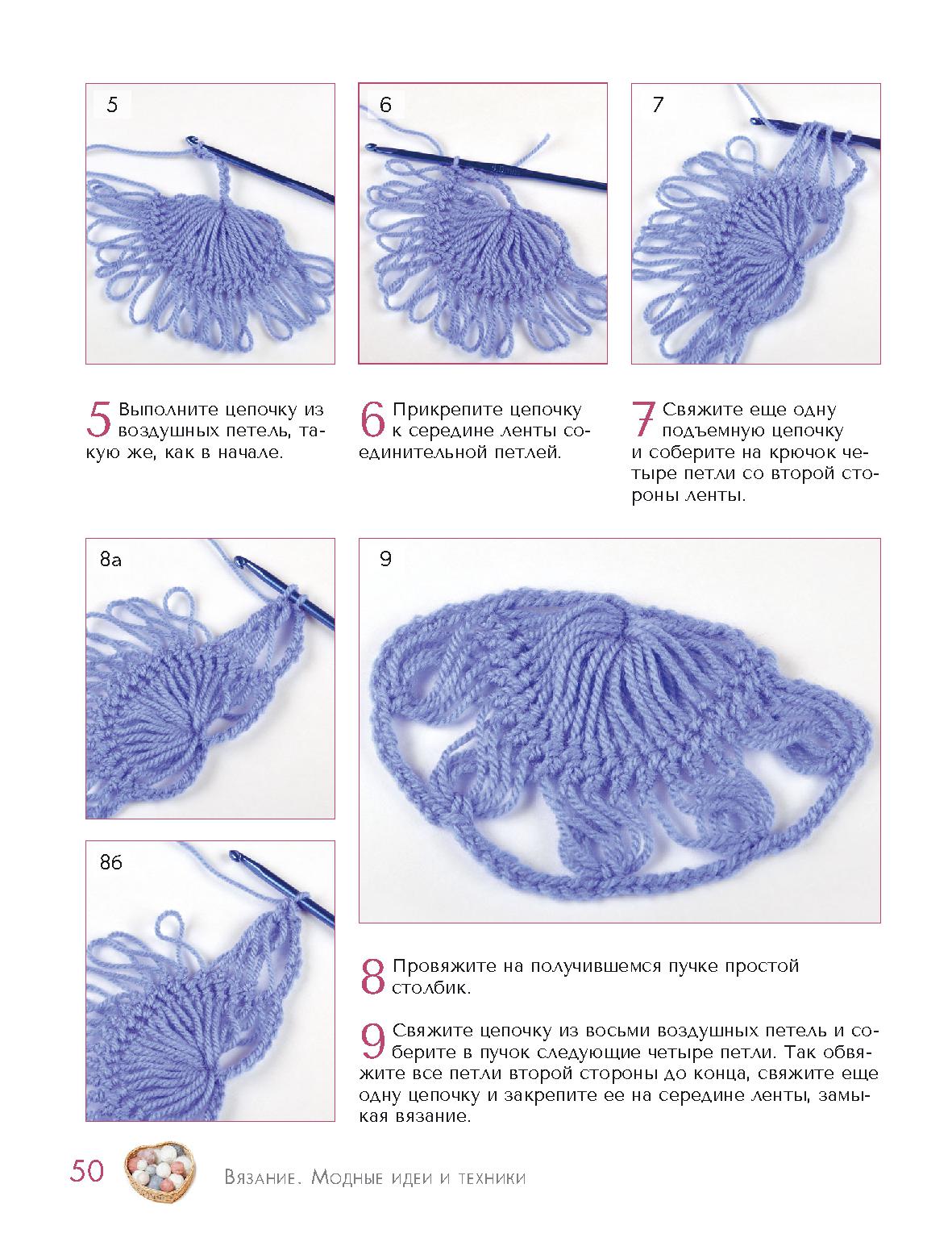 5

6

7

5 Выполните цепочку из воздушных петель, такую же, как в начале.

6 Прикрепите цепочку к середине ленты соединительной петлей.

7 Свяжите еще одну подъемную цепочку и соберите на крючок четыре петли со второй стороны ленты.

8а

9

8б

8 Провяжите на получившемся пучке простой столбик.

9 Свяжите цепочку из восьми воздушных петель и соберите в пучок следующие четыре петли. Так обвяжите все петли второй стороны до конца, свяжите еще одну цепочку и закрепите ее на середине ленты, замыкая вязание.

50 Вязание. Модные идеи и техники