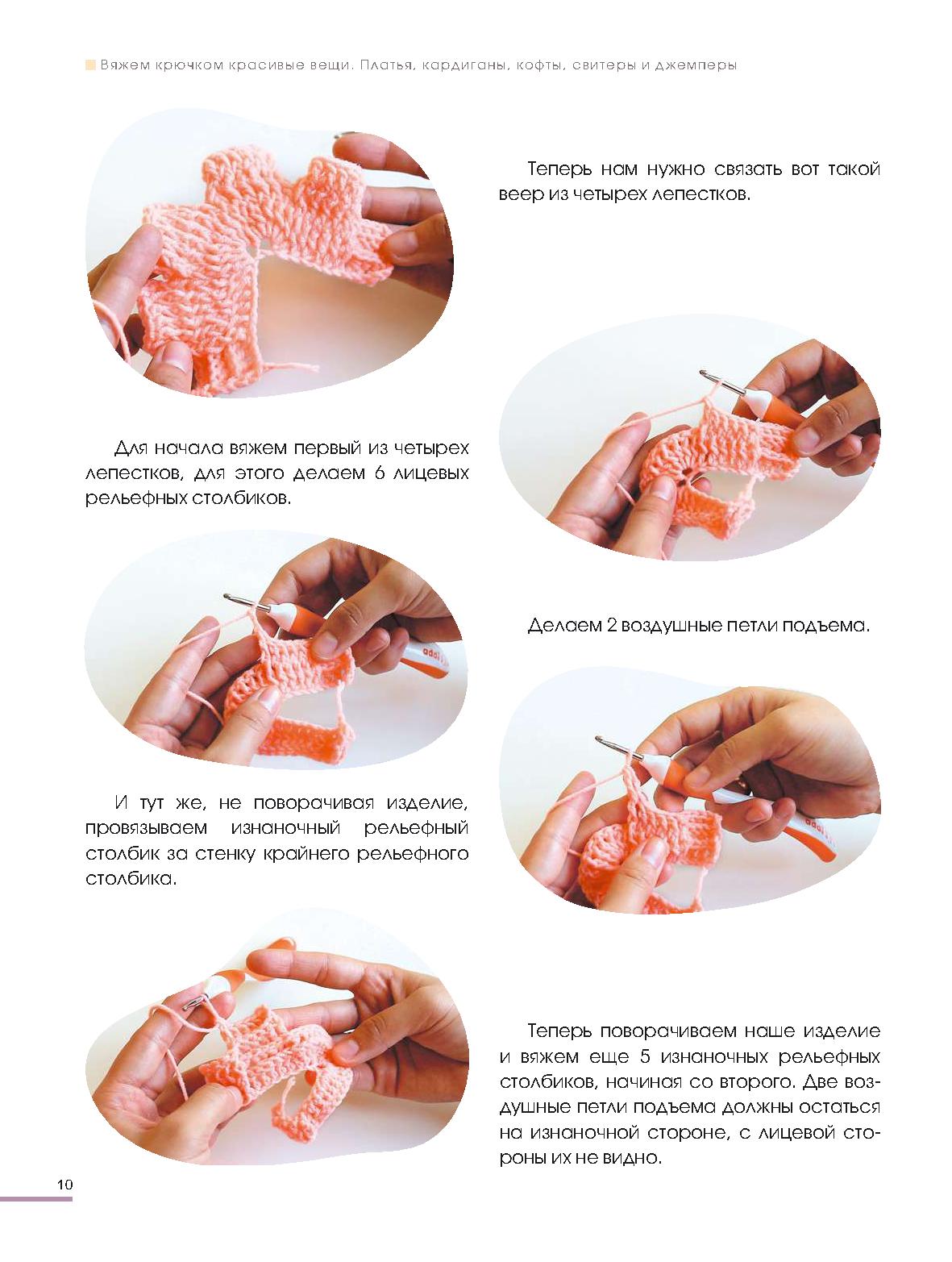 Вяжем крючком красивые вещи. Платья, кардиганы, кофты, свитеры и джемперы

Теперь нам нужно связать вот такой веер из четырех лепестков.

Для начала вяжем первый из четырех лепестков, для этого делаем 6 лицевых рельефных столбиков.

Делаем 2 воздушные петли подъема.

И тут же, не поворачивая изделие, провязываем изнаночный рельефный столбик за стенку крайнего рельефного столбика.

Теперь поворачиваем наше изделие и вяжем еще 5 изнаночных рельефных столбиков, начиная со второго. Две воздушные петли подъема должны остаться на изнаночной стороне, с лицевой стороны их не видно.

10