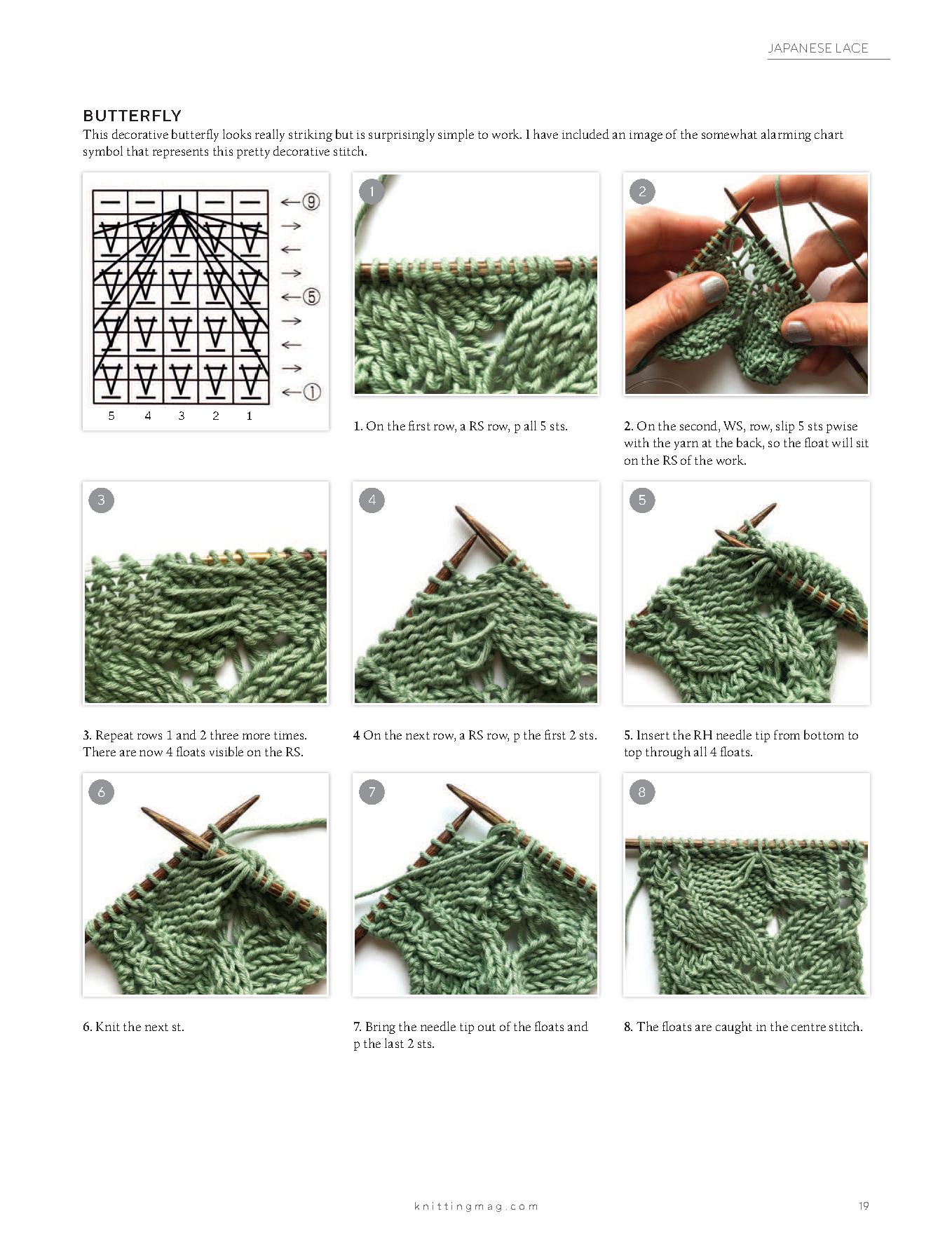 JAPANESE LACE

BUTTERFLY

This decorative butterfly looks really striking but is surprisingly simple to work. I have included an image of the somewhat alarming chart symbol that represents this pretty decorative stitch.

←⑨
→
←
→
←⑤
→
←
→
←①

5 4 3 2 1

1

1. On the first row, a RS row, p all 5 sts.

2

2. On the second, WS, row, slip 5 sts pwise with the yarn at the back, so the float will sit on the RS of the work.

3

3. Repeat rows 1 and 2 three more times. There are now 4 floats visible on the RS.

4

4 On the next row, a RS row, p the first 2 sts.

5

5. Insert the RH needle tip from bottom to top through all 4 floats.

6

6. Knit the next st.

7

7. Bring the needle tip out of the floats and p the last 2 sts.

8

8. The floats are caught in the centre stitch.

knittingmag.com

19