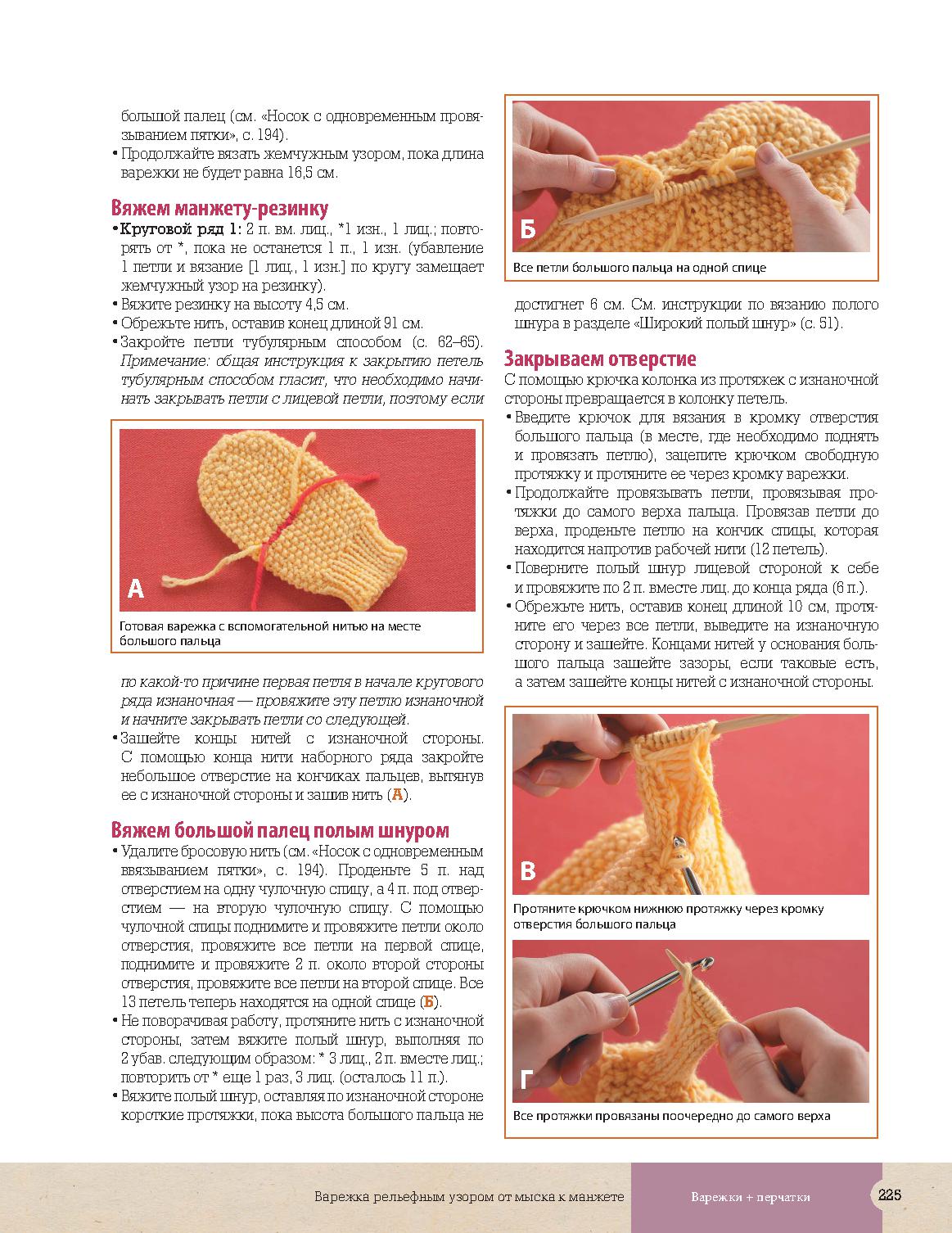 большой палец (см. «Носок с одновременным провязыванием пятки», с. 194).
• Продолжайте вязать жемчужным узором, пока длина варежки не будет равна 16,5 см.

Вяжем манжету-резинку
• Круговой ряд 1: 2 п. вм. лиц., *1 изн., 1 лиц.; повторять от *, пока не останется 1 п., 1 изн. (убавление 1 петли и вязание [1 лиц., 1 изн.] по кругу замещает жемчужный узор на резинку).
• Вяжите резинку на высоту 4,5 см.
• Обрежьте нить, оставив конец длиной 91 см.
• Закройте петли тубулярным способом (с. 62–65). Примечание: общая инструкция к закрытию петель тубулярным способом гласит, что необходимо начинать закрывать петли с лицевой петли, поэтому если

А

Готовая варежка с вспомогательной нитью на месте большого пальца

по какой-то причине первая петля в начале кругового ряда изнаночная — провяжите эту петлю изнаночной и начните закрывать петли со следующей.
• Зашейте концы нитей с изнаночной стороны. С помощью конца нити наборного ряда закройте небольшое отверстие на кончиках пальцев, вытянув ее с изнаночной стороны и зашив нить (А).

Вяжем большой палец полым шнуром
• Удалите бросовую нить (см. «Носок с одновременным ввязыванием пятки», с. 194). Проденьте 5 п. над отверстием на одну чулочную спицу, а 4 п. под отверстием — на вторую чулочную спицу. С помощью чулочной спицы поднимите и провяжите петли около отверстия, провяжите все петли на первой спице, поднимите и провяжите 2 п. около второй стороны отверстия, провяжите все петли на второй спице. Все 13 петель теперь находятся на одной спице (Б).
• Не поворачивая работу, протяните нить с изнаночной стороны, затем вяжите полый шнур, выполняя по 2 убав. следующим образом: * 3 лиц., 2 п. вместе лиц.; повторить от * еще 1 раз, 3 лиц. (осталось 11 п.).
• Вяжите полый шнур, оставляя по изнаночной стороне короткие протяжки, пока высота большого пальца не

Б

Все петли большого пальца на одной спице

достигнет 6 см. См. инструкции по вязанию полого шнура в разделе «Широкий полый шнур» (с. 51).

Закрываем отверстие
С помощью крючка колонка из протяжек с изнаночной стороны превращается в колонку петель.
• Введите крючок для вязания в кромку отверстия большого пальца (в месте, где необходимо поднять и провязать петлю), зацепите крючком свободную протяжку и протяните ее через кромку варежки.
• Продолжайте провязывать петли, провязывая протяжки до самого верха пальца. Провязав петли до верха, проденьте петлю на кончик спицы, которая находится напротив рабочей нити (12 петель).
• Поверните полый шнур лицевой стороной к себе и провяжите по 2 п. вместе лиц. до конца ряда (6 п.).
• Обрежьте нить, оставив конец длиной 10 см, протяните его через все петли, выведите на изнаночную сторону и зашейте. Концами нитей у основания большого пальца зашейте зазоры, если таковые есть, а затем зашейте концы нитей с изнаночной стороны.

В

Протяните крючком нижнюю протяжку через кромку отверстия большого пальца

Г

Все протяжки провязаны поочередно до самого верха

Варежка рельефным узором от мыска к манжете
Варежки + перчатки
225