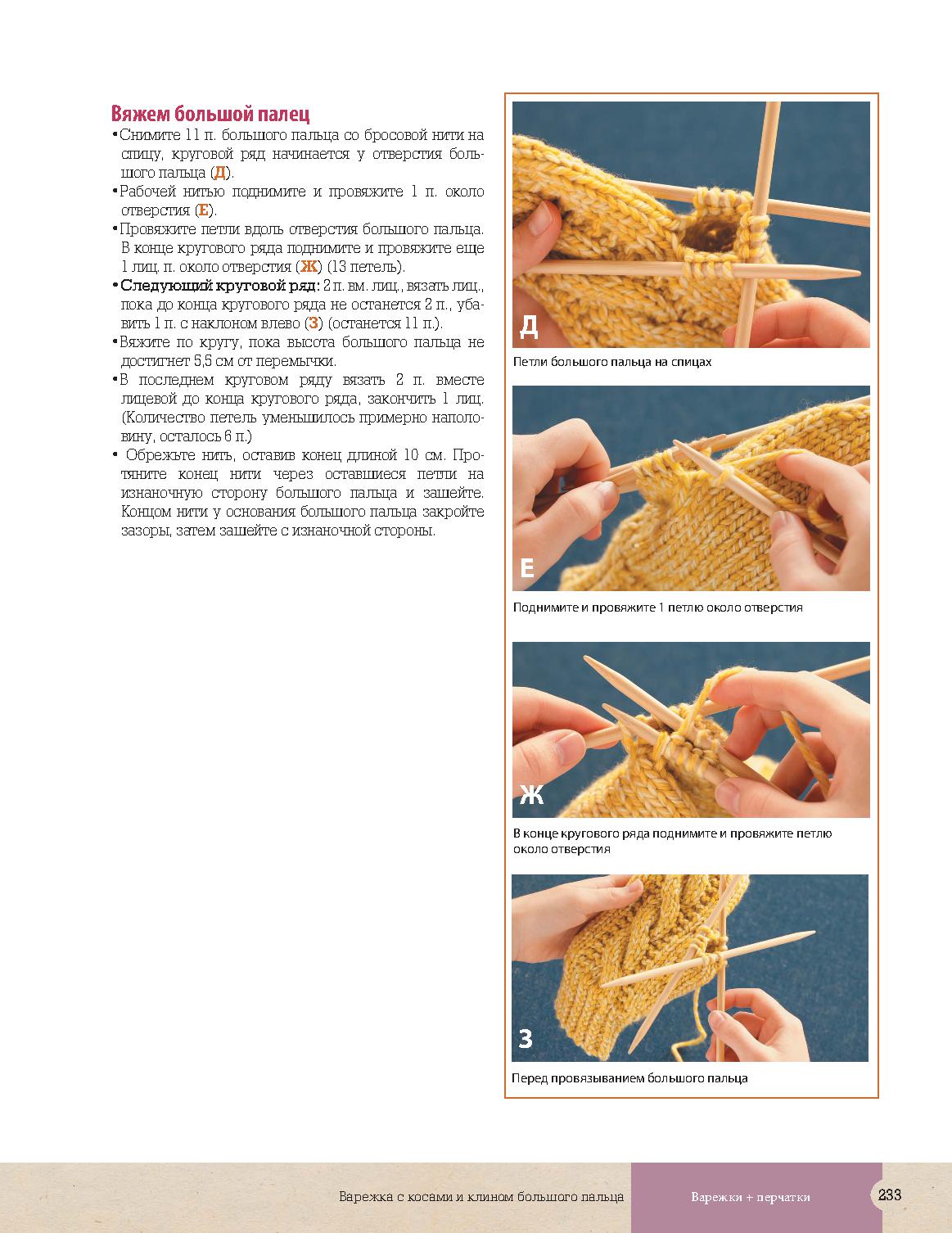 Вяжем большой палец

• Снимите 11 п. большого пальца со бросовой нити на спицу, круговой ряд начинается у отверстия большого пальца (Д).
• Рабочей нитью поднимите и провяжите 1 п. около отверстия (Е).
• Провяжите петли вдоль отверстия большого пальца. В конце кругового ряда поднимите и провяжите еще 1 лиц. п. около отверстия (Ж) (13 петель).
• Следующий круговой ряд: 2 п. вм. лиц., вязать лиц., пока до конца кругового ряда не останется 2 п., убавить 1 п. с наклоном влево (З) (останется 11 п.).
• Вяжите по кругу, пока высота большого пальца не достигнет 5,5 см от перемычки.
• В последнем круговом ряду вязать 2 п. вместе лицевой до конца кругового ряда, закончить 1 лиц. (Количество петель уменьшилось примерно наполовину, осталось 6 п.)
• Обрежьте нить, оставив конец длиной 10 см. Протяните конец нити через оставшиеся петли на изнаночную сторону большого пальца и зашейте. Концом нити у основания большого пальца закройте зазоры, затем зашейте с изнаночной стороны.

Д
Петли большого пальца на спицах

Е
Поднимите и провяжите 1 петлю около отверстия

Ж
В конце кругового ряда поднимите и провяжите петлю около отверстия

З
Перед провязыванием большого пальца

Варежка с косами и клином большого пальца
Варежки + перчатки
233