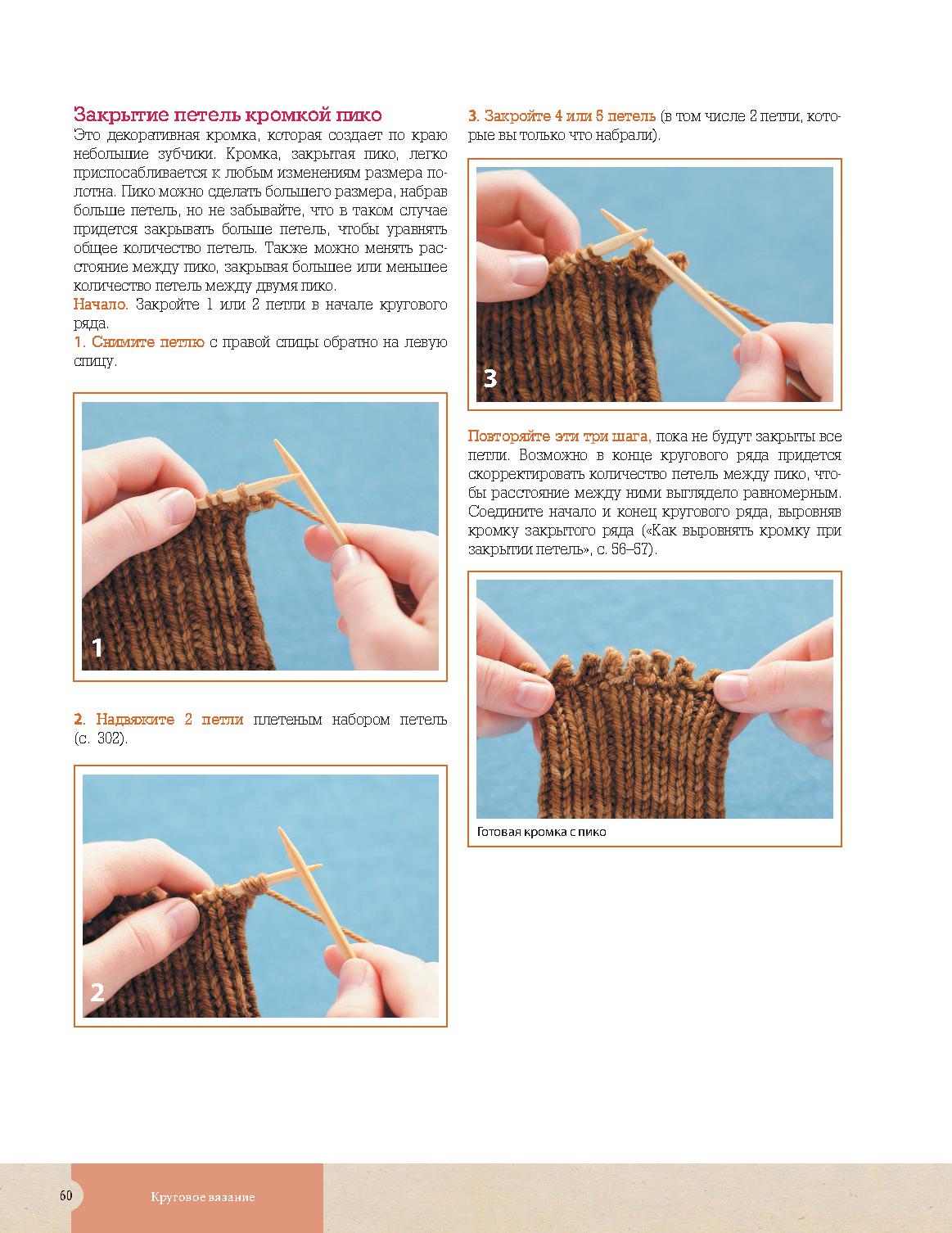 Закрытие петель кромкой пико

Это декоративная кромка, которая создает по краю небольшие зубчики. Кромка, закрытая пико, легко приспосабливается к любым изменениям размера полотна. Пико можно сделать большего размера, набрав больше петель, но не забывайте, что в таком случае придется закрывать больше петель, чтобы уравнять общее количество петель. Также можно менять расстояние между пико, закрывая большее или меньшее количество петель между двумя пико.

Начало. Закройте 1 или 2 петли в начале кругового ряда.

1. Снимите петлю с правой спицы обратно на левую спицу.

1

2. Надвяжите 2 петли плетеным набором петель (с. 302).

2

3. Закройте 4 или 5 петель (в том числе 2 петли, которые вы только что набрали).

3

Повторяйте эти три шага, пока не будут закрыты все петли. Возможно в конце кругового ряда придется скорректировать количество петель между пико, чтобы расстояние между ними выглядело равномерным. Соедините начало и конец кругового ряда, выровняв кромку закрытого ряда («Как выровнять кромку при закрытии петель», с. 56–57).

Готовая кромка с пико

60 Круговое вязание