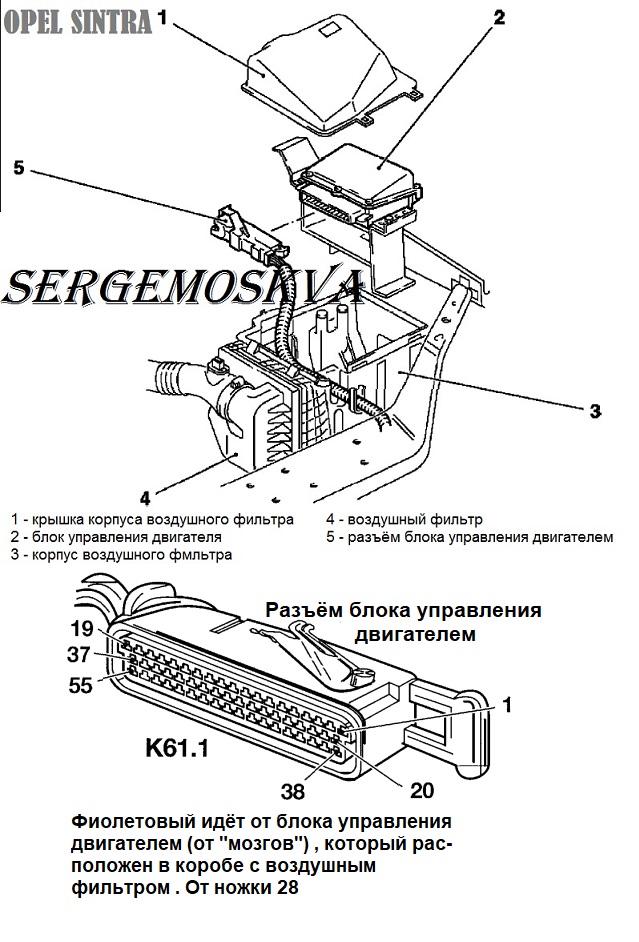 OPEL SINTRA

1

2

5

SERGEMOSKVA

3

4

1 - крышка корпуса воздушного фильтра
2 - блок управления двигателя
3 - корпус воздушного фмльтра

4 - воздушный фильтр
5 - разъём блока управления двигателем

Разъём блока управления двигателем

19
37
55

1

K61.1

38

20

Фиолетовый идёт от блока управления двигателем (от "мозгов") , который расположен в коробе с воздушным фильтром . От ножки 28