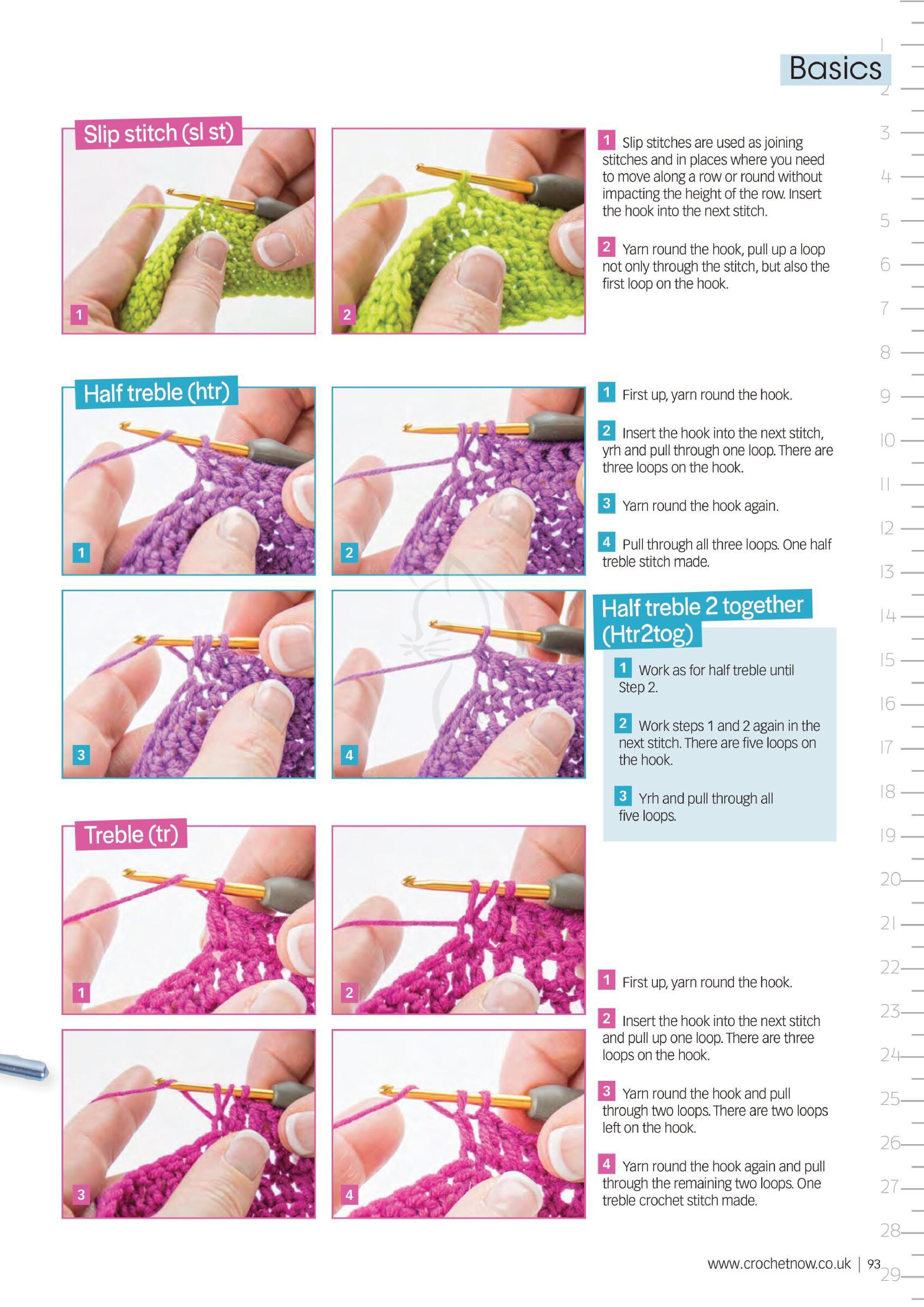 Basics

Slip stitch (sl st)

1

2

1 Slip stitches are used as joining stitches and in places where you need to move along a row or round without impacting the height of the row. Insert the hook into the next stitch.

2 Yarn round the hook, pull up a loop not only through the stitch, but also the first loop on the hook.

Half treble (htr)

1

2

3

4

1 First up, yarn round the hook.

2 Insert the hook into the next stitch, yrh and pull through one loop. There are three loops on the hook.

3 Yarn round the hook again.

4 Pull through all three loops. One half treble stitch made.

Half treble 2 together (Htr2tog)

1 Work as for half treble until Step 2.

2 Work steps 1 and 2 again in the next stitch. There are five loops on the hook.

3 Yrh and pull through all five loops.

Treble (tr)

1

2

3

4

1 First up, yarn round the hook.

2 Insert the hook into the next stitch and pull up one loop. There are three loops on the hook.

3 Yarn round the hook and pull through two loops. There are two loops left on the hook.

4 Yarn round the hook again and pull through the remaining two loops. One treble crochet stitch made.

www.crochetnow.co.uk | 93

1 2 3 4 5 6 7 8 9 10 11 12 13 14 15 16 17 18 19 20 21 22 23 24 25 26 27 28 29