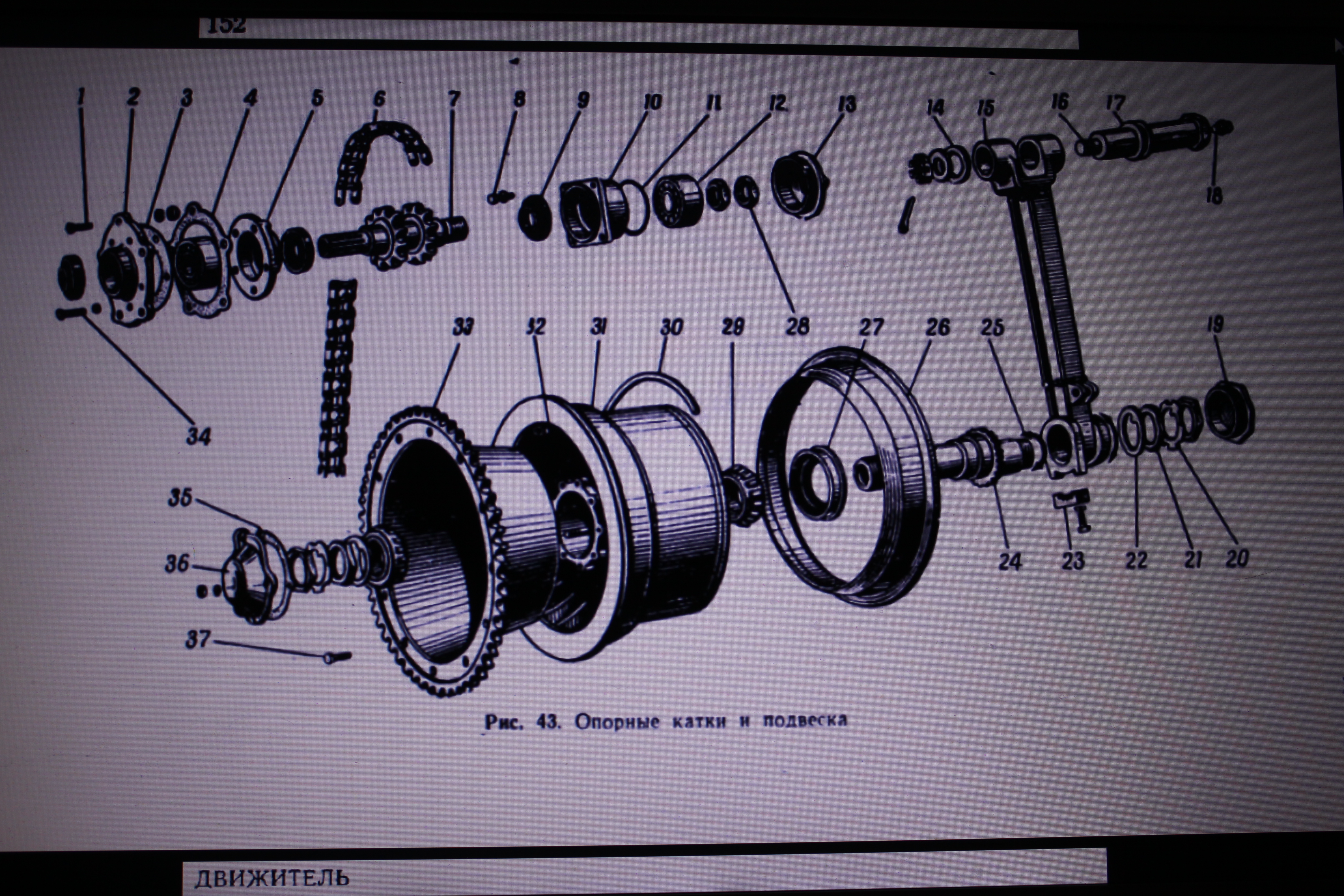 152

1 2 3 4 5 6 7 8 9 10 11 12 13 14 15 16 17

18

34

33 32 31 30 29 28 27 26 25 19

35

36

37

24 23 22 21 20

Рис. 43. Опорные катки и подвеска

ДВИЖИТЕЛЬ