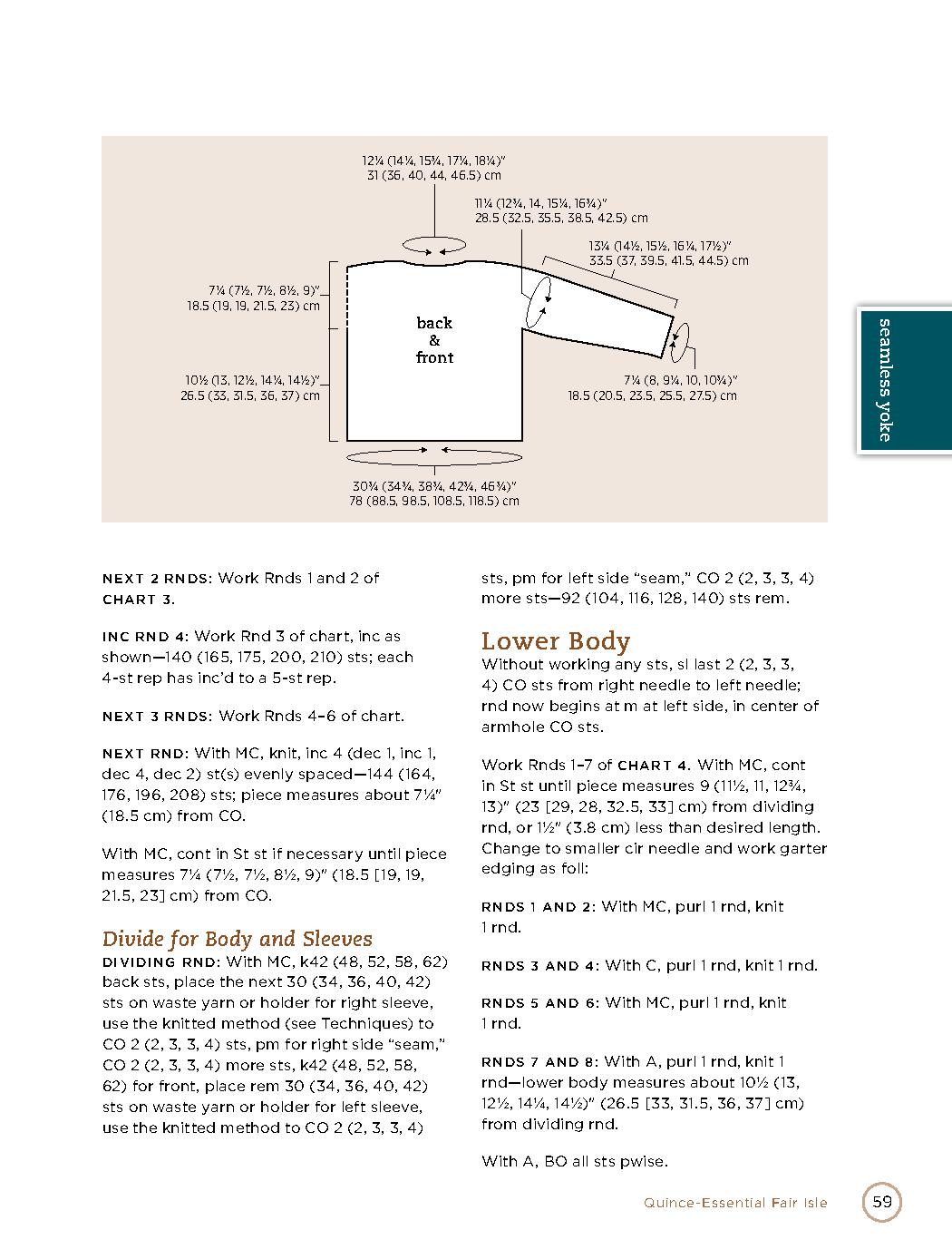 12¼ (14¼, 15¾, 17¼, 18¼)"
31 (36, 40, 44, 46.5) cm

11¼ (12¾, 14, 15¼, 16¾)"
28.5 (32.5, 35.5, 38.5, 42.5) cm

13¼ (14½, 15½, 16¼, 17½)"
33.5 (37, 39.5, 41.5, 44.5) cm

7¼ (7½, 7½, 8½, 9)"
18.5 (19, 19, 21.5, 23) cm

back
&
front

10½ (13, 12½, 14¼, 14½)"
26.5 (33, 31.5, 36, 37) cm

7¼ (8, 9¼, 10, 10¾)"
18.5 (20.5, 23.5, 25.5, 27.5) cm

30¾ (34¾, 38¾, 42¾, 46¾)"
78 (88.5, 98.5, 108.5, 118.5) cm

seamless yoke

NEXT 2 RNDS: Work Rnds 1 and 2 of CHART 3.

INC RND 4: Work Rnd 3 of chart, inc as shown—140 (165, 175, 200, 210) sts; each 4-st rep has inc'd to a 5-st rep.

NEXT 3 RNDS: Work Rnds 4–6 of chart.

NEXT RND: With MC, knit, inc 4 (dec 1, inc 1, dec 4, dec 2) st(s) evenly spaced—144 (164, 176, 196, 208) sts; piece measures about 7¼" (18.5 cm) from CO.

With MC, cont in St st if necessary until piece measures 7¼ (7½, 7½, 8½, 9)" (18.5 [19, 19, 21.5, 23] cm) from CO.

Divide for Body and Sleeves

DIVIDING RND: With MC, k42 (48, 52, 58, 62) back sts, place the next 30 (34, 36, 40, 42) sts on waste yarn or holder for right sleeve, use the knitted method (see Techniques) to CO 2 (2, 3, 3, 4) sts, pm for right side "seam," CO 2 (2, 3, 3, 4) more sts, k42 (48, 52, 58, 62) for front, place rem 30 (34, 36, 40, 42) sts on waste yarn or holder for left sleeve, use the knitted method to CO 2 (2, 3, 3, 4) sts, pm for left side "seam," CO 2 (2, 3, 3, 4) more sts—92 (104, 116, 128, 140) sts rem.

Lower Body

Without working any sts, sl last 2 (2, 3, 3, 4) CO sts from right needle to left needle; rnd now begins at m at left side, in center of armhole CO sts.

Work Rnds 1–7 of CHART 4. With MC, cont in St st until piece measures 9 (11½, 11, 12¾, 13)" (23 [29, 28, 32.5, 33] cm) from dividing rnd, or 1½" (3.8 cm) less than desired length. Change to smaller cir needle and work garter edging as foll:

RNDS 1 AND 2: With MC, purl 1 rnd, knit 1 rnd.

RNDS 3 AND 4: With C, purl 1 rnd, knit 1 rnd.

RNDS 5 AND 6: With MC, purl 1 rnd, knit 1 rnd.

RNDS 7 AND 8: With A, purl 1 rnd, knit 1 rnd—lower body measures about 10½ (13, 12½, 14¼, 14½)" (26.5 [33, 31.5, 36, 37] cm) from dividing rnd.

With A, BO all sts pwise.

Quince-Essential Fair Isle 59