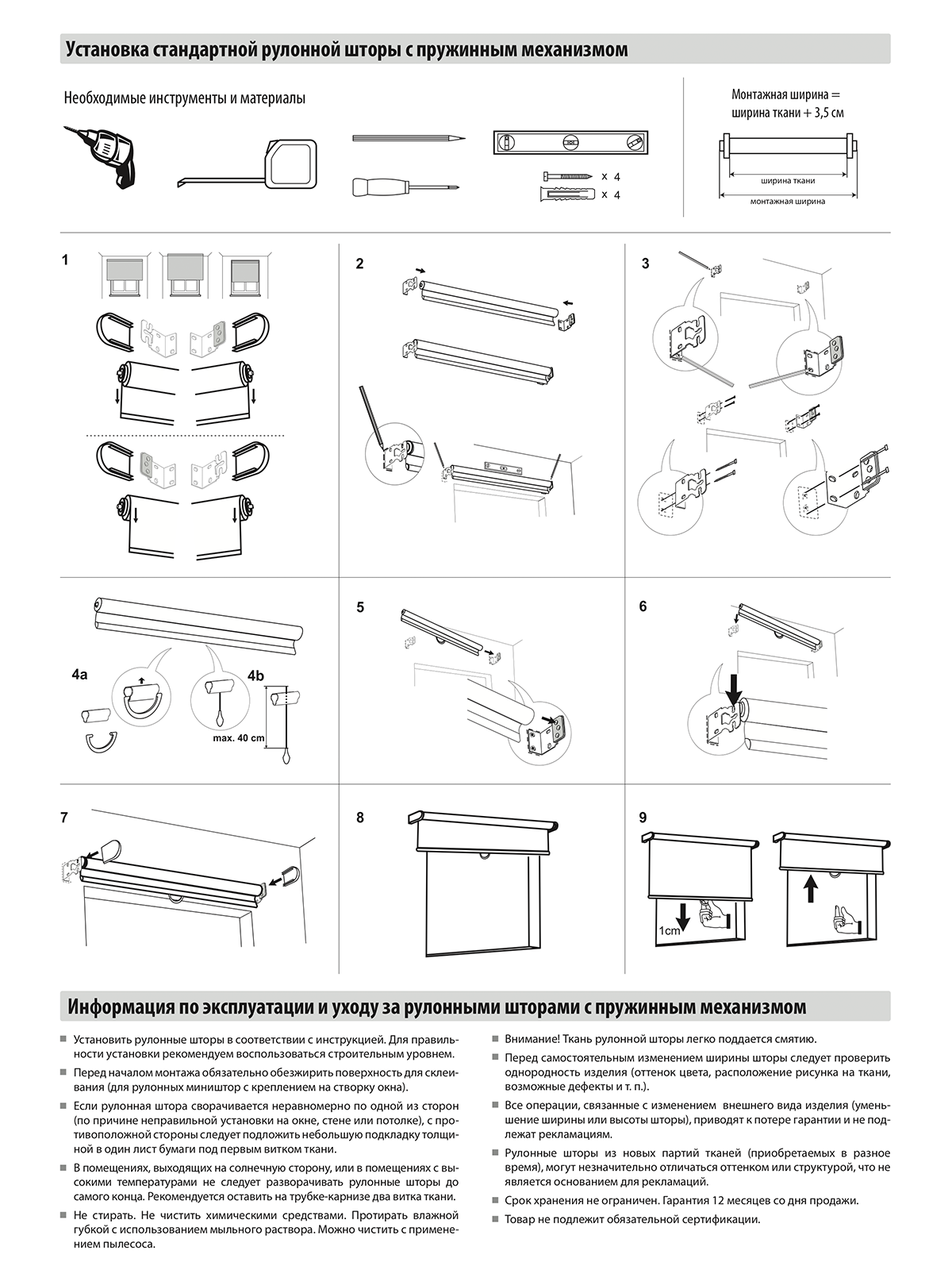 Установка стандартной рулонной шторы с пружинным механизмом

Необходимые инструменты и материалы

x 4
x 4

Монтажная ширина = ширина ткани + 3,5 см

ширина ткани
монтажная ширина

1

2

3

4a

4b

max. 40 cm

5

6

7

8

9

1cm

Информация по эксплуатации и уходу за рулонными шторами с пружинным механизмом

■ Установить рулонные шторы в соответствии с инструкцией. Для правильности установки рекомендуем воспользоваться строительным уровнем.

■ Перед началом монтажа обязательно обезжирить поверхность для склеивания (для рулонных миништор с креплением на створку окна).

■ Если рулонная штора сворачивается неравномерно по одной из сторон (по причине неправильной установки на окне, стене или потолке), с противоположной стороны следует подложить небольшую подкладку толщиной в один лист бумаги под первым витком ткани.

■ В помещениях, выходящих на солнечную сторону, или в помещениях с высокими температурами не следует разворачивать рулонные шторы до самого конца. Рекомендуется оставить на трубке-карнизе два витка ткани.

■ Не стирать. Не чистить химическими средствами. Протирать влажной губкой с использованием мыльного раствора. Можно чистить с применением пылесоса.

■ Внимание! Ткань рулонной шторы легко поддается смятию.

■ Перед самостоятельным изменением ширины шторы следует проверить однородность изделия (оттенок цвета, расположение рисунка на ткани, возможные дефекты и т. п.).

■ Все операции, связанные с изменением внешнего вида изделия (уменьшение ширины или высоты шторы), приводят к потере гарантии и не подлежат рекламациям.

■ Рулонные шторы из новых партий тканей (приобретаемых в разное время), могут незначительно отличаться оттенком или структурой, что не является основанием для рекламаций.

■ Срок хранения не ограничен. Гарантия 12 месяцев со дня продажи.

■ Товар не подлежит обязательной сертификации.