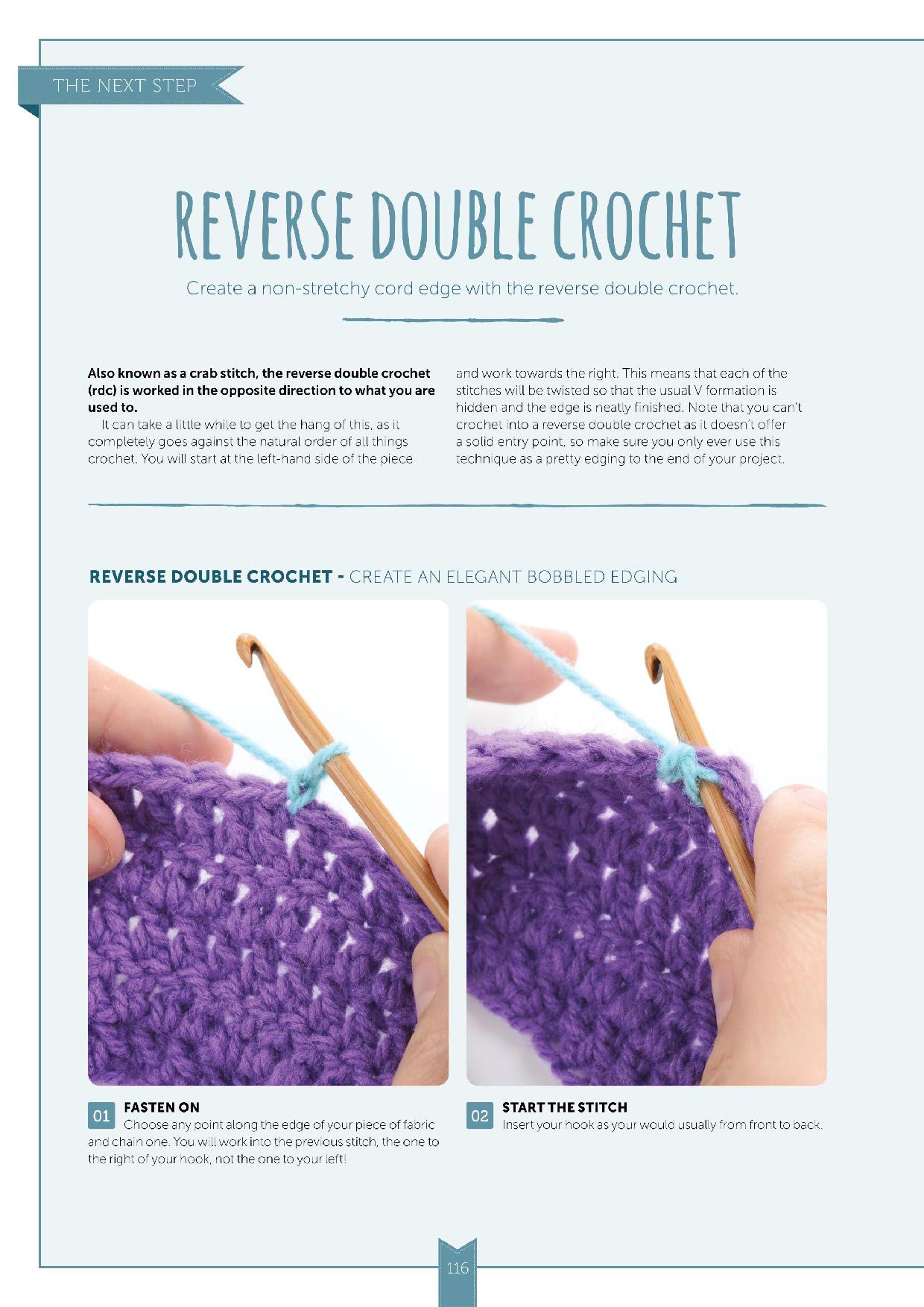 THE NEXT STEP

REVERSE DOUBLE CROCHET

Create a non-stretchy cord edge with the reverse double crochet.

Also known as a crab stitch, the reverse double crochet (rdc) is worked in the opposite direction to what you are used to.

It can take a little while to get the hang of this, as it completely goes against the natural order of all things crochet. You will start at the left-hand side of the piece and work towards the right. This means that each of the stitches will be twisted so that the usual V formation is hidden and the edge is neatly finished. Note that you can't crochet into a reverse double crochet as it doesn't offer a solid entry point, so make sure you only ever use this technique as a pretty edging to the end of your project.

REVERSE DOUBLE CROCHET - CREATE AN ELEGANT BOBBLED EDGING

01 FASTEN ON
Choose any point along the edge of your piece of fabric and chain one. You will work into the previous stitch, the one to the right of your hook, not the one to your left!

02 START THE STITCH
Insert your hook as your would usually from front to back.

116