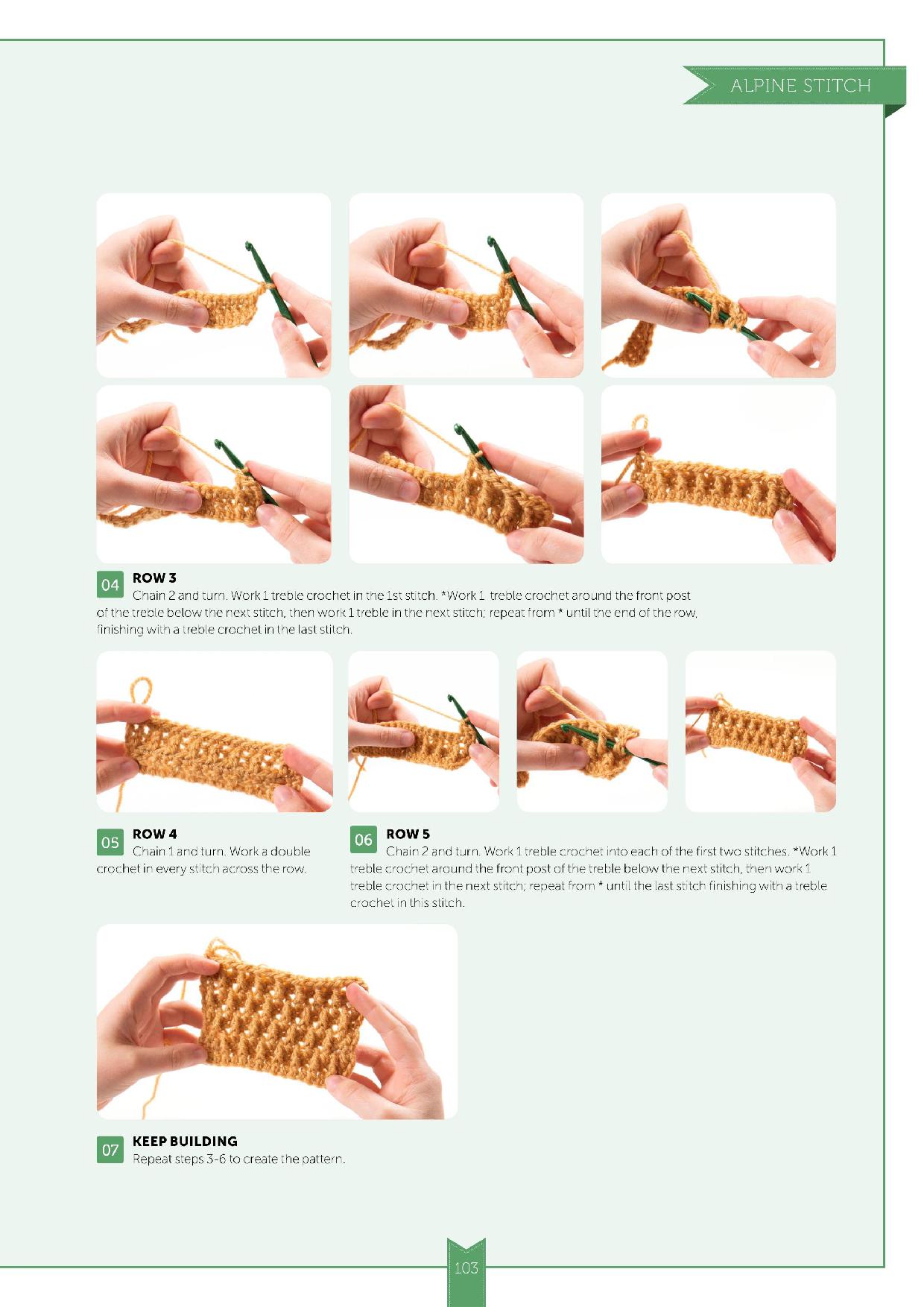 ALPINE STITCH

04 ROW 3
Chain 2 and turn. Work 1 treble crochet in the 1st stitch. *Work 1 treble crochet around the front post of the treble below the next stitch, then work 1 treble in the next stitch; repeat from * until the end of the row, finishing with a treble crochet in the last stitch.

05 ROW 4
Chain 1 and turn. Work a double crochet in every stitch across the row.

06 ROW 5
Chain 2 and turn. Work 1 treble crochet into each of the first two stitches. *Work 1 treble crochet around the front post of the treble below the next stitch, then work 1 treble crochet in the next stitch; repeat from * until the last stitch finishing with a treble crochet in this stitch.

07 KEEP BUILDING
Repeat steps 3-6 to create the pattern.

103