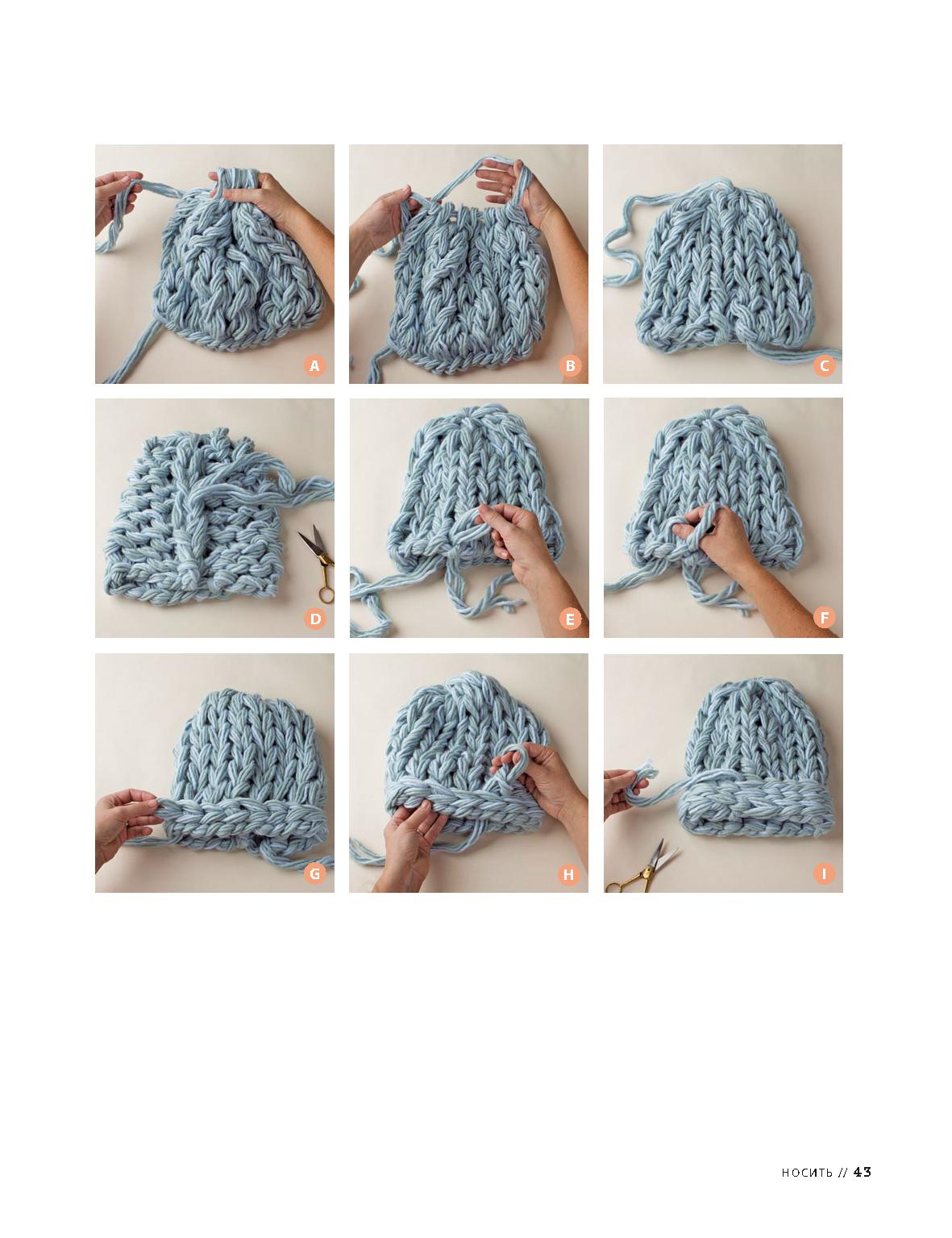 A

B

C

D

E

F

G

H

I

НОСИТЬ // 43