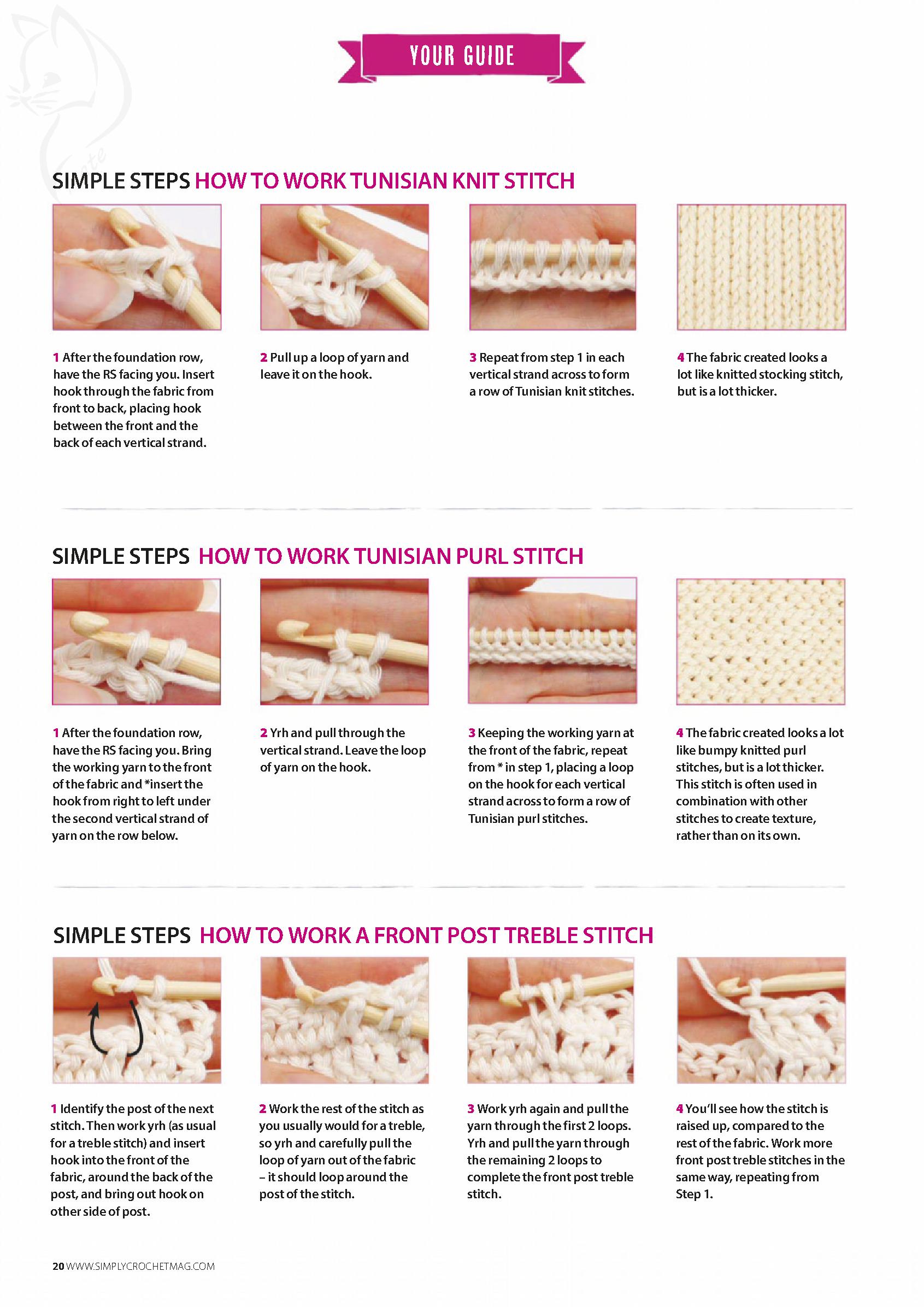 YOUR GUIDE

SIMPLE STEPS HOW TO WORK TUNISIAN KNIT STITCH

1 After the foundation row, have the RS facing you. Insert hook through the fabric from front to back, placing hook between the front and the back of each vertical strand.

2 Pull up a loop of yarn and leave it on the hook.

3 Repeat from step 1 in each vertical strand across to form a row of Tunisian knit stitches.

4 The fabric created looks a lot like knitted stocking stitch, but is a lot thicker.

SIMPLE STEPS HOW TO WORK TUNISIAN PURL STITCH

1 After the foundation row, have the RS facing you. Bring the working yarn to the front of the fabric and *insert the hook from right to left under the second vertical strand of yarn on the row below.

2 Yrh and pull through the vertical strand. Leave the loop of yarn on the hook.

3 Keeping the working yarn at the front of the fabric, repeat from * in step 1, placing a loop on the hook for each vertical strand across to form a row of Tunisian purl stitches.

4 The fabric created looks a lot like bumpy knitted purl stitches, but is a lot thicker. This stitch is often used in combination with other stitches to create texture, rather than on its own.

SIMPLE STEPS HOW TO WORK A FRONT POST TREBLE STITCH

1 Identify the post of the next stitch. Then work yrh (as usual for a treble stitch) and insert hook into the front of the fabric, around the back of the post, and bring out hook on other side of post.

2 Work the rest of the stitch as you usually would for a treble, so yrh and carefully pull the loop of yarn out of the fabric – it should loop around the post of the stitch.

3 Work yrh again and pull the yarn through the first 2 loops. Yrh and pull the yarn through the remaining 2 loops to complete the front post treble stitch.

4 You'll see how the stitch is raised up, compared to the rest of the fabric. Work more front post treble stitches in the same way, repeating from Step 1.

20 WWW.SIMPLYCROCHETMAG.COM