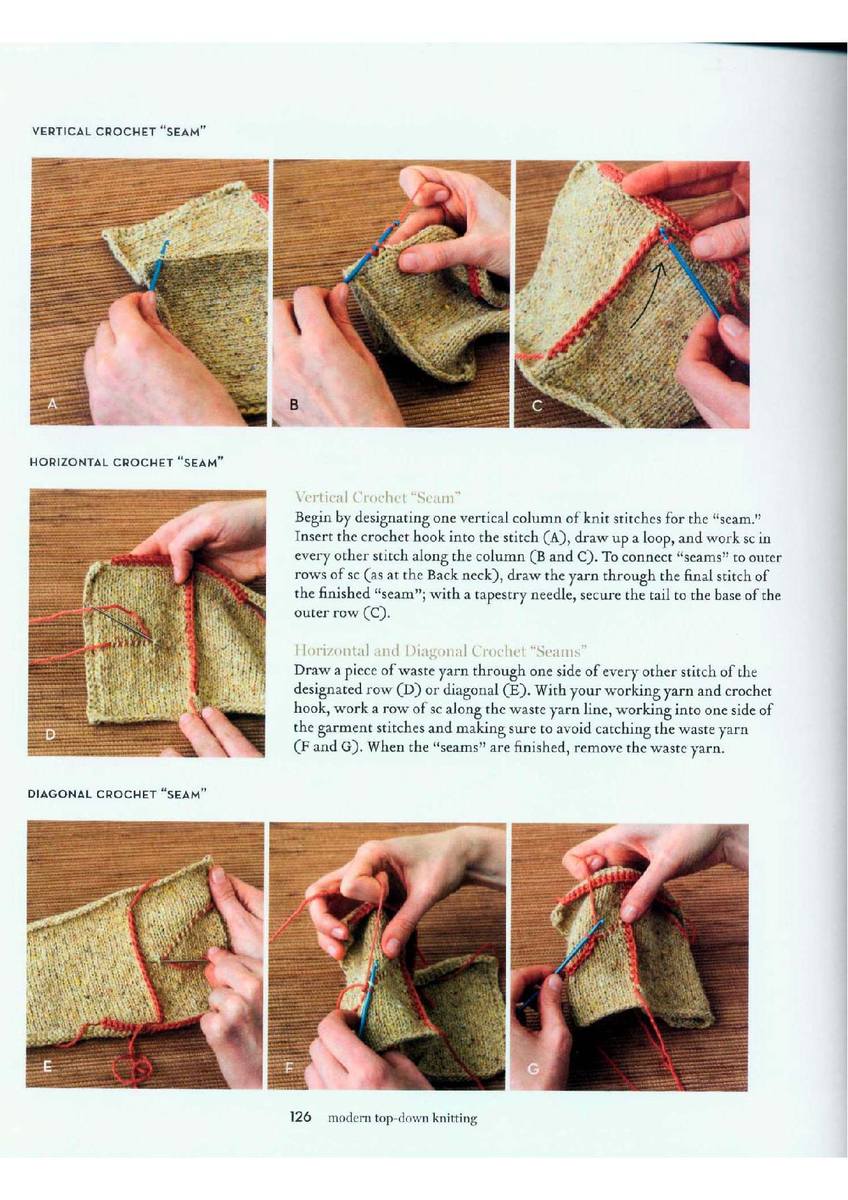 VERTICAL CROCHET "SEAM"

A

B

C

HORIZONTAL CROCHET "SEAM"

D

Vertical Crochet "Seam"
Begin by designating one vertical column of knit stitches for the "seam." Insert the crochet hook into the stitch (A), draw up a loop, and work sc in every other stitch along the column (B and C). To connect "seams" to outer rows of sc (as at the Back neck), draw the yarn through the final stitch of the finished "seam"; with a tapestry needle, secure the tail to the base of the outer row (C).

Horizontal and Diagonal Crochet "Seams"
Draw a piece of waste yarn through one side of every other stitch of the designated row (D) or diagonal (E). With your working yarn and crochet hook, work a row of sc along the waste yarn line, working into one side of the garment stitches and making sure to avoid catching the waste yarn (F and G). When the "seams" are finished, remove the waste yarn.

DIAGONAL CROCHET "SEAM"

E

F

G

126 modern top-down knitting