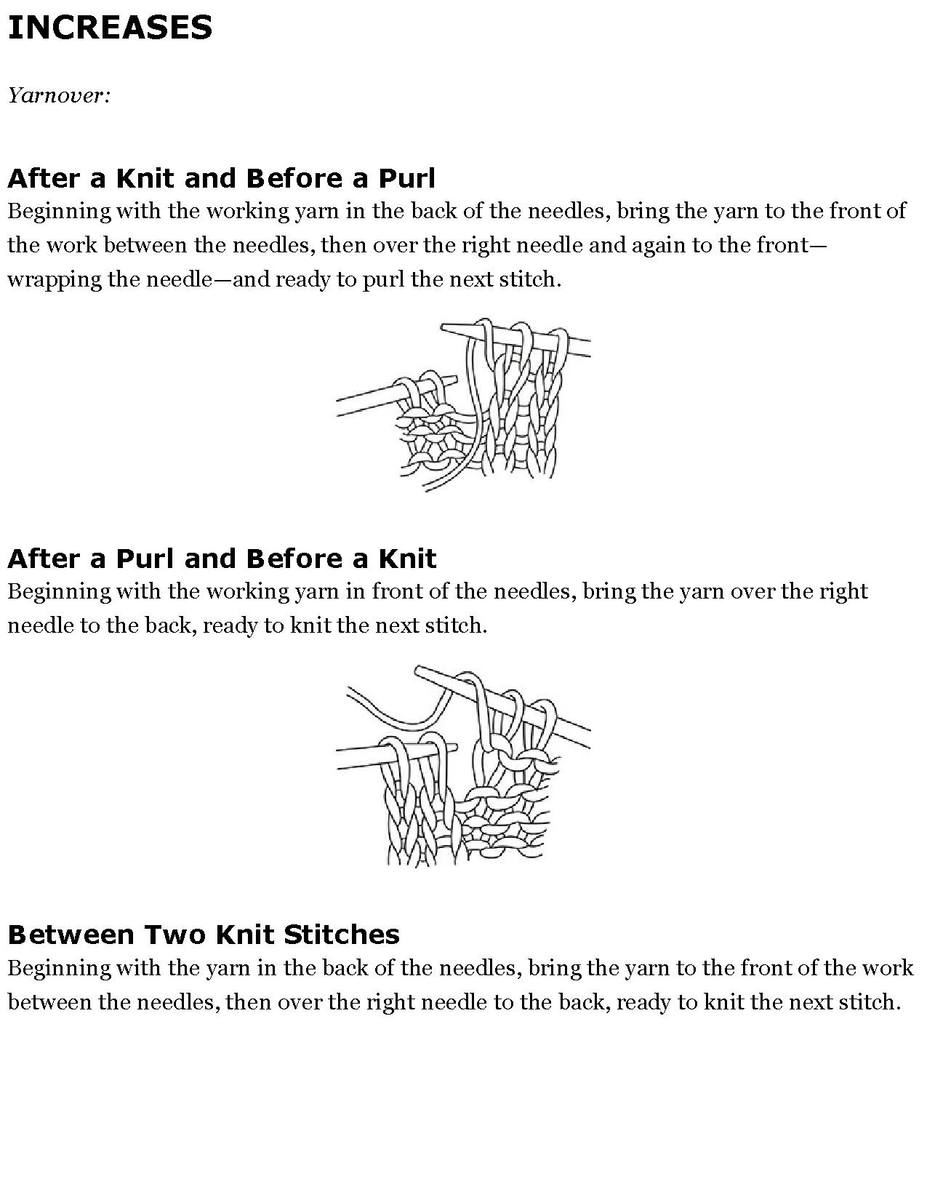 INCREASES

Yarnover:

After a Knit and Before a Purl
Beginning with the working yarn in the back of the needles, bring the yarn to the front of the work between the needles, then over the right needle and again to the front—wrapping the needle—and ready to purl the next stitch.

After a Purl and Before a Knit
Beginning with the working yarn in front of the needles, bring the yarn over the right needle to the back, ready to knit the next stitch.

Between Two Knit Stitches
Beginning with the yarn in the back of the needles, bring the yarn to the front of the work between the needles, then over the right needle to the back, ready to knit the next stitch.