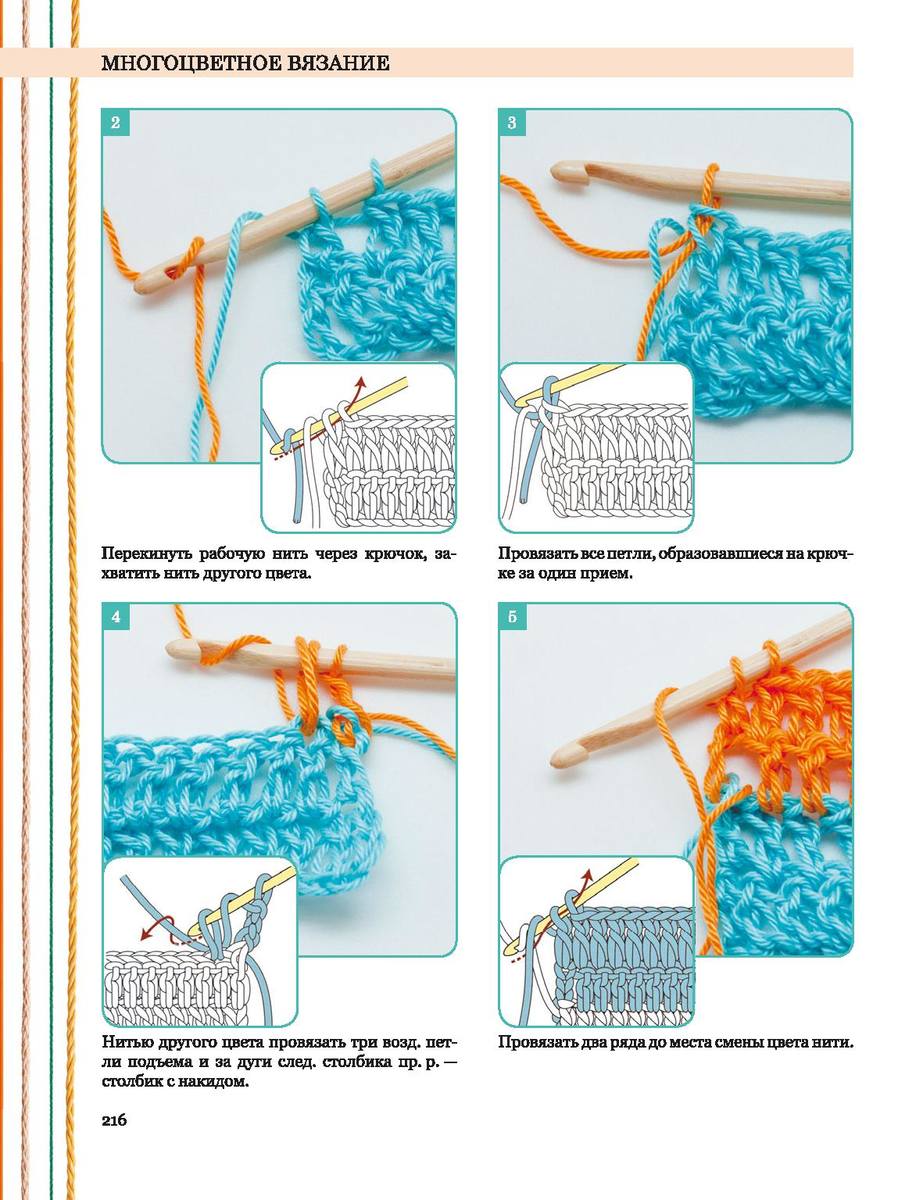 МНОГОЦВЕТНОЕ ВЯЗАНИЕ

2

Перекинуть рабочую нить через крючок, захватить нить другого цвета.

3

Провязать все петли, образовавшиеся на крючке за один прием.

4

Нитью другого цвета провязать три возд. петли подъема и за дуги след. столбика пр. р. — столбик с накидом.

5

Провязать два ряда до места смены цвета нити.

216