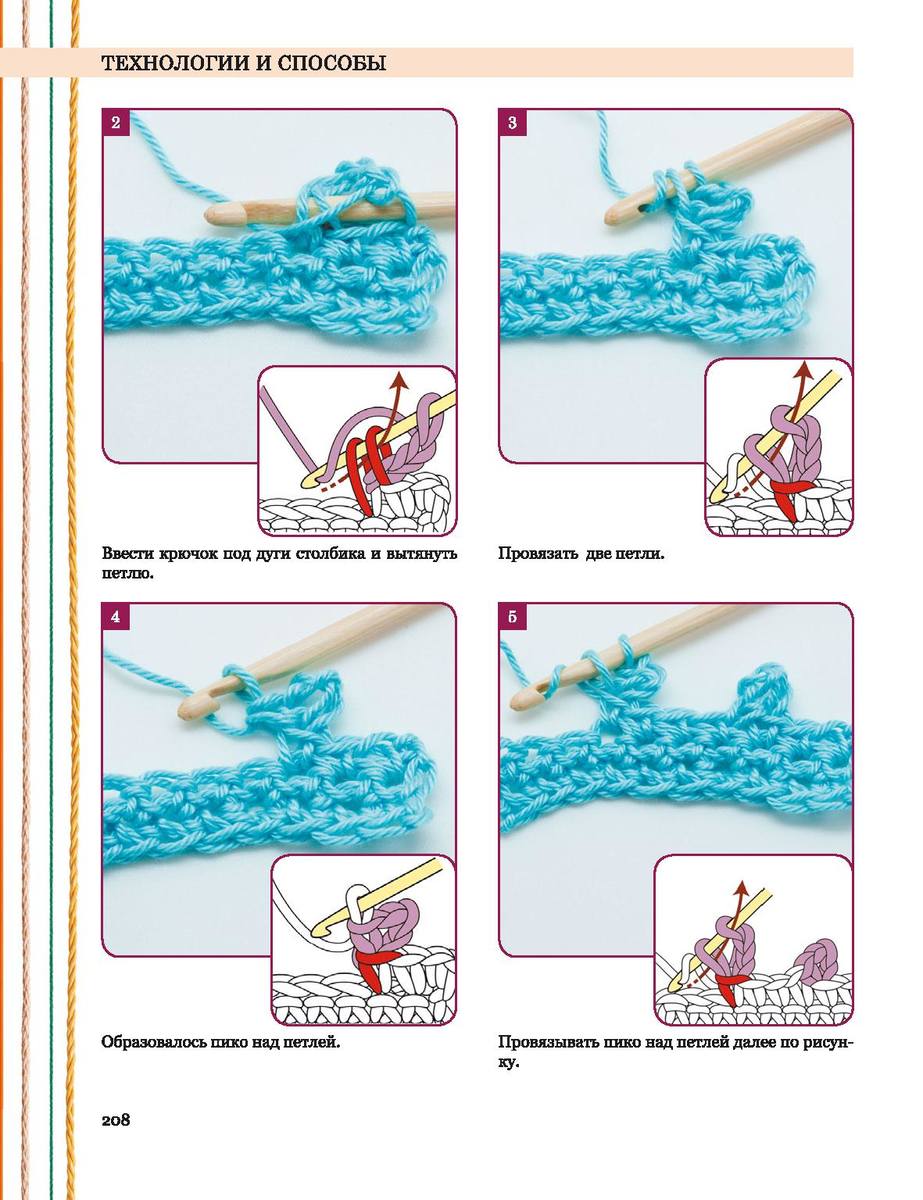 ТЕХНОЛОГИИ И СПОСОБЫ

2

Ввести крючок под дуги столбика и вытянуть петлю.

3

Провязать две петли.

4

Образовалось пико над петлей.

5

Провязывать пико над петлей далее по рисунку.

208