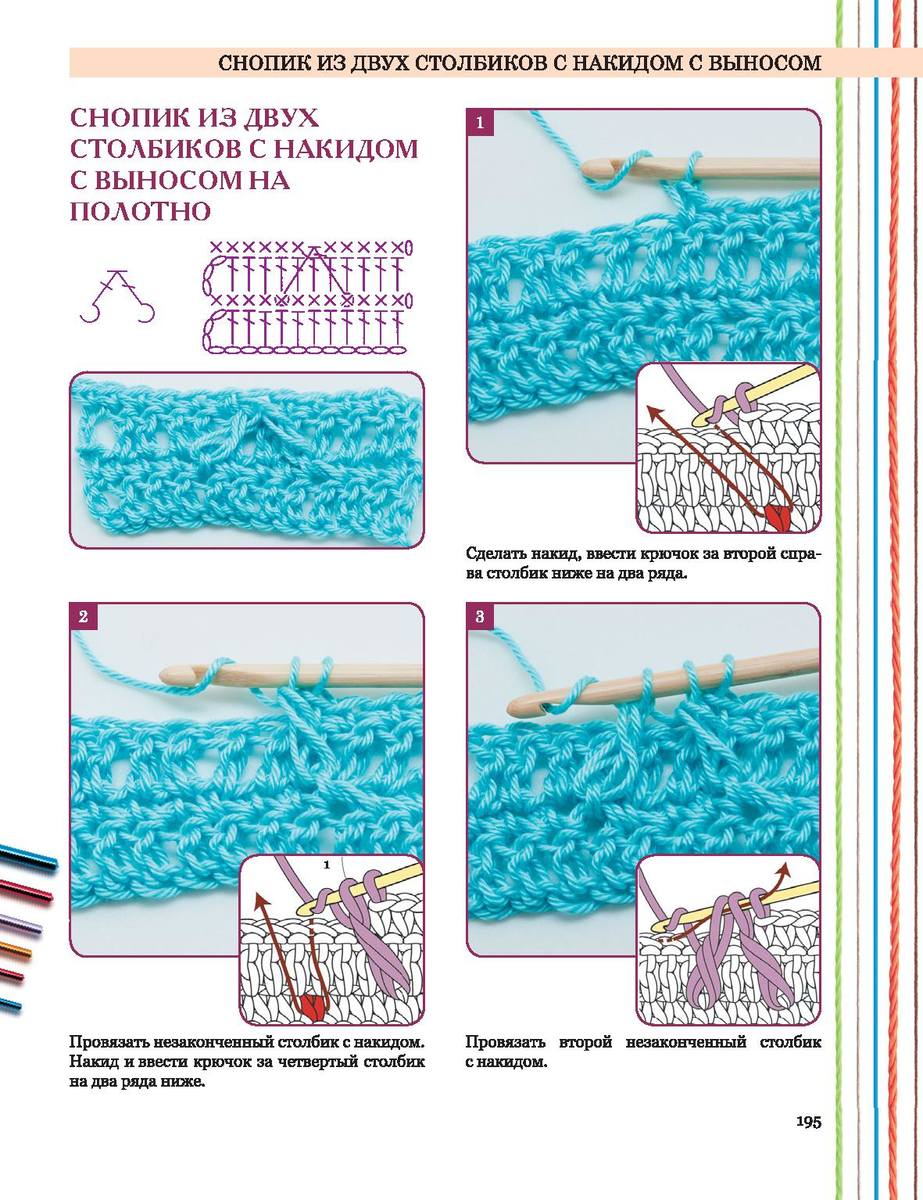 СНОПИК ИЗ ДВУХ СТОЛБИКОВ С НАКИДОМ С ВЫНОСОМ

СНОПИК ИЗ ДВУХ СТОЛБИКОВ С НАКИДОМ С ВЫНОСОМ НА ПОЛОТНО

1

Сделать накид, ввести крючок за второй справа столбик ниже на два ряда.

2

1

Провязать незаконченный столбик с накидом. Накид и ввести крючок за четвертый столбик на два ряда ниже.

3

Провязать второй незаконченный столбик с накидом.

195