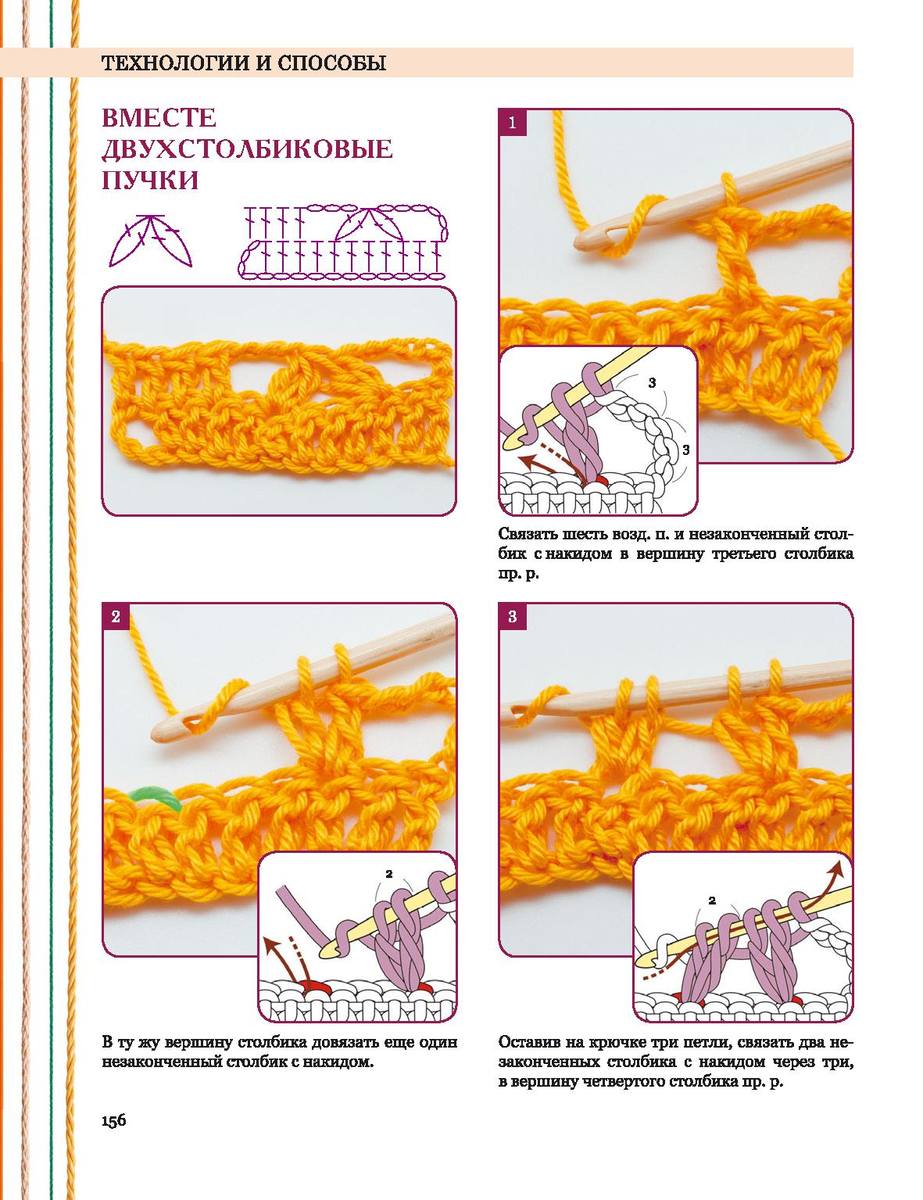 ТЕХНОЛОГИИ И СПОСОБЫ

ВМЕСТЕ ДВУХСТОЛБИКОВЫЕ ПУЧКИ

1

3

3

Связать шесть возд. п. и незаконченный столбик с накидом в вершину третьего столбика пр. р.

2

2

В ту жу вершину столбика довязать еще один незаконченный столбик с накидом.

3

2

Оставив на крючке три петли, связать два незаконченных столбика с накидом через три, в вершину четвертого столбика пр. р.

156