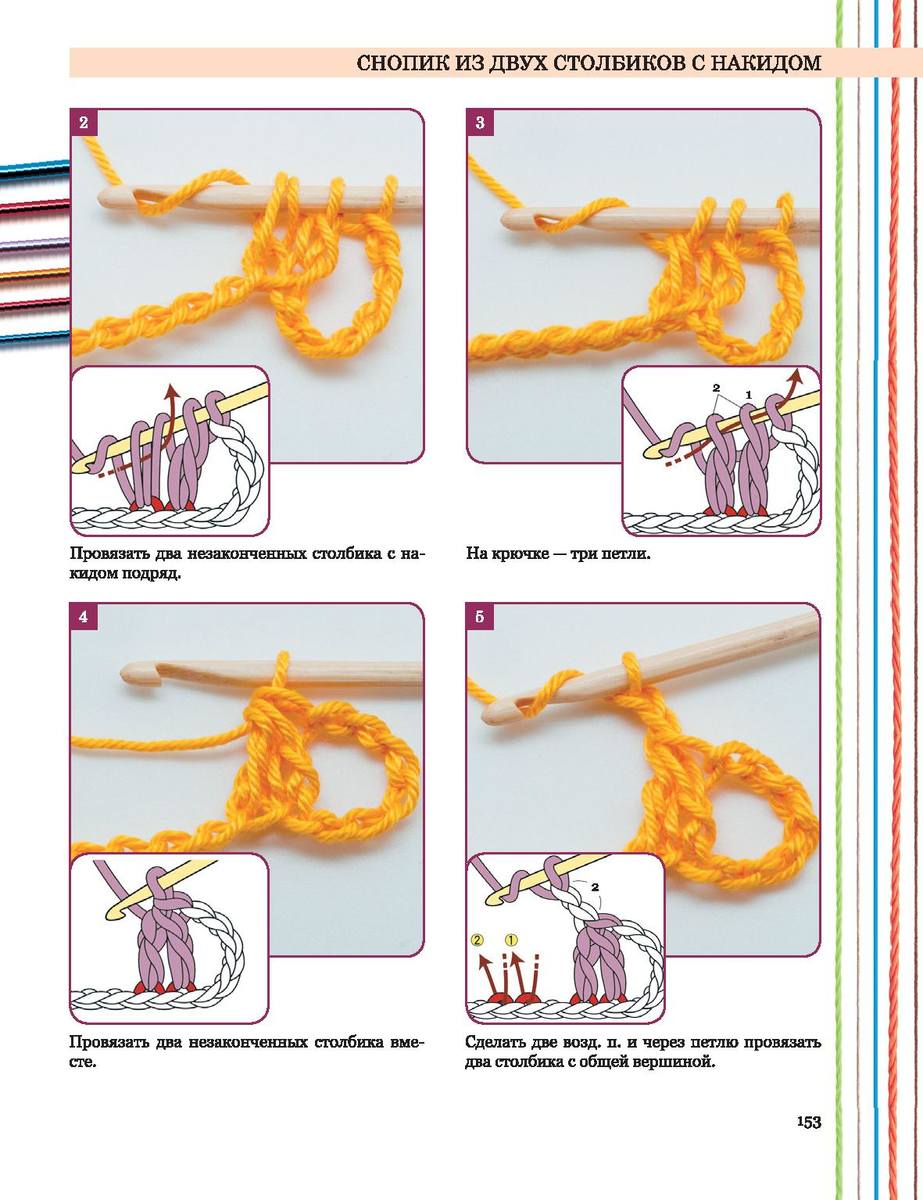 СНОПИК ИЗ ДВУХ СТОЛБИКОВ С НАКИДОМ

2

Провязать два незаконченных столбика с накидом подряд.

3

2 1

На крючке — три петли.

4

Провязать два незаконченных столбика вместе.

5

2

2 1

Сделать две возд. п. и через петлю провязать два столбика с общей вершиной.

153