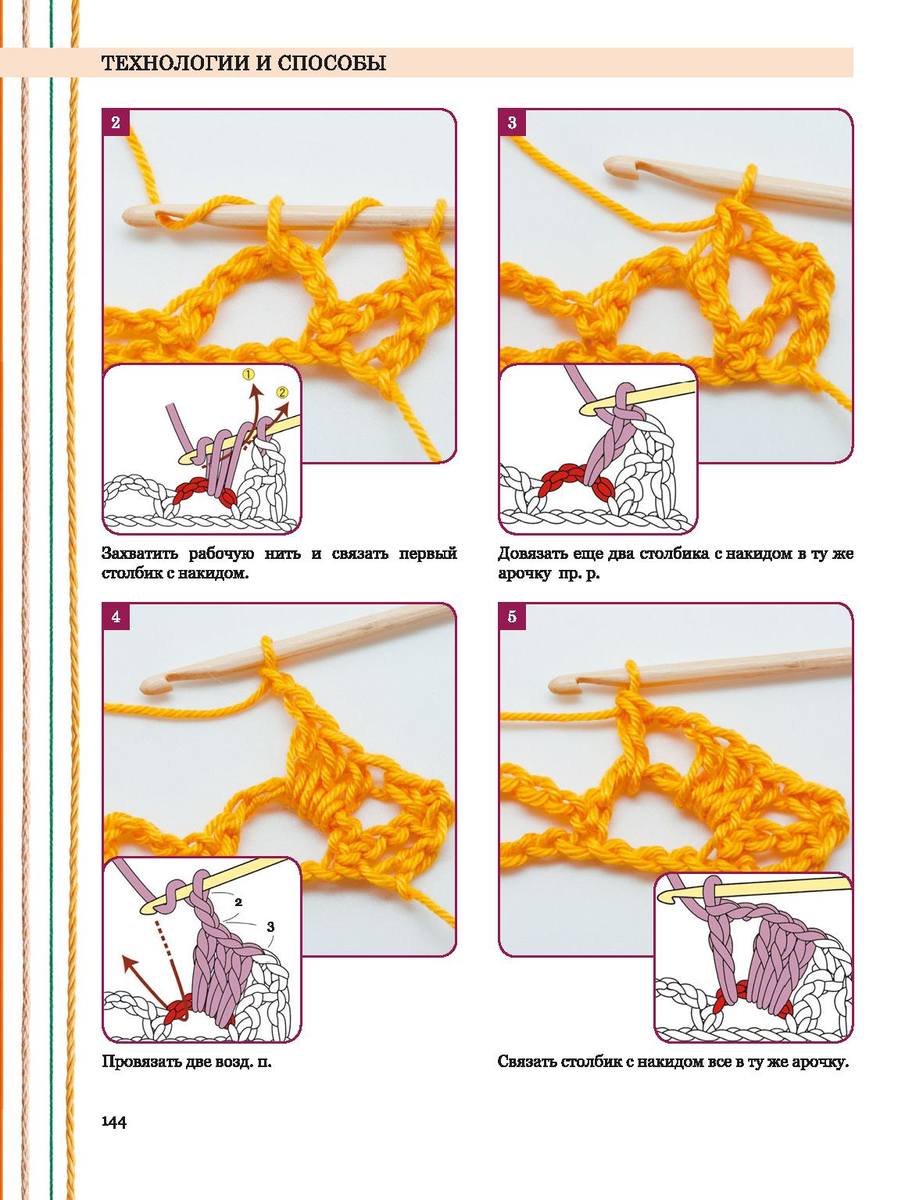 ТЕХНОЛОГИИ И СПОСОБЫ

2

1

2

Захватить рабочую нить и связать первый столбик с накидом.

3

Довязать еще два столбика с накидом в ту же арочку пр. р.

4

2

3

Провязать две возд. п.

5

Связать столбик с накидом все в ту же арочку.

144