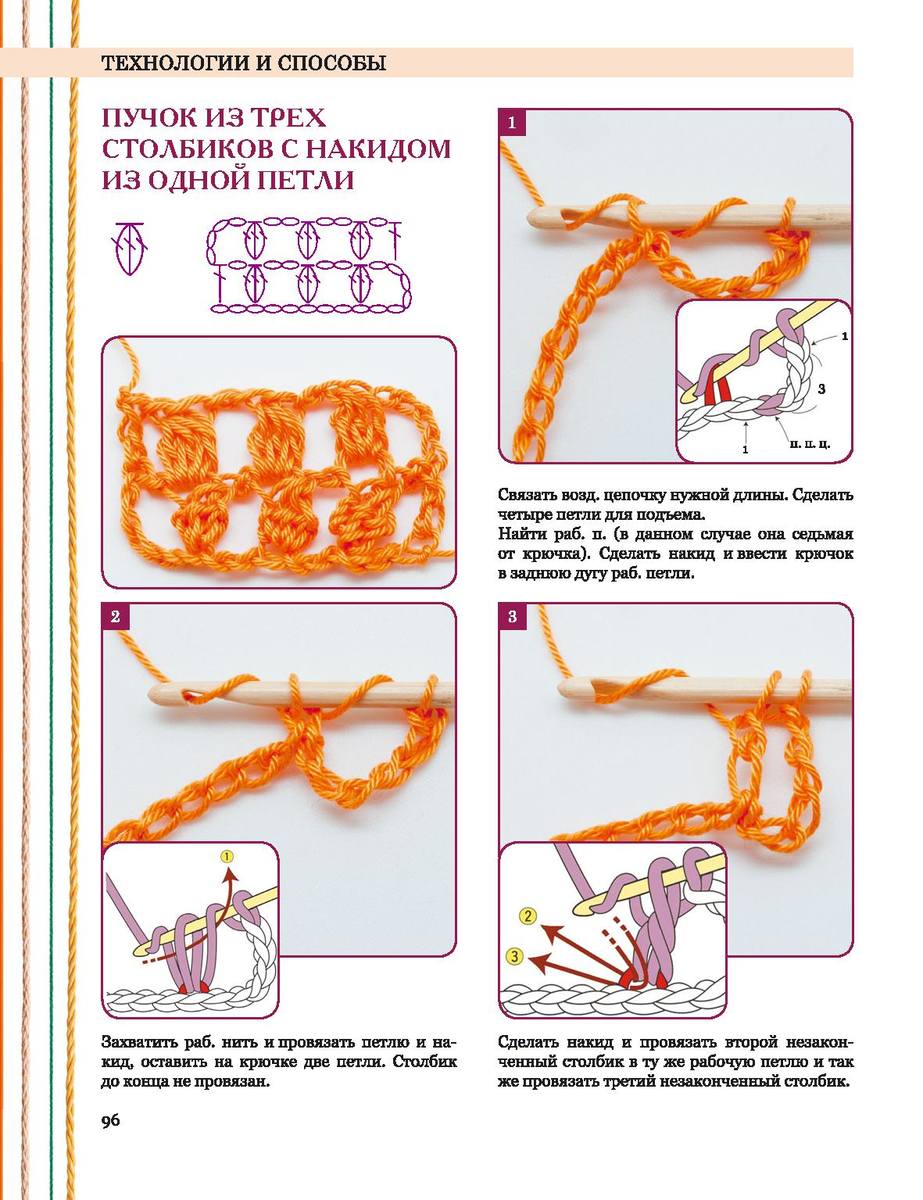 ТЕХНОЛОГИИ И СПОСОБЫ

ПУЧОК ИЗ ТРЕХ СТОЛБИКОВ С НАКИДОМ ИЗ ОДНОЙ ПЕТЛИ

1

1

3

1

п. п. ц.

Связать возд. цепочку нужной длины. Сделать четыре петли для подъема.
Найти раб. п. (в данном случае она седьмая от крючка). Сделать накид и ввести крючок в заднюю дугу раб. петли.

2

1

Захватить раб. нить и провязать петлю и накид, оставить на крючке две петли. Столбик до конца не провязан.

3

2

3

Сделать накид и провязать второй незаконченный столбик в ту же рабочую петлю и так же провязать третий незаконченный столбик.

96