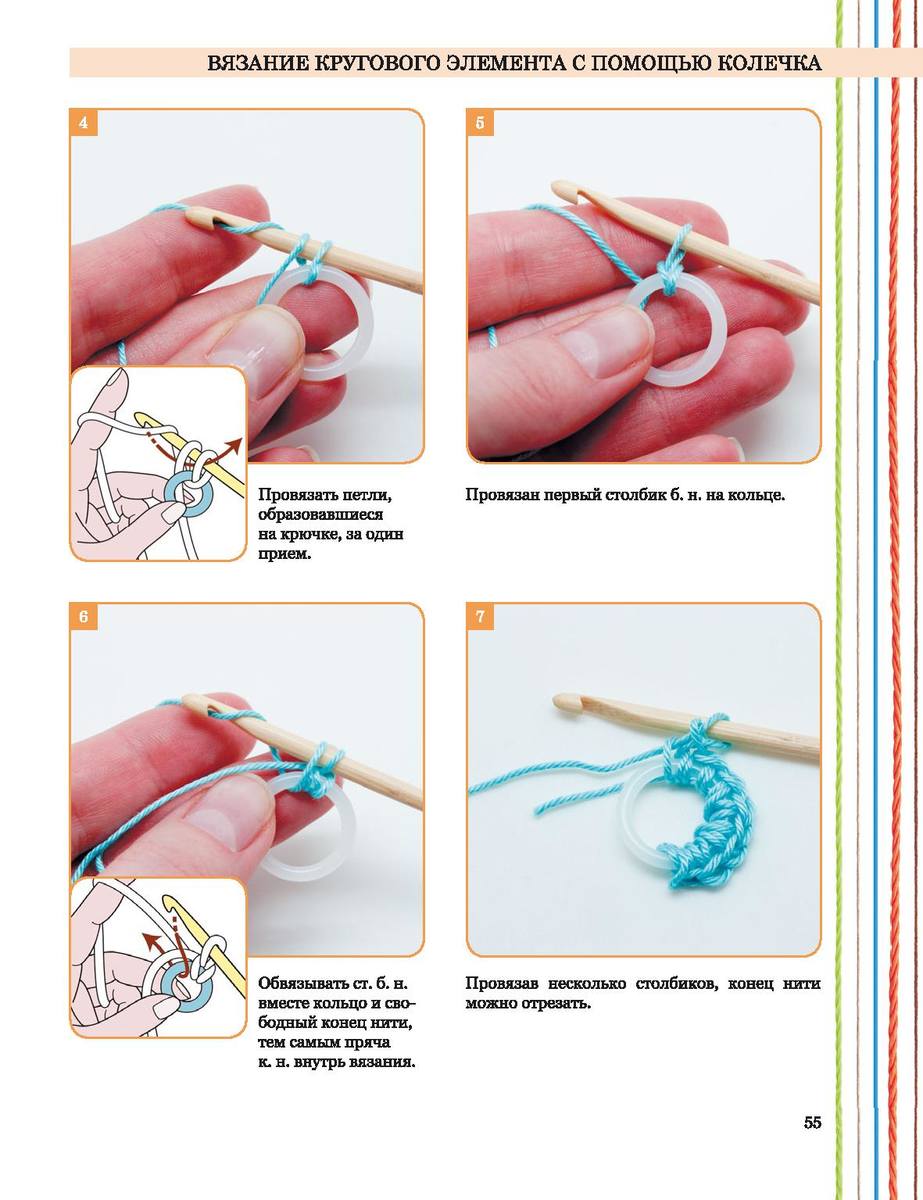 ВЯЗАНИЕ КРУГОВОГО ЭЛЕМЕНТА С ПОМОЩЬЮ КОЛЕЧКА

4

Провязать петли, образовавшиеся на крючке, за один прием.

5

Провязан первый столбик б. н. на кольце.

6

Обвязывать ст. б. н. вместе кольцо и свободный конец нити, тем самым пряча к. н. внутрь вязания.

7

Провязав несколько столбиков, конец нити можно отрезать.

55