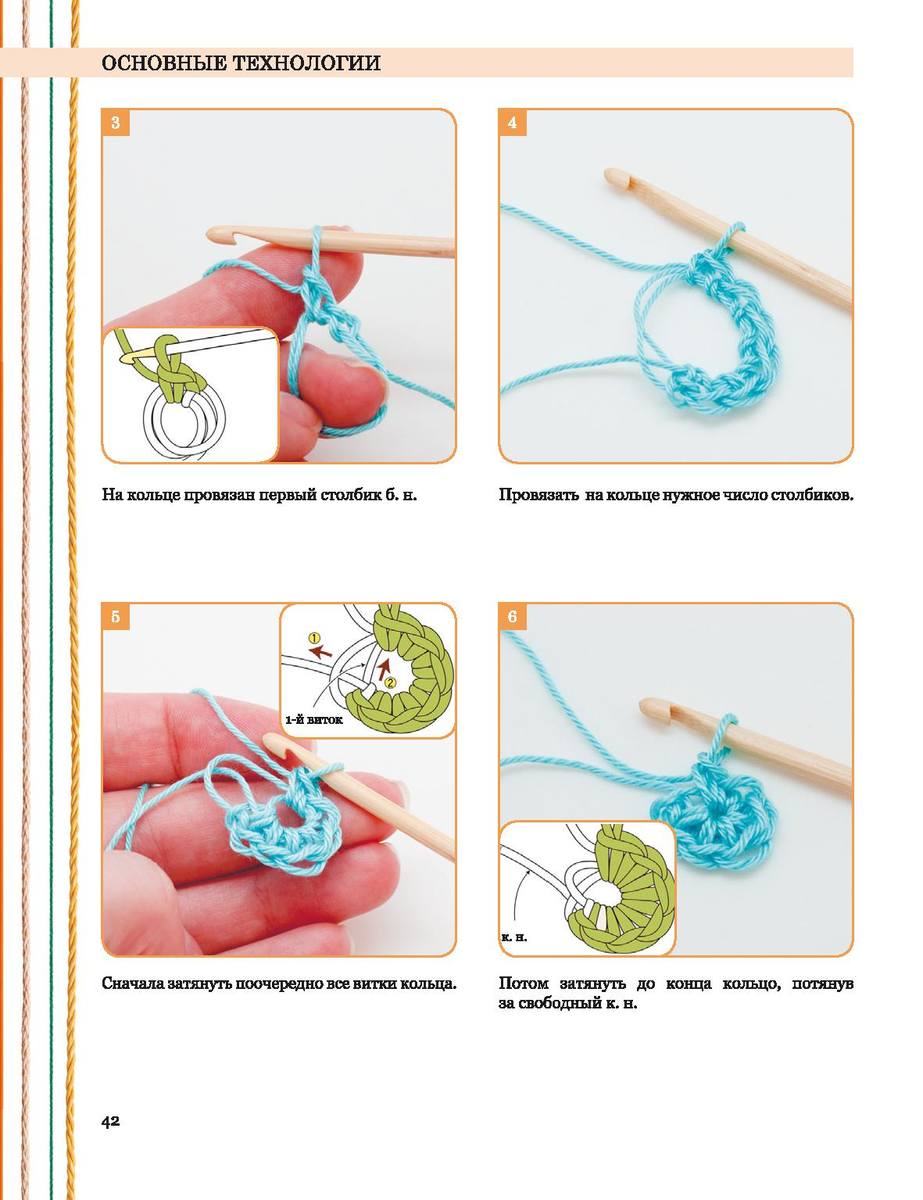 ОСНОВНЫЕ ТЕХНОЛОГИИ

3

На кольце провязан первый столбик б. н.

4

Провязать на кольце нужное число столбиков.

5

①

②

1-й виток

Сначала затянуть поочередно все витки кольца.

6

к. н.

Потом затянуть до конца кольцо, потянув за свободный к. н.

42