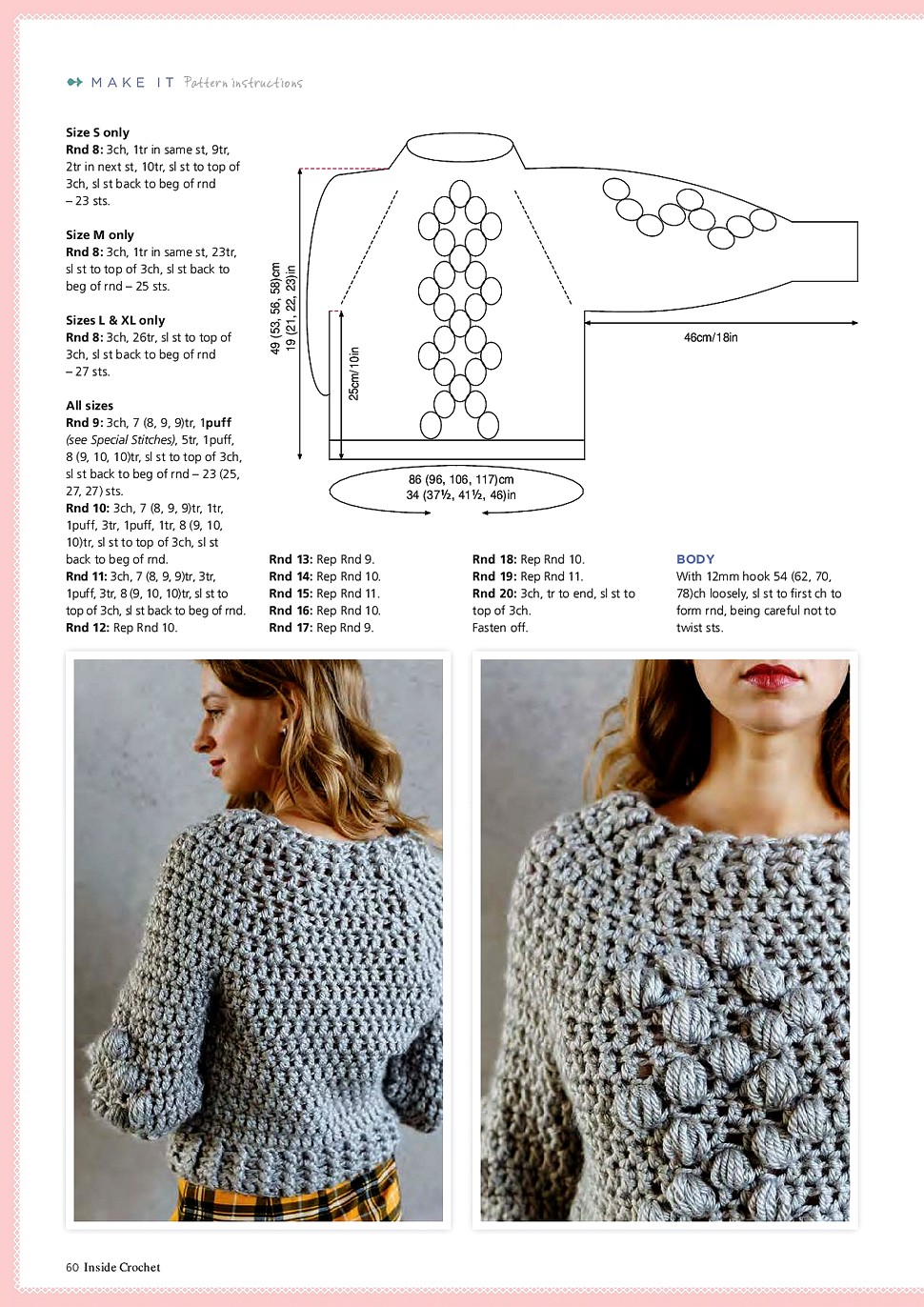 MAKE IT Pattern instructions

**Size S only**
**Rnd 8:** 3ch, 1tr in same st, 9tr, 2tr in next st, 10tr, sl st to top of 3ch, sl st back to beg of rnd – 23 sts.

**Size M only**
**Rnd 8:** 3ch, 1tr in same st, 23tr, sl st to top of 3ch, sl st back to beg of rnd – 25 sts.

**Sizes L & XL only**
**Rnd 8:** 3ch, 26tr, sl st to top of 3ch, sl st back to beg of rnd – 27 sts.

**All sizes**
**Rnd 9:** 3ch, 7 (8, 9, 9)tr, 1**puff** *(see Special Stitches)*, 5tr, 1puff, 8 (9, 10, 10)tr, sl st to top of 3ch, sl st back to beg of rnd – 23 (25, 27, 27) sts.
**Rnd 10:** 3ch, 7 (8, 9, 9)tr, 1tr, 1puff, 3tr, 1puff, 1tr, 8 (9, 10, 10)tr, sl st to top of 3ch, sl st back to beg of rnd.
**Rnd 11:** 3ch, 7 (8, 9, 9)tr, 3tr, 1puff, 3tr, 8 (9, 10, 10)tr, sl st to top of 3ch, sl st back to beg of rnd.
**Rnd 12:** Rep Rnd 10.

49 (53, 56, 58)cm
19 (21, 22, 23)in
25cm/10in
46cm/18in
86 (96, 106, 117)cm
34 (37½, 41½, 46)in

**Rnd 13:** Rep Rnd 9.
**Rnd 14:** Rep Rnd 10.
**Rnd 15:** Rep Rnd 11.
**Rnd 16:** Rep Rnd 10.
**Rnd 17:** Rep Rnd 9.

**Rnd 18:** Rep Rnd 10.
**Rnd 19:** Rep Rnd 11.
**Rnd 20:** 3ch, tr to end, sl st to top of 3ch.
Fasten off.

**BODY**
With 12mm hook 54 (62, 70, 78)ch loosely, sl st to first ch to form rnd, being careful not to twist sts.

60 Inside Crochet