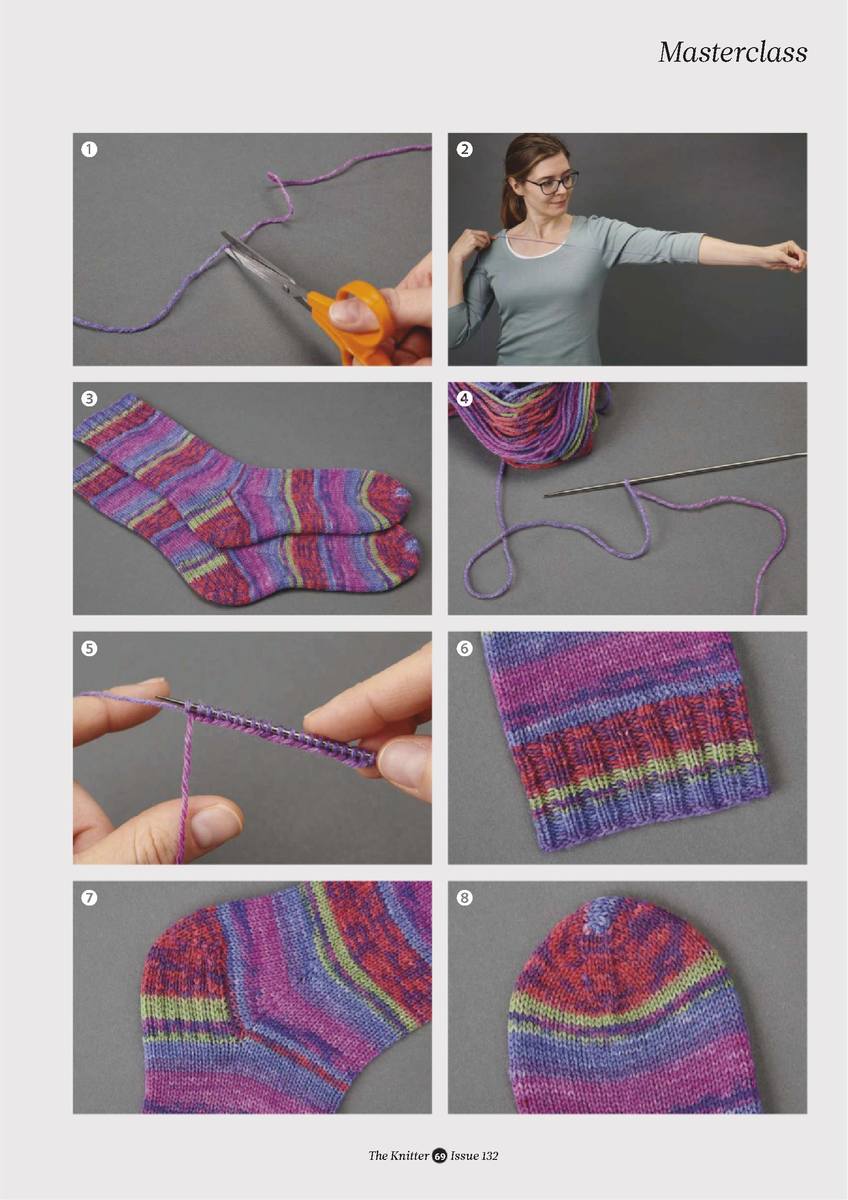 Masterclass

1

2

3

4

5

6

7

8

The Knitter 69 Issue 132