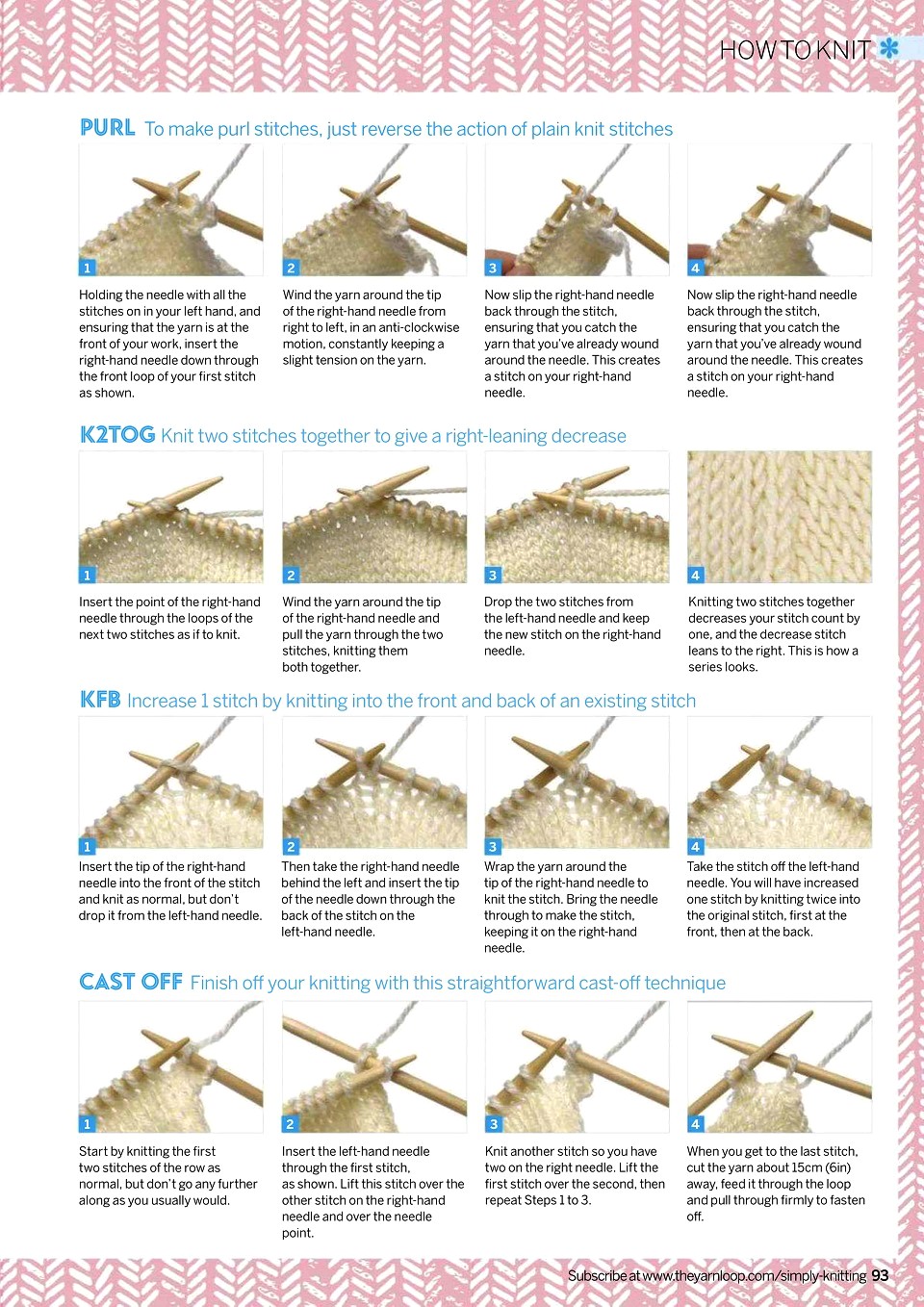 HOW TO KNIT

PURL To make purl stitches, just reverse the action of plain knit stitches

1

Holding the needle with all the stitches on in your left hand, and ensuring that the yarn is at the front of your work, insert the right-hand needle down through the front loop of your first stitch as shown.

2

Wind the yarn around the tip of the right-hand needle from right to left, in an anti-clockwise motion, constantly keeping a slight tension on the yarn.

3

Now slip the right-hand needle back through the stitch, ensuring that you catch the yarn that you've already wound around the needle. This creates a stitch on your right-hand needle.

4

Now slip the right-hand needle back through the stitch, ensuring that you catch the yarn that you've already wound around the needle. This creates a stitch on your right-hand needle.

K2TOG Knit two stitches together to give a right-leaning decrease

1

Insert the point of the right-hand needle through the loops of the next two stitches as if to knit.

2

Wind the yarn around the tip of the right-hand needle and pull the yarn through the two stitches, knitting them both together.

3

Drop the two stitches from the left-hand needle and keep the new stitch on the right-hand needle.

4

Knitting two stitches together decreases your stitch count by one, and the decrease stitch leans to the right. This is how a series looks.

KFB Increase 1 stitch by knitting into the front and back of an existing stitch

1

Insert the tip of the right-hand needle into the front of the stitch and knit as normal, but don't drop it from the left-hand needle.

2

Then take the right-hand needle behind the left and insert the tip of the needle down through the back of the stitch on the left-hand needle.

3

Wrap the yarn around the tip of the right-hand needle to knit the stitch. Bring the needle through to make the stitch, keeping it on the right-hand needle.

4

Take the stitch off the left-hand needle. You will have increased one stitch by knitting twice into the original stitch, first at the front, then at the back.

CAST OFF Finish off your knitting with this straightforward cast-off technique

1

Start by knitting the first two stitches of the row as normal, but don't go any further along as you usually would.

2

Insert the left-hand needle through the first stitch, as shown. Lift this stitch over the other stitch on the right-hand needle and over the needle point.

3

Knit another stitch so you have two on the right needle. Lift the first stitch over the second, then repeat Steps 1 to 3.

4

When you get to the last stitch, cut the yarn about 15cm (6in) away, feed it through the loop and pull through firmly to fasten off.

Subscribe at www.theyarnloop.com/simply-knitting 93