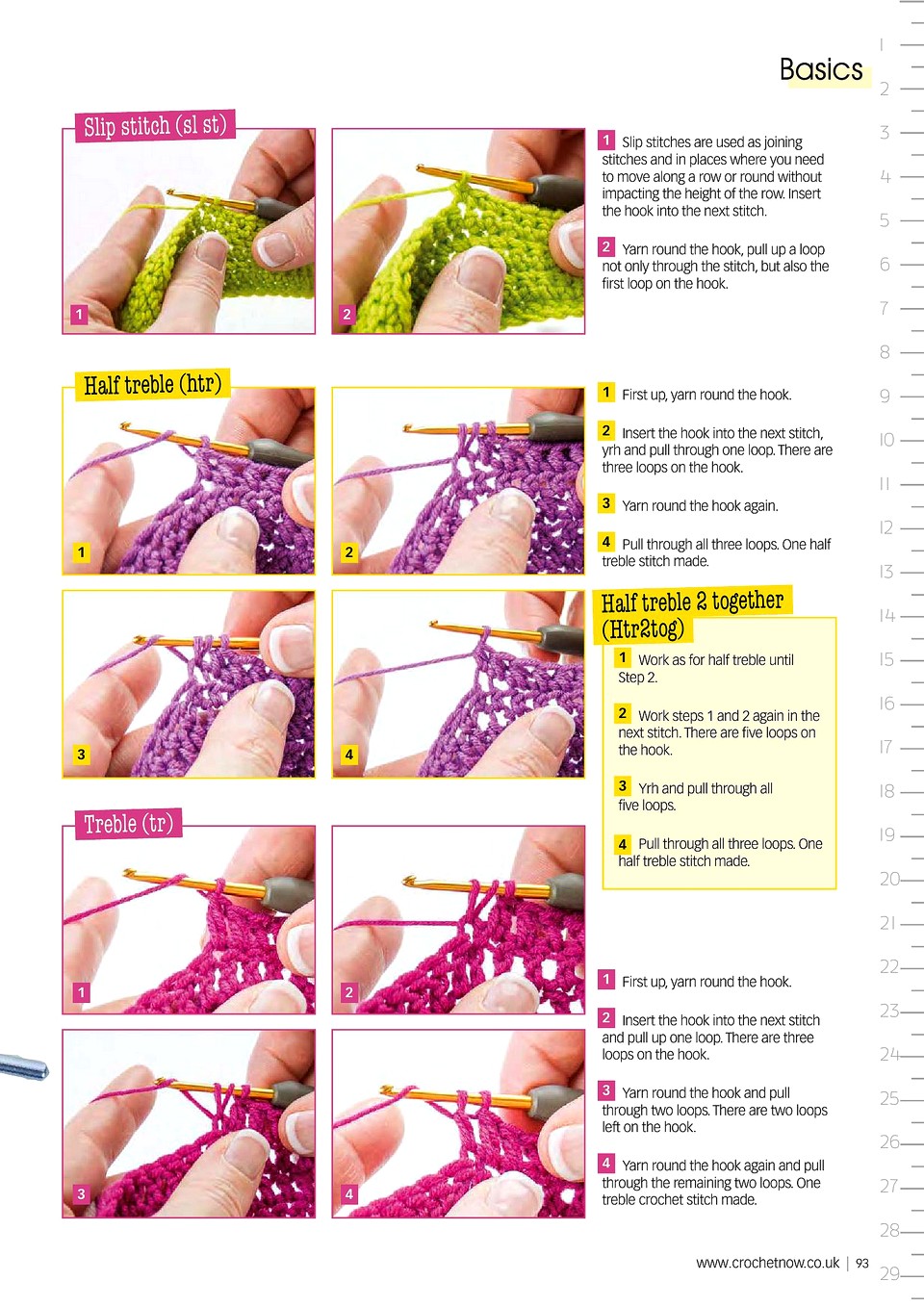 Basics

Slip stitch (sl st)

1

2

1 Slip stitches are used as joining stitches and in places where you need to move along a row or round without impacting the height of the row. Insert the hook into the next stitch.

2 Yarn round the hook, pull up a loop not only through the stitch, but also the first loop on the hook.

Half treble (htr)

1

2

3

4

1 First up, yarn round the hook.

2 Insert the hook into the next stitch, yrh and pull through one loop. There are three loops on the hook.

3 Yarn round the hook again.

4 Pull through all three loops. One half treble stitch made.

Half treble 2 together (Htr2tog)

1 Work as for half treble until Step 2.

2 Work steps 1 and 2 again in the next stitch. There are five loops on the hook.

3 Yrh and pull through all five loops.

4 Pull through all three loops. One half treble stitch made.

Treble (tr)

1

2

3

4

1 First up, yarn round the hook.

2 Insert the hook into the next stitch and pull up one loop. There are three loops on the hook.

3 Yarn round the hook and pull through two loops. There are two loops left on the hook.

4 Yarn round the hook again and pull through the remaining two loops. One treble crochet stitch made.

www.crochetnow.co.uk | 93

1 2 3 4 5 6 7 8 9 10 11 12 13 14 15 16 17 18 19 20 21 22 23 24 25 26 27 28 29