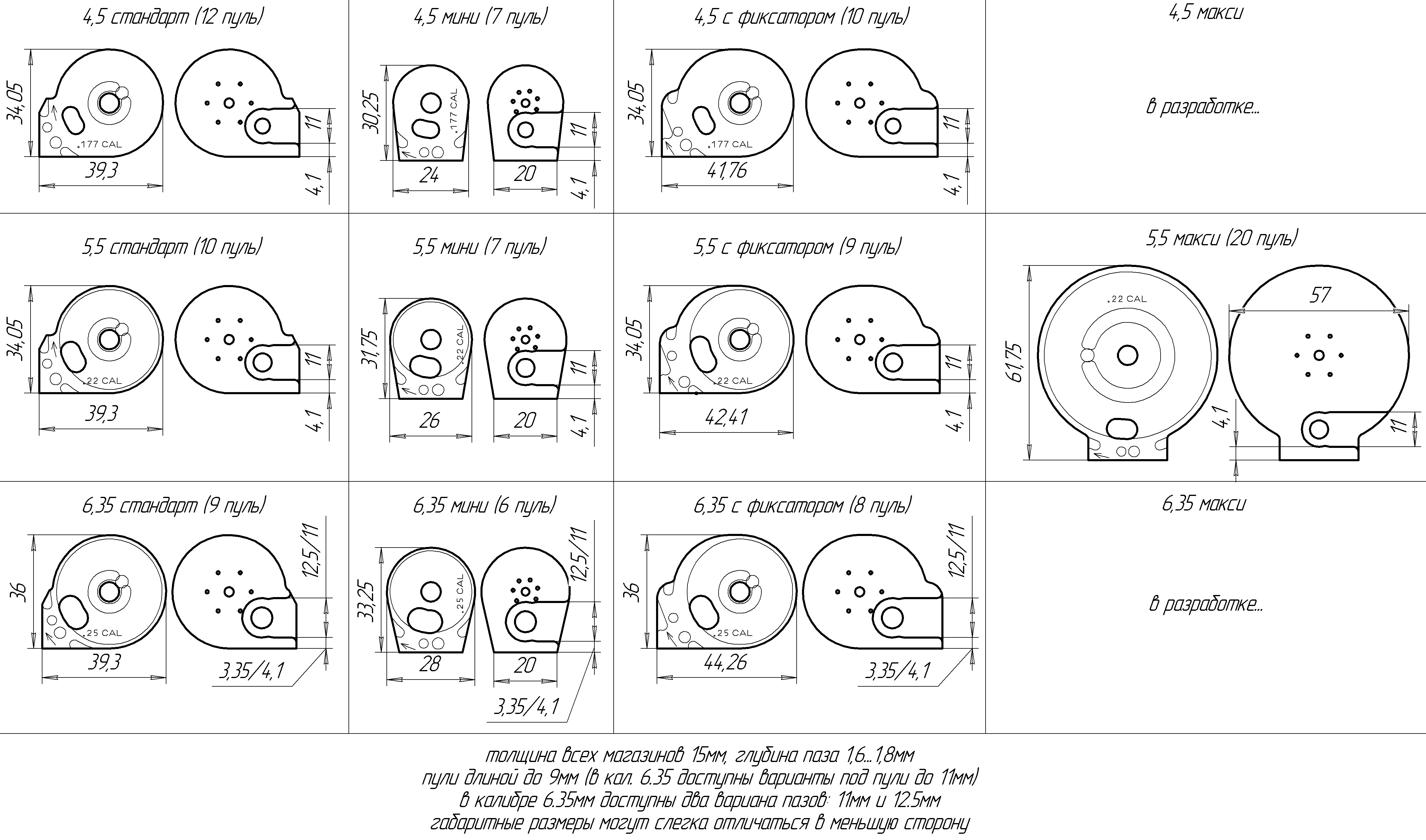 4,5 стандарт (12 пуль)

34,05
.177 CAL
39,3
11
4,1

4,5 мини (7 пуль)

30,25
.177 CAL
24
20
11
4,1

4,5 с фиксатором (10 пуль)

34,05
.177 CAL
41,76
11
4,1

4,5 макси

в разработке...

5,5 стандарт (10 пуль)

34,05
.22 CAL
39,3
11
4,1

5,5 мини (7 пуль)

31,75
.22 CAL
26
20
11
4,1

5,5 с фиксатором (9 пуль)

34,05
.22 CAL
42,41
11
4,1

5,5 макси (20 пуль)

61,75
.22 CAL
57
4,1
11

6,35 стандарт (9 пуль)

36
.25 CAL
39,3
12,5/11
3,35/4,1

6,35 мини (6 пуль)

33,25
.25 CAL
28
20
12,5/11
3,35/4,1

6,35 с фиксатором (8 пуль)

36
.25 CAL
44,26
12,5/11
3,35/4,1

6,35 макси

в разработке...

толщина всех магазинов 15мм, глубина паза 1,6...1,8мм
пули длиной до 9мм (в кал. 6.35 доступны варианты под пули до 11мм)
в калибре 6.35мм доступны два вариана пазов: 11мм и 12.5мм
габаритные размеры могут слегка отличаться в меньшую сторону