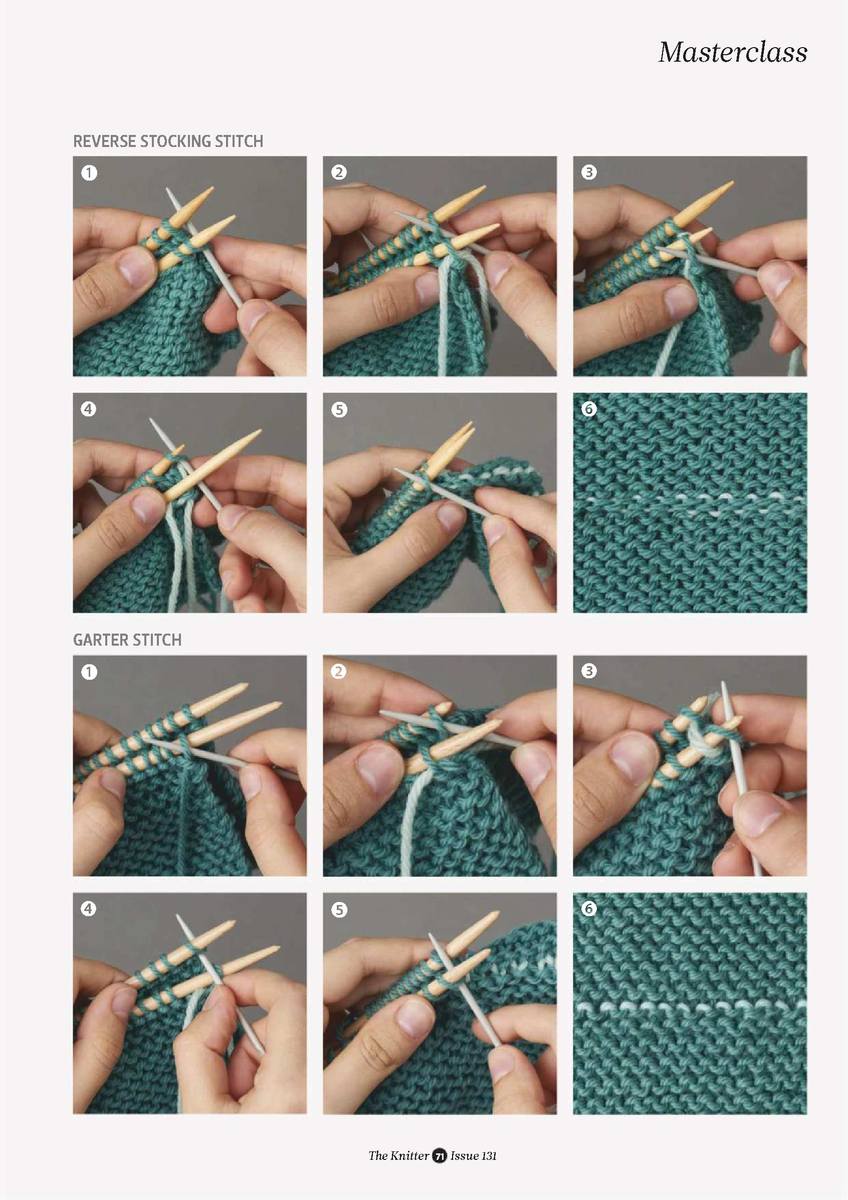 Masterclass

REVERSE STOCKING STITCH

1

2

3

4

5

6

GARTER STITCH

1

2

3

4

5

6

The Knitter 71 Issue 131