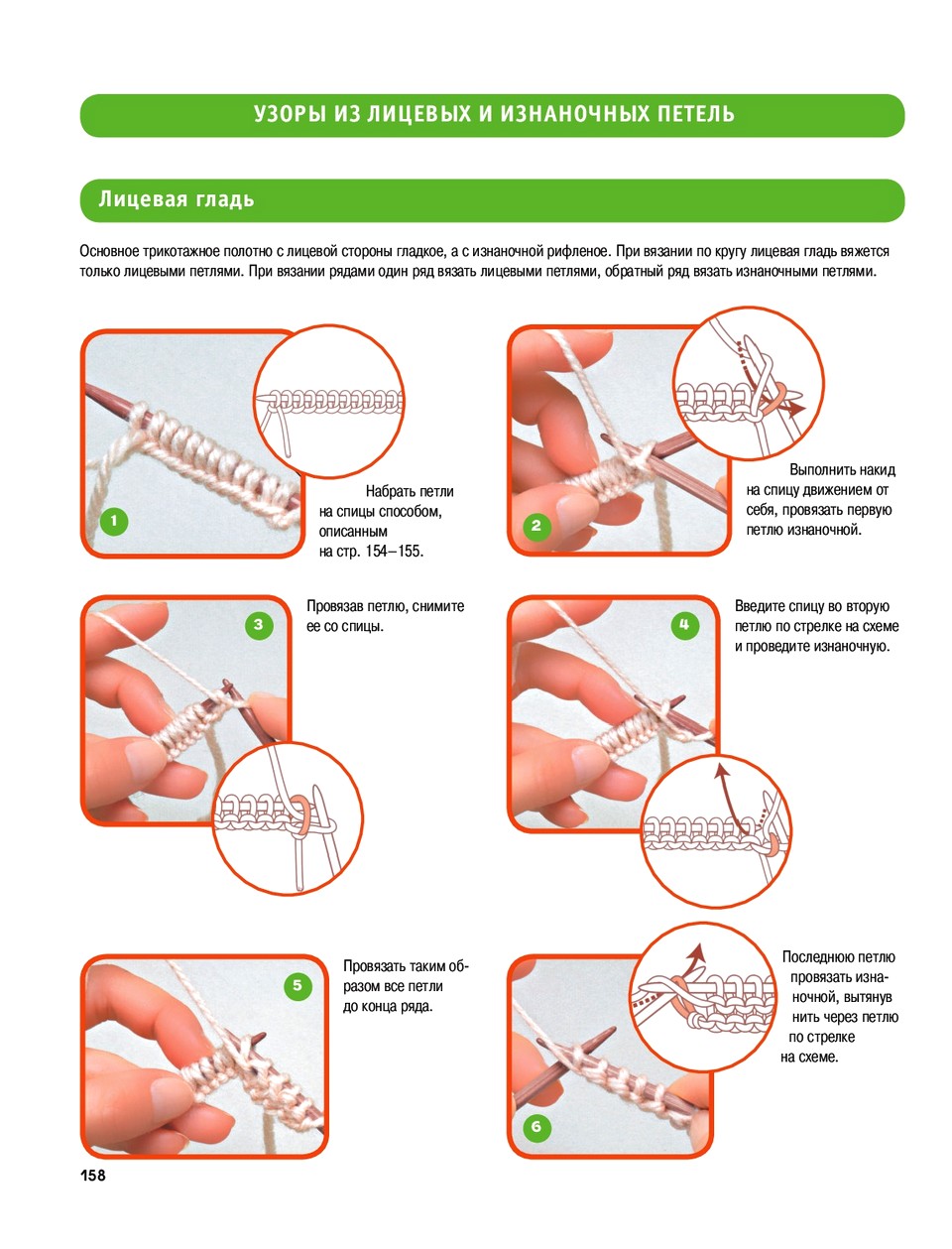 УЗОРЫ ИЗ ЛИЦЕВЫХ И ИЗНАНОЧНЫХ ПЕТЕЛЬ

Лицевая гладь

Основное трикотажное полотно с лицевой стороны гладкое, а с изнаночной рифленое. При вязании по кругу лицевая гладь вяжется только лицевыми петлями. При вязании рядами один ряд вязать лицевыми петлями, обратный ряд вязать изнаночными петлями.

1

Набрать петли на спицы способом, описанным на стр. 154–155.

2

Выполнить накид на спицу движением от себя, провязать первую петлю изнаночной.

3

Провязав петлю, снимите ее со спицы.

4

Введите спицу во вторую петлю по стрелке на схеме и проведите изнаночную.

5

Провязать таким образом все петли до конца ряда.

6

Последнюю петлю провязать изнаночной, вытянув нить через петлю по стрелке на схеме.

158