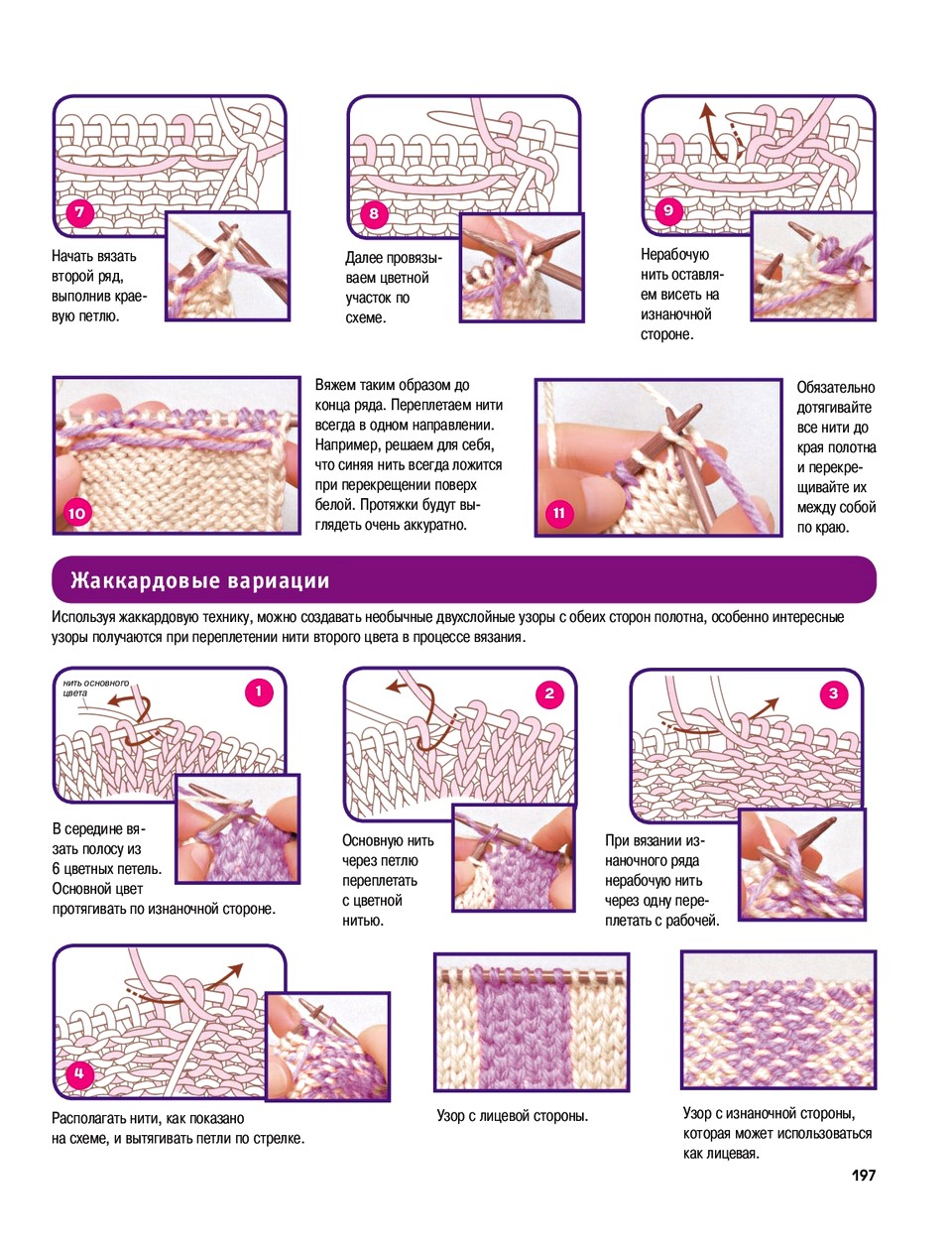 7

Начать вязать второй ряд, выполнив краевую петлю.

8

Далее провязываем цветной участок по схеме.

9

Нерабочую нить оставляем висеть на изнаночной стороне.

10

Вяжем таким образом до конца ряда. Переплетаем нити всегда в одном направлении. Например, решаем для себя, что синяя нить всегда ложится при перекрещении поверх белой. Протяжки будут выглядеть очень аккуратно.

11

Обязательно дотягивайте все нити до края полотна и перекрещивайте их между собой по краю.

Жаккардовые вариации

Используя жаккардовую технику, можно создавать необычные двухслойные узоры с обеих сторон полотна, особенно интересные узоры получаются при переплетении нити второго цвета в процессе вязания.

нить основного цвета

1

В середине вязать полосу из 6 цветных петель. Основной цвет протягивать по изнаночной стороне.

2

Основную нить через петлю переплетать с цветной нитью.

3

При вязании изнаночного ряда нерабочую нить через одну переплетать с рабочей.

4

Располагать нити, как показано на схеме, и вытягивать петли по стрелке.

Узор с лицевой стороны.

Узор с изнаночной стороны, которая может использоваться как лицевая.

197