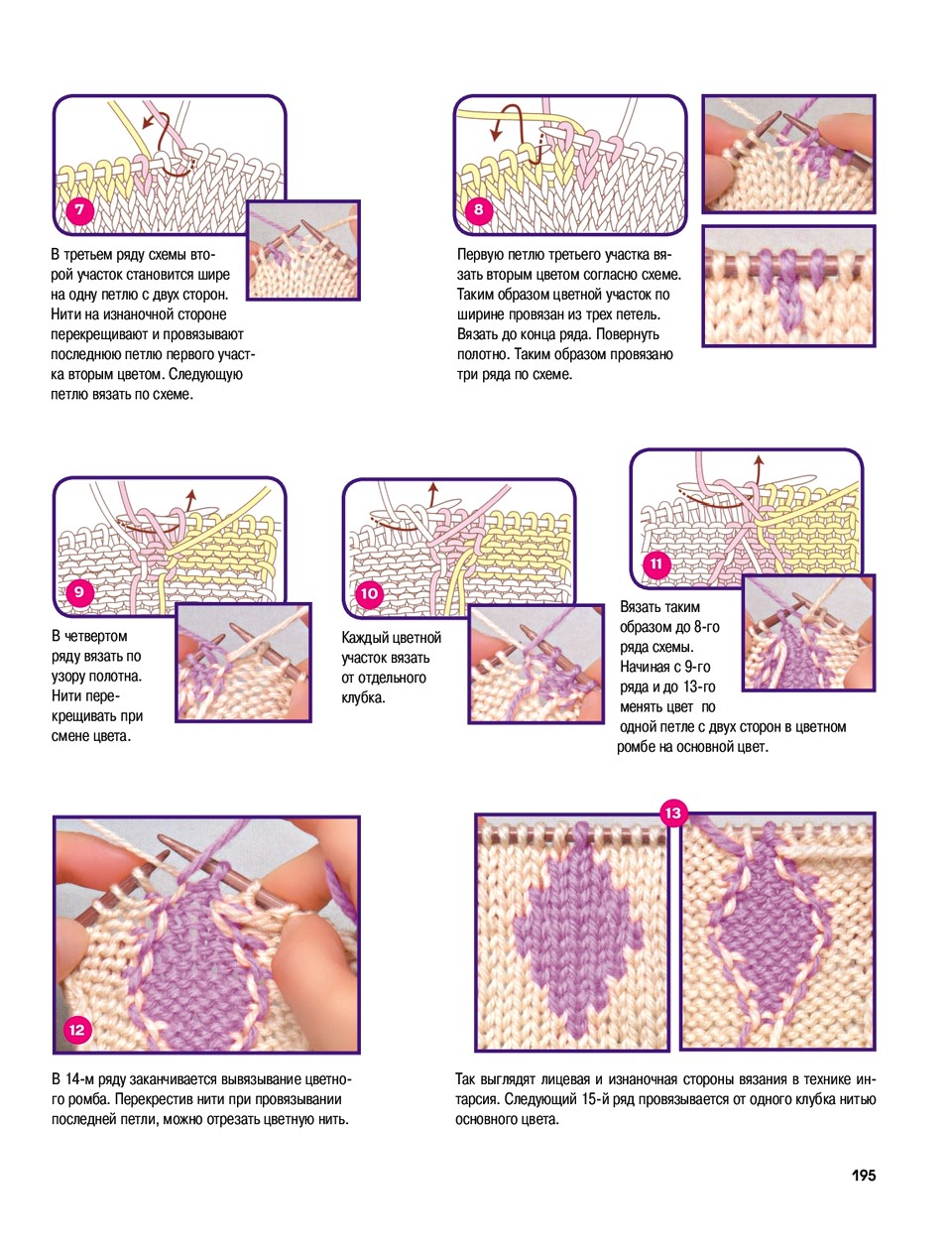 7

В третьем ряду схемы второй участок становится шире на одну петлю с двух сторон. Нити на изнаночной стороне перекрещивают и провязывают последнюю петлю первого участка вторым цветом. Следующую петлю вязать по схеме.

8

Первую петлю третьего участка вязать вторым цветом согласно схеме. Таким образом цветной участок по ширине провязан из трех петель. Вязать до конца ряда. Повернуть полотно. Таким образом провязано три ряда по схеме.

9

В четвертом ряду вязать по узору полотна. Нити перекрещивать при смене цвета.

10

Каждый цветной участок вязать от отдельного клубка.

11

Вязать таким образом до 8-го ряда схемы. Начиная с 9-го ряда и до 13-го менять цвет по одной петле с двух сторон в цветном ромбе на основной цвет.

12

В 14-м ряду заканчивается вывязывание цветного ромба. Перекрестив нити при провязывании последней петли, можно отрезать цветную нить.

13

Так выглядят лицевая и изнаночная стороны вязания в технике интарсия. Следующий 15-й ряд провязывается от одного клубка нитью основного цвета.

195