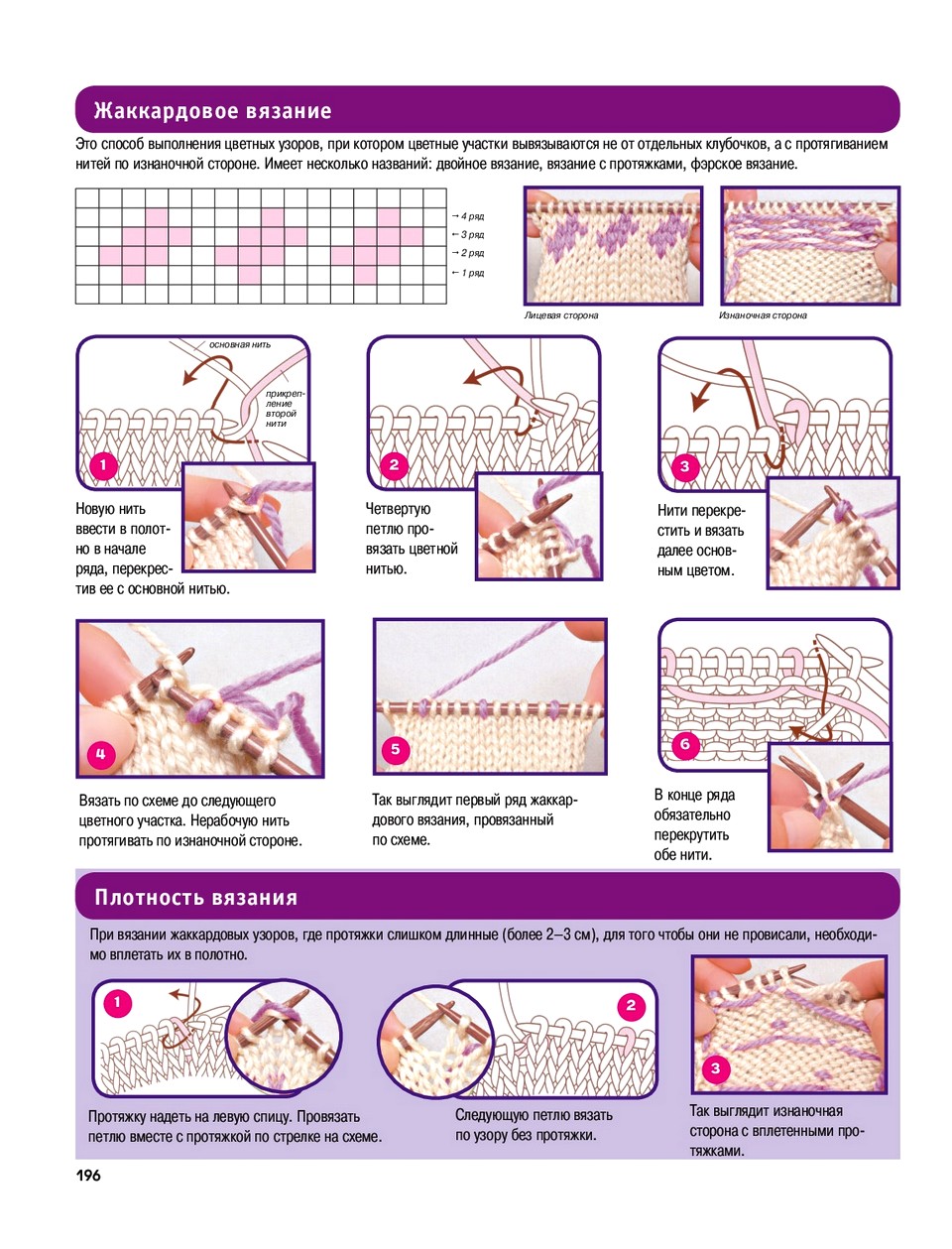 Жаккардовое вязание

Это способ выполнения цветных узоров, при котором цветные участки вывязываются не от отдельных клубочков, а с протягиванием нитей по изнаночной стороне. Имеет несколько названий: двойное вязание, вязание с протяжками, фэрское вязание.

→ 4 ряд
← 3 ряд
→ 2 ряд
← 1 ряд

Лицевая сторона

Изнаночная сторона

основная нить

прикрепление второй нити

1

Новую нить ввести в полотно в начале ряда, перекрестив ее с основной нитью.

2

Четвертую петлю провязать цветной нитью.

3

Нити перекрестить и вязать далее основным цветом.

4

Вязать по схеме до следующего цветного участка. Нерабочую нить протягивать по изнаночной стороне.

5

Так выглядит первый ряд жаккардового вязания, провязанный по схеме.

6

В конце ряда обязательно перекрутить обе нити.

Плотность вязания

При вязании жаккардовых узоров, где протяжки слишком длинные (более 2–3 см), для того чтобы они не провисали, необходимо вплетать их в полотно.

1

Протяжку надеть на левую спицу. Провязать петлю вместе с протяжкой по стрелке на схеме.

2

Следующую петлю вязать по узору без протяжки.

3

Так выглядит изнаночная сторона с вплетенными протяжками.

196