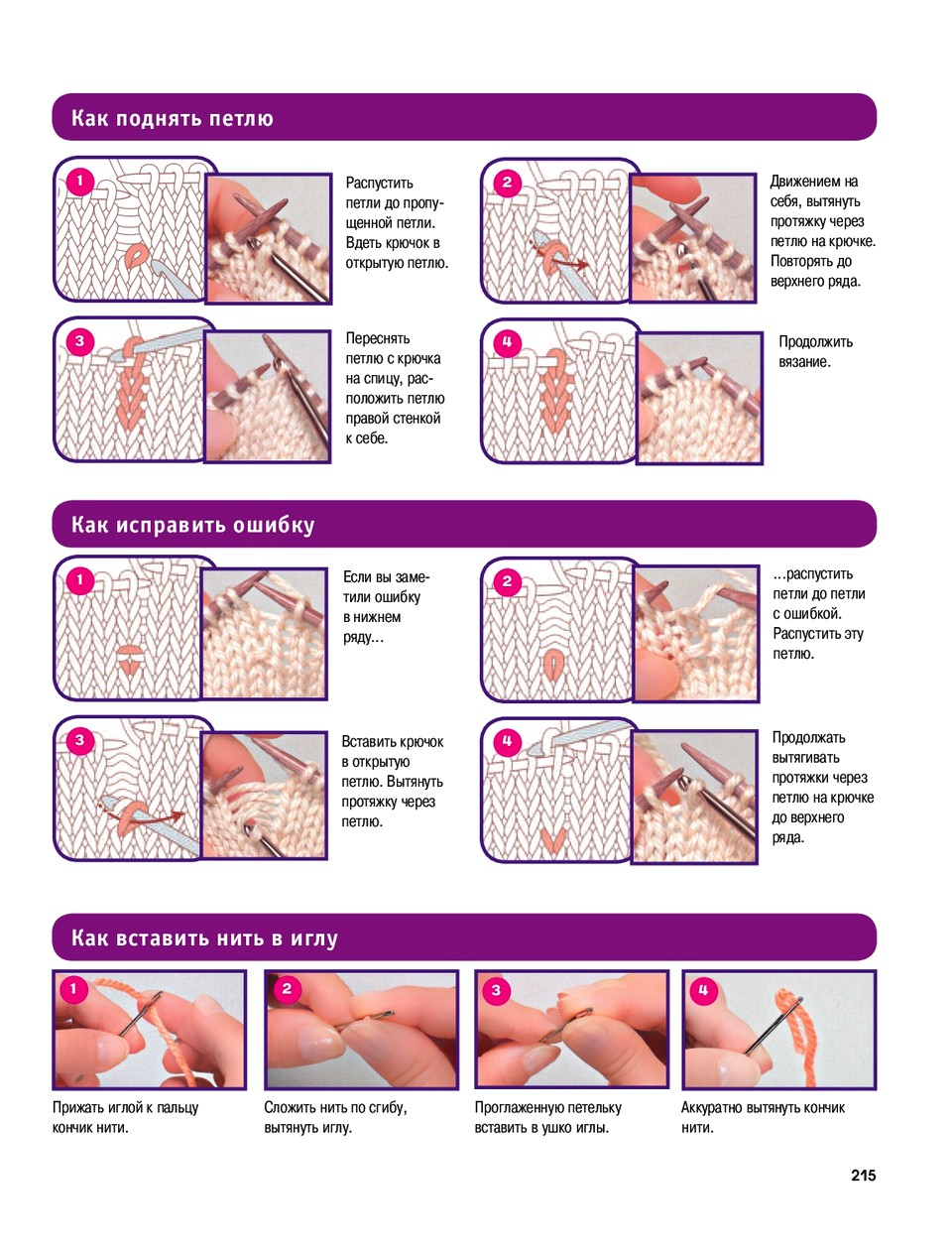 Как поднять петлю

1

Распустить петли до пропущенной петли. Вдеть крючок в открытую петлю.

2

Движением на себя, вытянуть протяжку через петлю на крючке. Повторять до верхнего ряда.

3

Переснять петлю с крючка на спицу, расположить петлю правой стенкой к себе.

4

Продолжить вязание.

Как исправить ошибку

1

Если вы заметили ошибку в нижнем ряду…

2

…распустить петли до петли с ошибкой. Распустить эту петлю.

3

Вставить крючок в открытую петлю. Вытянуть протяжку через петлю.

4

Продолжать вытягивать протяжки через петлю на крючке до верхнего ряда.

Как вставить нить в иглу

1

Прижать иглой к пальцу кончик нити.

2

Сложить нить по сгибу, вытянуть иглу.

3

Проглаженную петельку вставить в ушко иглы.

4

Аккуратно вытянуть кончик нити.

215