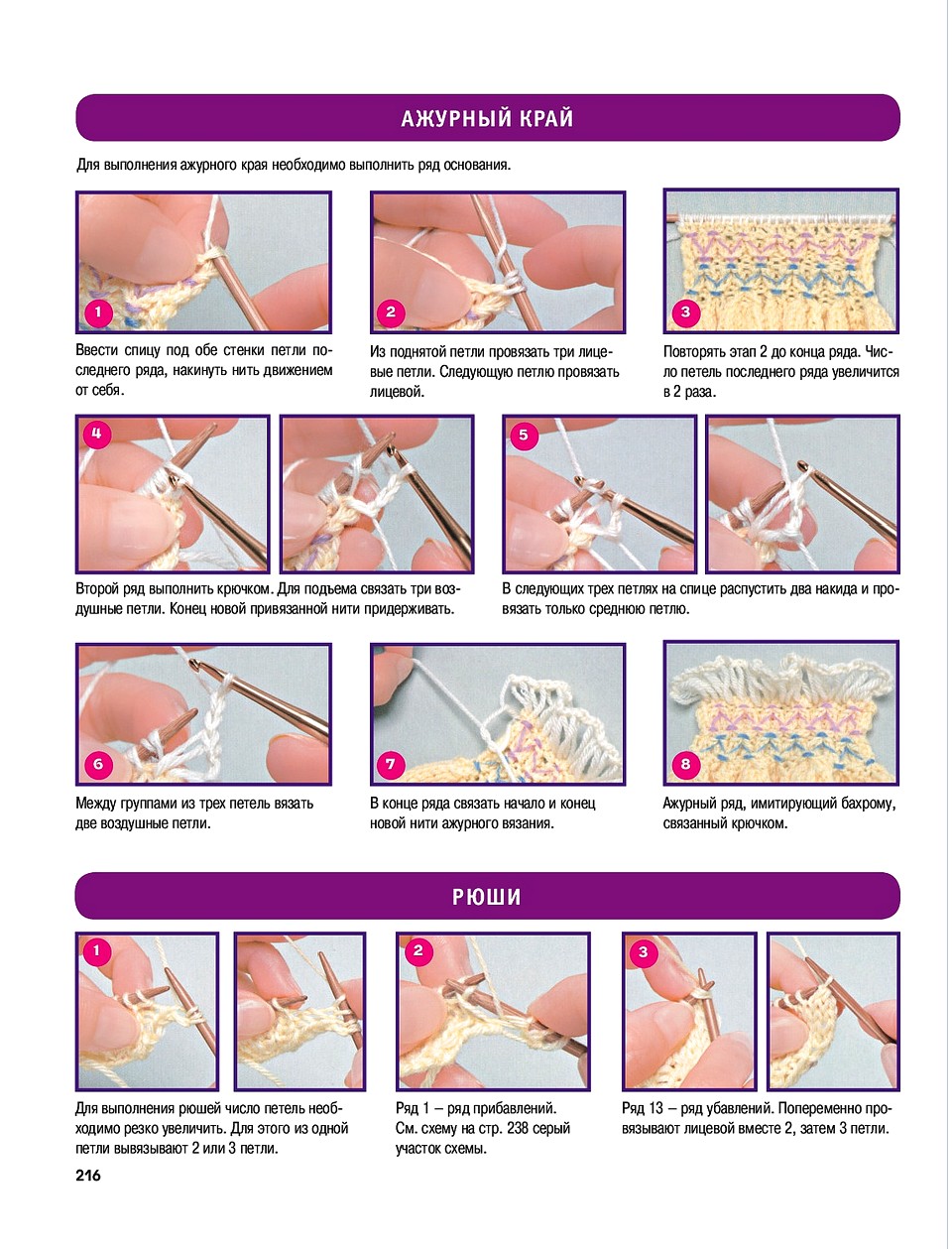 АЖУРНЫЙ КРАЙ

Для выполнения ажурного края необходимо выполнить ряд основания.

1

Ввести спицу под обе стенки петли последнего ряда, накинуть нить движением от себя.

2

Из поднятой петли провязать три лицевые петли. Следующую петлю провязать лицевой.

3

Повторять этап 2 до конца ряда. Число петель последнего ряда увеличится в 2 раза.

4

Второй ряд выполнить крючком. Для подъема связать три воздушные петли. Конец новой привязанной нити придерживать.

5

В следующих трех петлях на спице распустить два накида и провязать только среднюю петлю.

6

Между группами из трех петель вязать две воздушные петли.

7

В конце ряда связать начало и конец новой нити ажурного вязания.

8

Ажурный ряд, имитирующий бахрому, связанный крючком.

РЮШИ

1

Для выполнения рюшей число петель необходимо резко увеличить. Для этого из одной петли вывязывают 2 или 3 петли.

2

Ряд 1 – ряд прибавлений. См. схему на стр. 238 серый участок схемы.

3

Ряд 13 – ряд убавлений. Попеременно провязывают лицевой вместе 2, затем 3 петли.

216