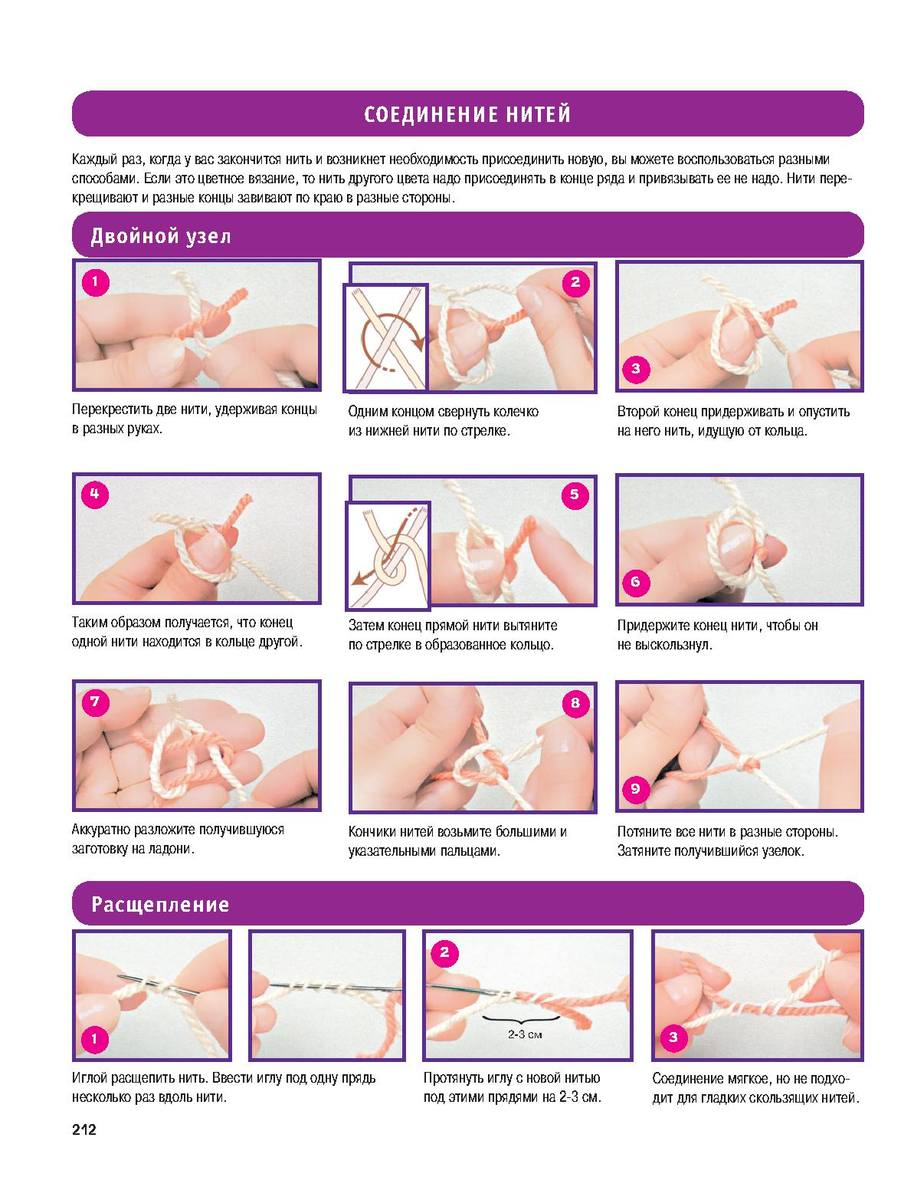 СОЕДИНЕНИЕ НИТЕЙ

Каждый раз, когда у вас закончится нить и возникнет необходимость присоединить новую, вы можете воспользоваться разными способами. Если это цветное вязание, то нить другого цвета надо присоединять в конце ряда и привязывать ее не надо. Нити перекрещивают и разные концы завивают по краю в разные стороны.

Двойной узел

1
Перекрестить две нити, удерживая концы в разных руках.

2
Одним концом свернуть колечко из нижней нити по стрелке.

3
Второй конец придерживать и опустить на него нить, идущую от кольца.

4
Таким образом получается, что конец одной нити находится в кольце другой.

5
Затем конец прямой нити вытяните по стрелке в образованное кольцо.

6
Придержите конец нити, чтобы он не выскользнул.

7
Аккуратно разложите получившуюся заготовку на ладони.

8
Кончики нитей возьмите большими и указательными пальцами.

9
Потяните все нити в разные стороны. Затяните получившийся узелок.

Расщепление

1
Иглой расщепить нить. Ввести иглу под одну прядь несколько раз вдоль нити.

2
2-3 см
Протянуть иглу с новой нитью под этими прядями на 2-3 см.

3
Соединение мягкое, но не подходит для гладких скользящих нитей.

212