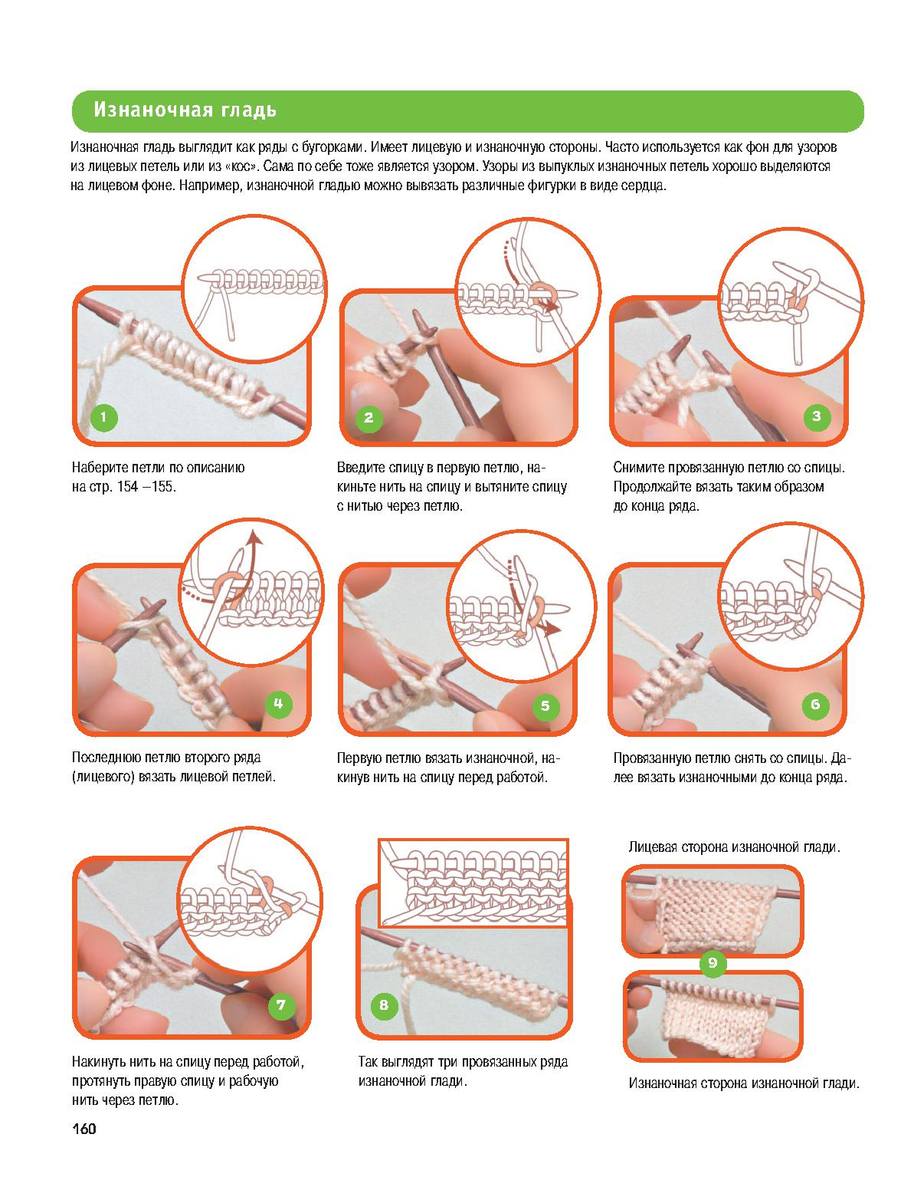 Изнаночная гладь

Изнаночная гладь выглядит как ряды с бугорками. Имеет лицевую и изнаночную стороны. Часто используется как фон для узоров из лицевых петель или из «кос». Сама по себе тоже является узором. Узоры из выпуклых изнаночных петель хорошо выделяются на лицевом фоне. Например, изнаночной гладью можно вывязать различные фигурки в виде сердца.

1

Наберите петли по описанию на стр. 154 –155.

2

Введите спицу в первую петлю, накиньте нить на спицу и вытяните спицу с нитью через петлю.

3

Снимите провязанную петлю со спицы. Продолжайте вязать таким образом до конца ряда.

4

Последнюю петлю второго ряда (лицевого) вязать лицевой петлей.

5

Первую петлю вязать изнаночной, накинув нить на спицу перед работой.

6

Провязанную петлю снять со спицы. Далее вязать изнаночными до конца ряда.

7

Накинуть нить на спицу перед работой, протянуть правую спицу и рабочую нить через петлю.

8

Так выглядят три провязанных ряда изнаночной глади.

Лицевая сторона изнаночной глади.

9

Изнаночная сторона изнаночной глади.

160