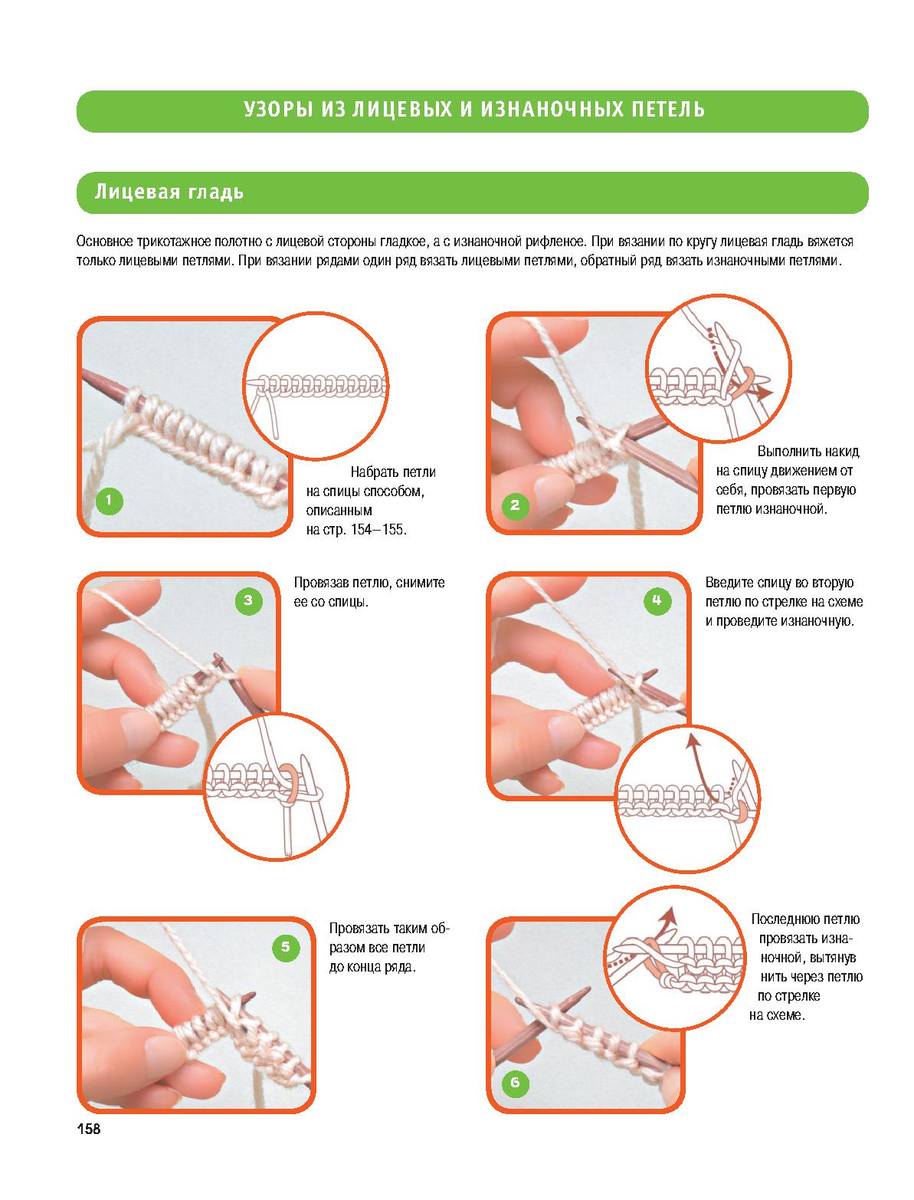 УЗОРЫ ИЗ ЛИЦЕВЫХ И ИЗНАНОЧНЫХ ПЕТЕЛЬ

Лицевая гладь

Основное трикотажное полотно с лицевой стороны гладкое, а с изнаночной рифленое. При вязании по кругу лицевая гладь вяжется только лицевыми петлями. При вязании рядами один ряд вязать лицевыми петлями, обратный ряд вязать изнаночными петлями.

1

Набрать петли на спицы способом, описанным на стр. 154–155.

2

Выполнить накид на спицу движением от себя, провязать первую петлю изнаночной.

3

Провязав петлю, снимите ее со спицы.

4

Введите спицу во вторую петлю по стрелке на схеме и проведите изнаночную.

5

Провязать таким образом все петли до конца ряда.

6

Последнюю петлю провязать изнаночной, вытянув нить через петлю по стрелке на схеме.

158