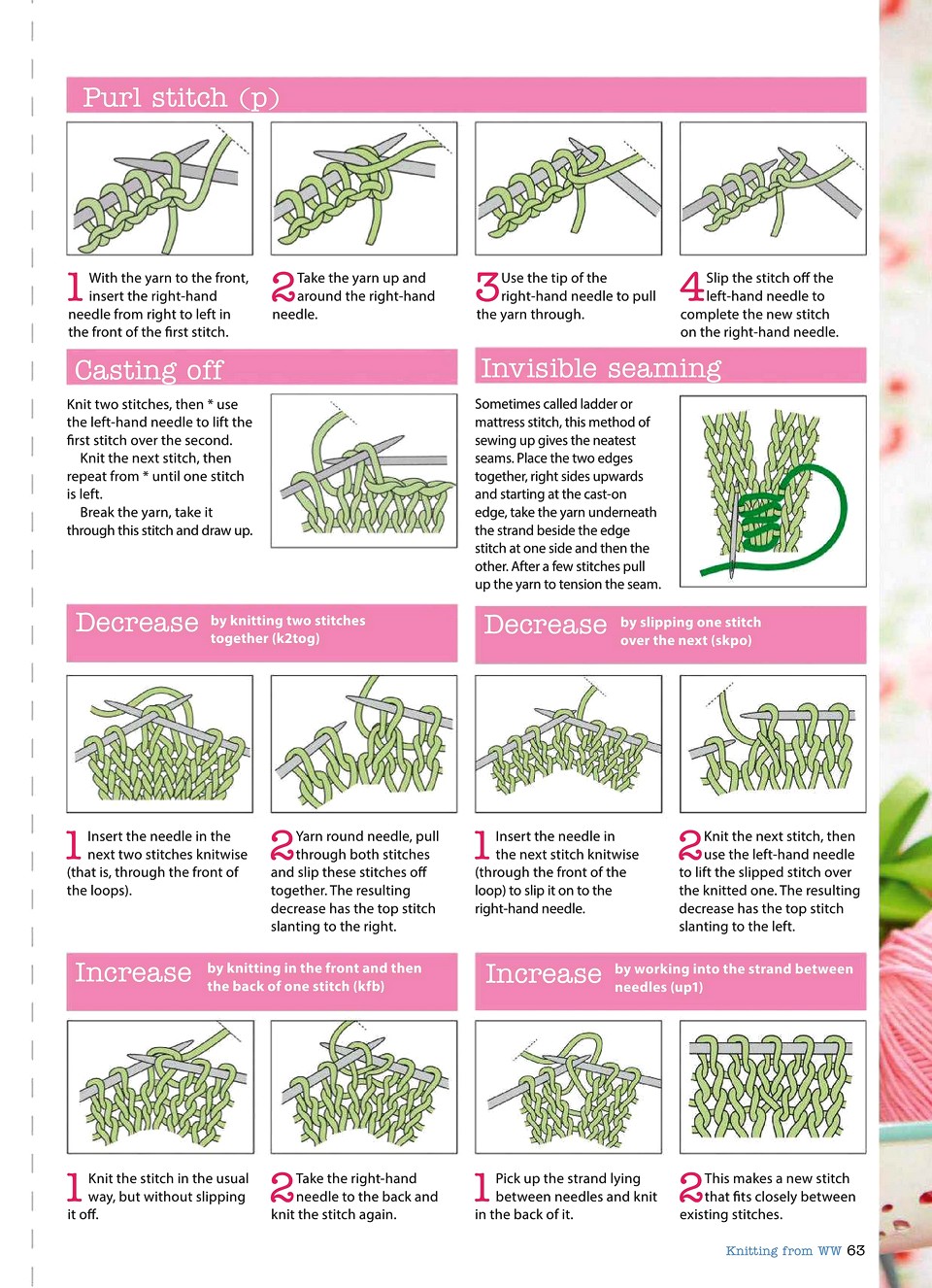 Purl stitch (p)

1 With the yarn to the front, insert the right-hand needle from right to left in the front of the first stitch.

2 Take the yarn up and around the right-hand needle.

3 Use the tip of the right-hand needle to pull the yarn through.

4 Slip the stitch off the left-hand needle to complete the new stitch on the right-hand needle.

Casting off

Knit two stitches, then * use the left-hand needle to lift the first stitch over the second.

Knit the next stitch, then repeat from * until one stitch is left.

Break the yarn, take it through this stitch and draw up.

Invisible seaming

Sometimes called ladder or mattress stitch, this method of sewing up gives the neatest seams. Place the two edges together, right sides upwards and starting at the cast-on edge, take the yarn underneath the strand beside the edge stitch at one side and then the other. After a few stitches pull up the yarn to tension the seam.

Decrease by knitting two stitches together (k2tog)

1 Insert the needle in the next two stitches knitwise (that is, through the front of the loops).

2 Yarn round needle, pull through both stitches and slip these stitches off together. The resulting decrease has the top stitch slanting to the right.

Decrease by slipping one stitch over the next (skpo)

1 Insert the needle in the next stitch knitwise (through the front of the loop) to slip it on to the right-hand needle.

2 Knit the next stitch, then use the left-hand needle to lift the slipped stitch over the knitted one. The resulting decrease has the top stitch slanting to the left.

Increase by knitting in the front and then the back of one stitch (kfb)

1 Knit the stitch in the usual way, but without slipping it off.

2 Take the right-hand needle to the back and knit the stitch again.

Increase by working into the strand between needles (up1)

1 Pick up the strand lying between needles and knit in the back of it.

2 This makes a new stitch that fits closely between existing stitches.

Knitting from WW 63