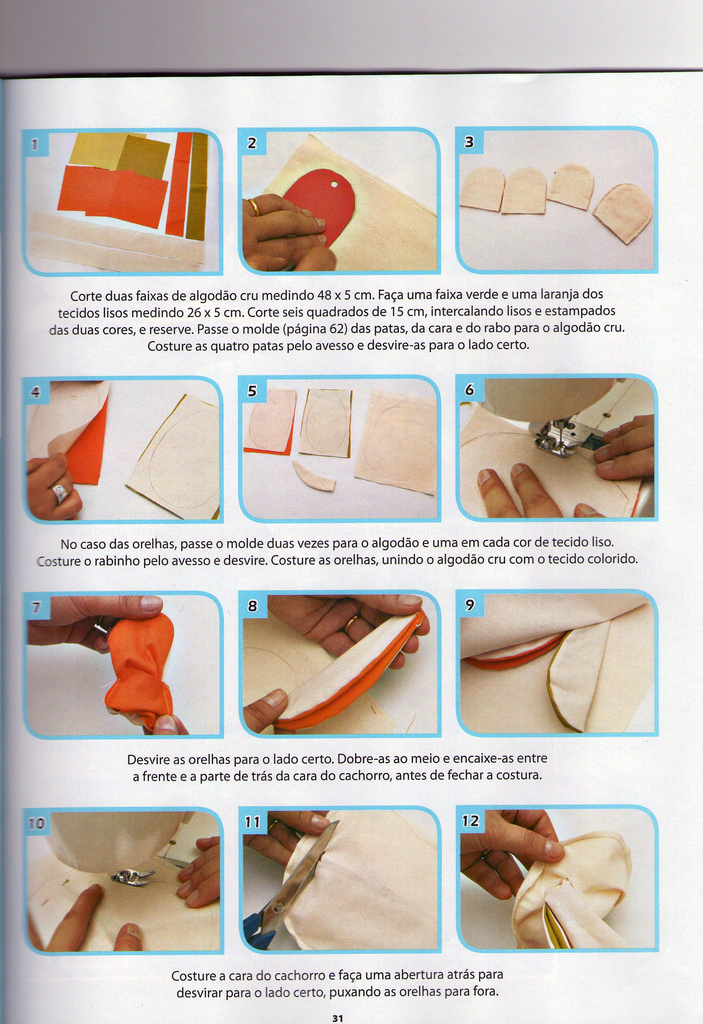 1

2

3

Corte duas faixas de algodão cru medindo 48 x 5 cm. Faça uma faixa verde e uma laranja dos tecidos lisos medindo 26 x 5 cm. Corte seis quadrados de 15 cm, intercalando lisos e estampados das duas cores, e reserve. Passe o molde (página 62) das patas, da cara e do rabo para o algodão cru. Costure as quatro patas pelo avesso e desvire-as para o lado certo.

4

5

6

No caso das orelhas, passe o molde duas vezes para o algodão e uma em cada cor de tecido liso. Costure o rabinho pelo avesso e desvire. Costure as orelhas, unindo o algodão cru com o tecido colorido.

7

8

9

Desvire as orelhas para o lado certo. Dobre-as ao meio e encaixe-as entre a frente e a parte de trás da cara do cachorro, antes de fechar a costura.

10

11

12

Costure a cara do cachorro e faça uma abertura atrás para desvirar para o lado certo, puxando as orelhas para fora.

31